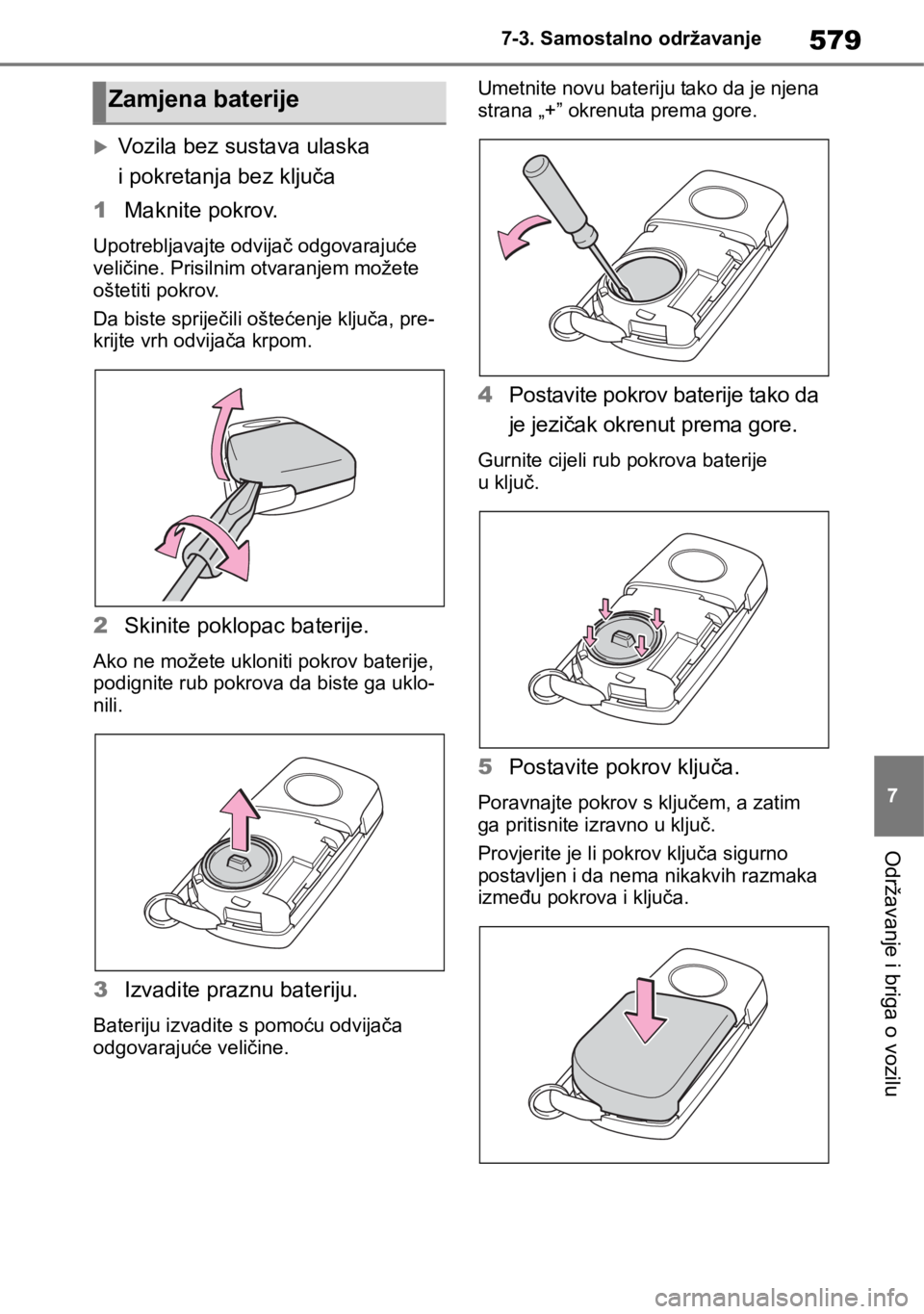 7-3. Samostalno održavanje

579

Zamjena baterije

Vozila bez sustava ulaska i pokretanja bez ključa

1 Maknite pokrov.

Upotrebljavajte odvijač odgovarajuće veličine. Prisilnim otvaranjem možete oštetiti pokrov.

Da biste spriječili oštećenje ključa, prekrijte vrh odvijača krpom.

2 Skinite poklopac baterije.

Ako ne možete ukloniti pokrov baterije, podignite rub pokrova da biste ga uklonili.

3 Izvadite praznu bateriju.

Bateriju izvadite s pomoću odvijača odgovarajuće veličine.

Umetnite novu bateriju tako da je njena strana „+” okrenuta prema gore.

4 Postavite pokrov baterije tako da je jezičak okrenut prema gore.

Gurnite cijeli rub pokrova baterije u ključ.

5 Postavite pokrov ključa.

Poravnajte pokrov s ključem, a zatim ga pritisnite izravno u ključ.

Provjerite je li pokrov ključa sigurno postavljen i da nema nikakvih razmaka između pokrova i ključa.

7

Održavanje i briga o vozilu

carmanualsonline.info