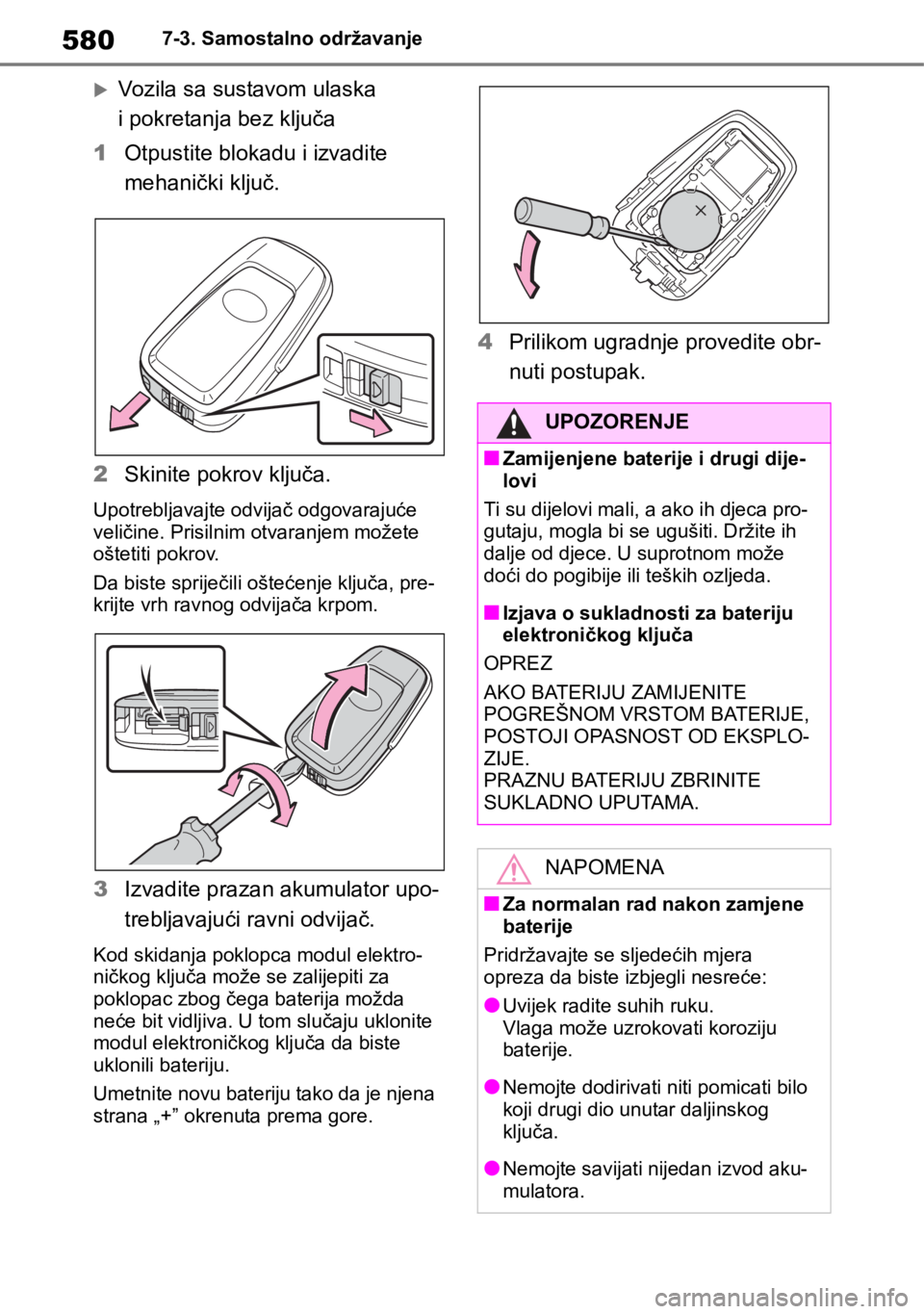 580 7-3. Samostalno održavanje

Vozila sa sustavom ulaska i pokretanja bez ključa

1 Otpustite blokadu i izvadite mehanički ključ.

2 Skinite pokrov ključa.

Upotrebljavajte odvijač odgovarajuće veličine. Prisilnim otvaranjem možete oštetiti pokrov.

Da biste spriječili oštećenje ključa, prekrijte vrh ravnog odvijača krpom.

3 Izvadite prazan akumulator upotrebljavajući ravni odvijač.

Kod skidanja poklopca modul elektroničkog ključa može se zalijepiti za poklopac zbog čega baterija možda neće bit vidljiva. U tom slučaju uklonite modul elektroničkog ključa da biste uklonili bateriju.

Umetnite novu bateriju tako da je njena strana „+” okrenuta prema gore.

4 Prilikom ugradnje provedite obrnuti postupak.

UPOZORENJE

■ Zamijenjene baterije i drugi dijelovi

Ti su dijelovi mali, a ako ih djeca progutaju, mogla bi se ugušiti. Držite ih dalje od djece. U suprotnom može doći do pogibije ili teških ozljeda.

■ Izjava o sukladnosti za bateriju elektroničkog ključa

OPREZ

AKO BATERIJU ZAMIJENITE POGREŠNOM VRSTOM BATERIJE, POSTOJI OPASNOST OD EKSPLOZIJE.
PRAZNU BATERIJU ZBRINITE SUKLADNO UPUTAMA.

NAPOMENA

■ Za normalan rad nakon zamjene baterije

Pridržavajte se sljedećih mjera opreza da biste izbjegli nesreće:

● Uvijek radite suhih ruku.
Vlaga može uzrokovati koroziju baterije.

● Nemojte dodirivati niti pomicati bilo koji drugi dio unutar daljinskog ključa.

● Nemojte savijati nijedan izvod akumulatora.

carmanualsonline.info