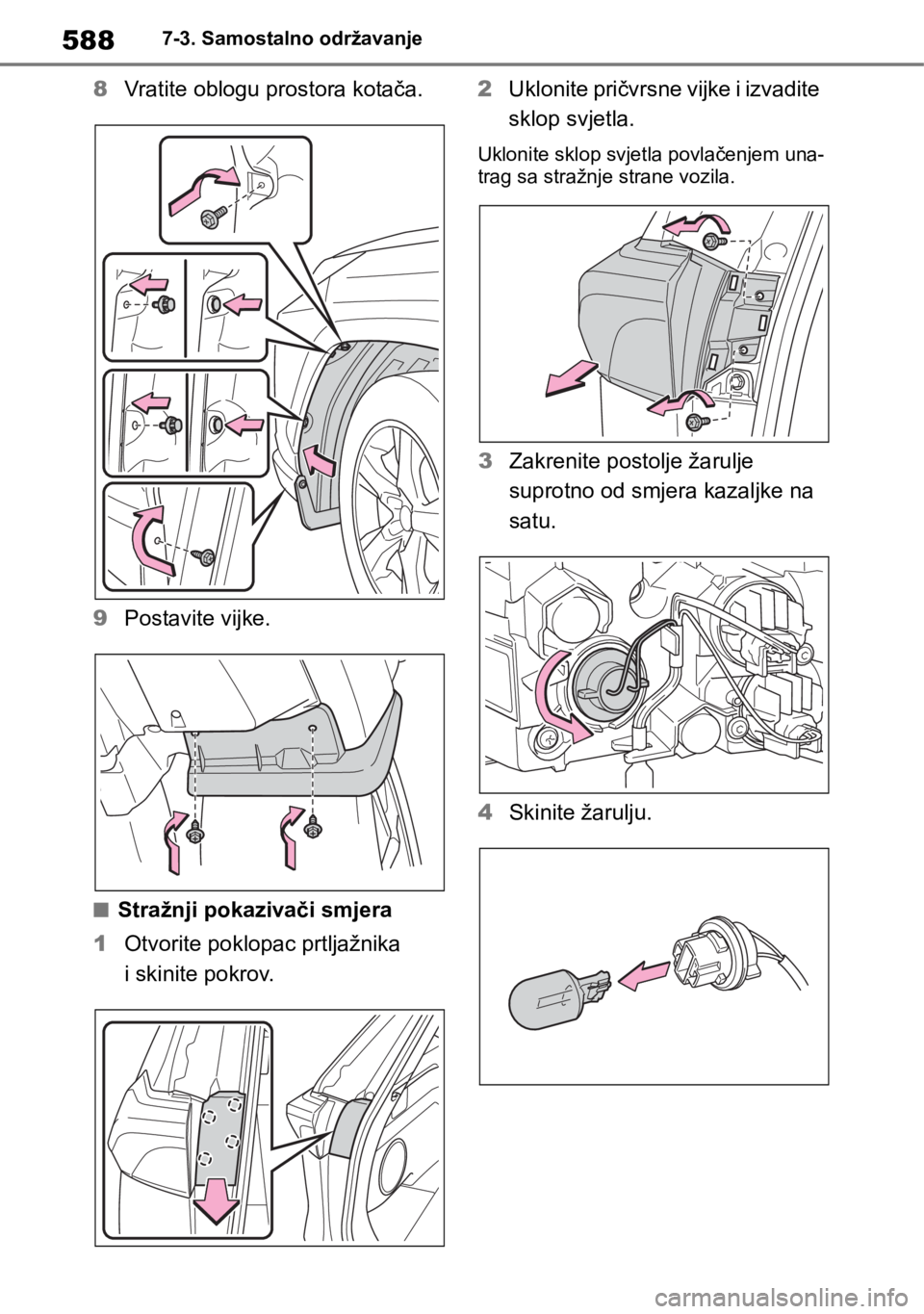 588 7-3. Samostalno održavanje

8 Vratite oblogu prostora kotača.

9 Postavite vijke.

■ Stražnji pokazivači smjera

1 Otvorite poklopac prtljažnika i skinite pokrov.

2 Uklonite pričvrsne vijke i izvadite sklop svjetla.

Uklonite sklop svjetla povlačenjem unatrag sa stražnje strane vozila.

3 Zakrenite postolje žarulje suprotno od smjera kazaljke na satu.

4 Skinite žarulju.

carmanualsonline.info