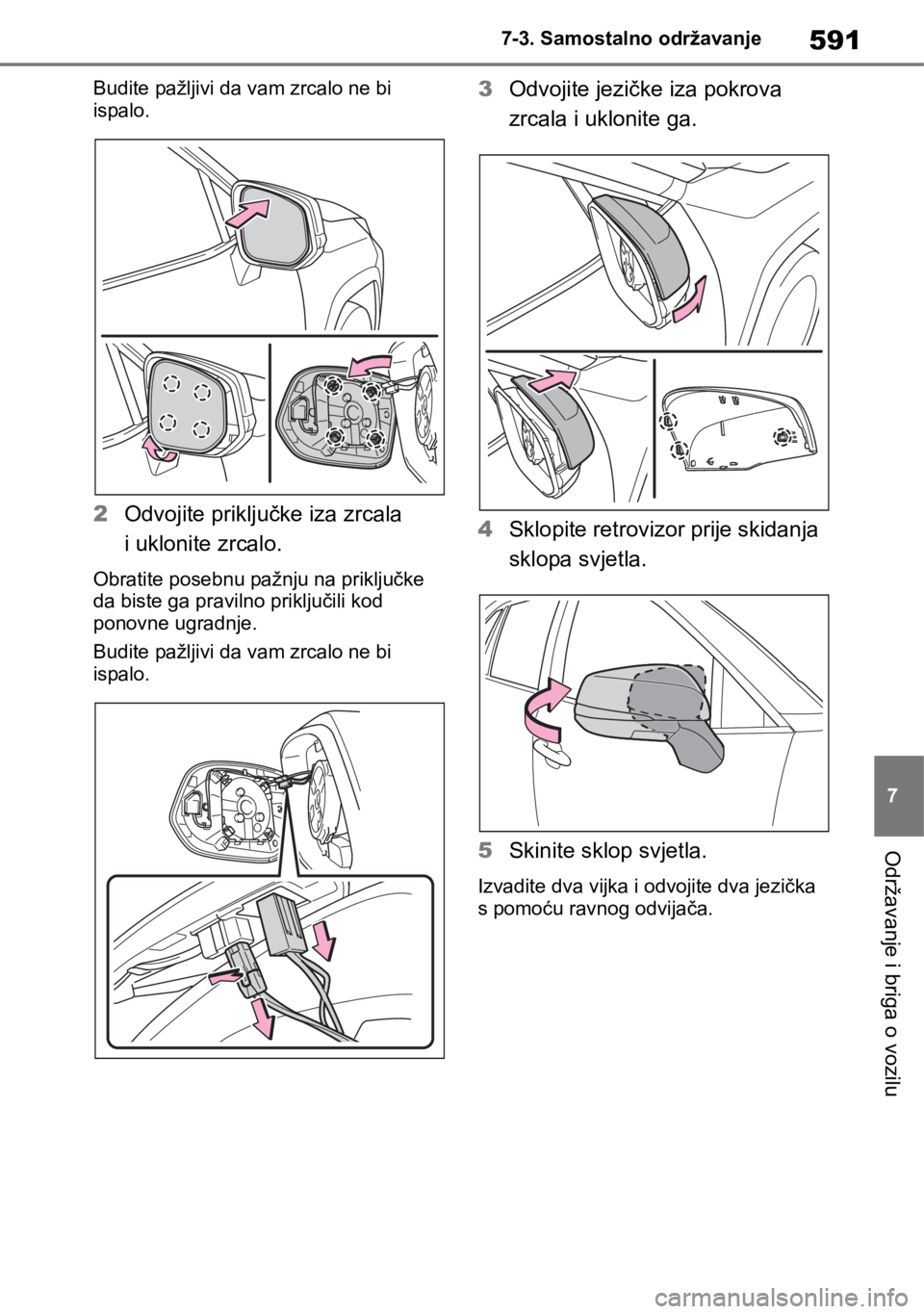 591

7-3. Samostalno održavanje

Budite pažljivi da vam zrcalo ne bi ispalo.

2 Odvojite priključke iza zrcala i uklonite zrcalo.

Obratite posebnu pažnju na priključke da biste ga pravilno priključili kod ponovne ugradnje.

Budite pažljivi da vam zrcalo ne bi ispalo.

3 Odvojite jezičke iza pokrova zrcala i uklonite ga.

4 Sklopite retrovizor prije skidanja sklopa svjetla.

5 Skinite sklop svjetla.

Izvadite dva vijka i odvojite dva jezička s pomoću ravnog odvijača.

7

Održavanje i briga o vozilu

carmanualsonline.info