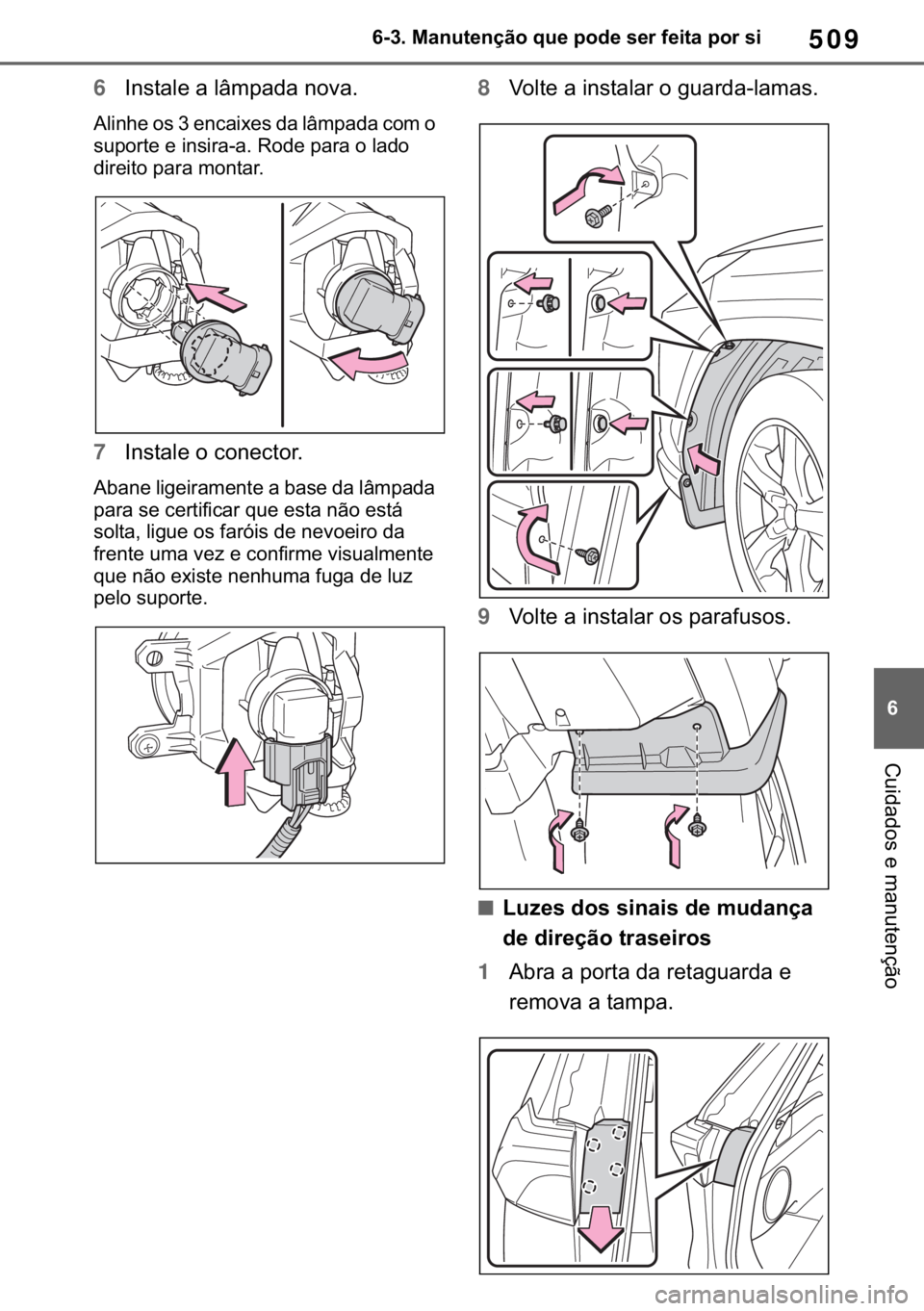 6-3. Manutenção que pode ser feita por si

509

6 Instale a lâmpada nova.

Alinhe os 3 encaixes da lâmpada com o suporte e insira-a. Rode para o lado direito para montar.

7 Instale o conector.

Abane ligeiramente a base da lâmpada para se certificar que esta não está solta, ligue os faróis de nevoeiro da frente uma vez e confirme visualmente que não existe nenhuma fuga de luz pelo suporte.

8 Volte a instalar o guarda-lamas.

9 Volte a instalar os parafusos.

■ Luzes dos sinais de mudança de direção traseiros

1 Abra a porta da retaguarda e remova a tampa.

6

Cuidados e manutenção

carmanualsonline.info