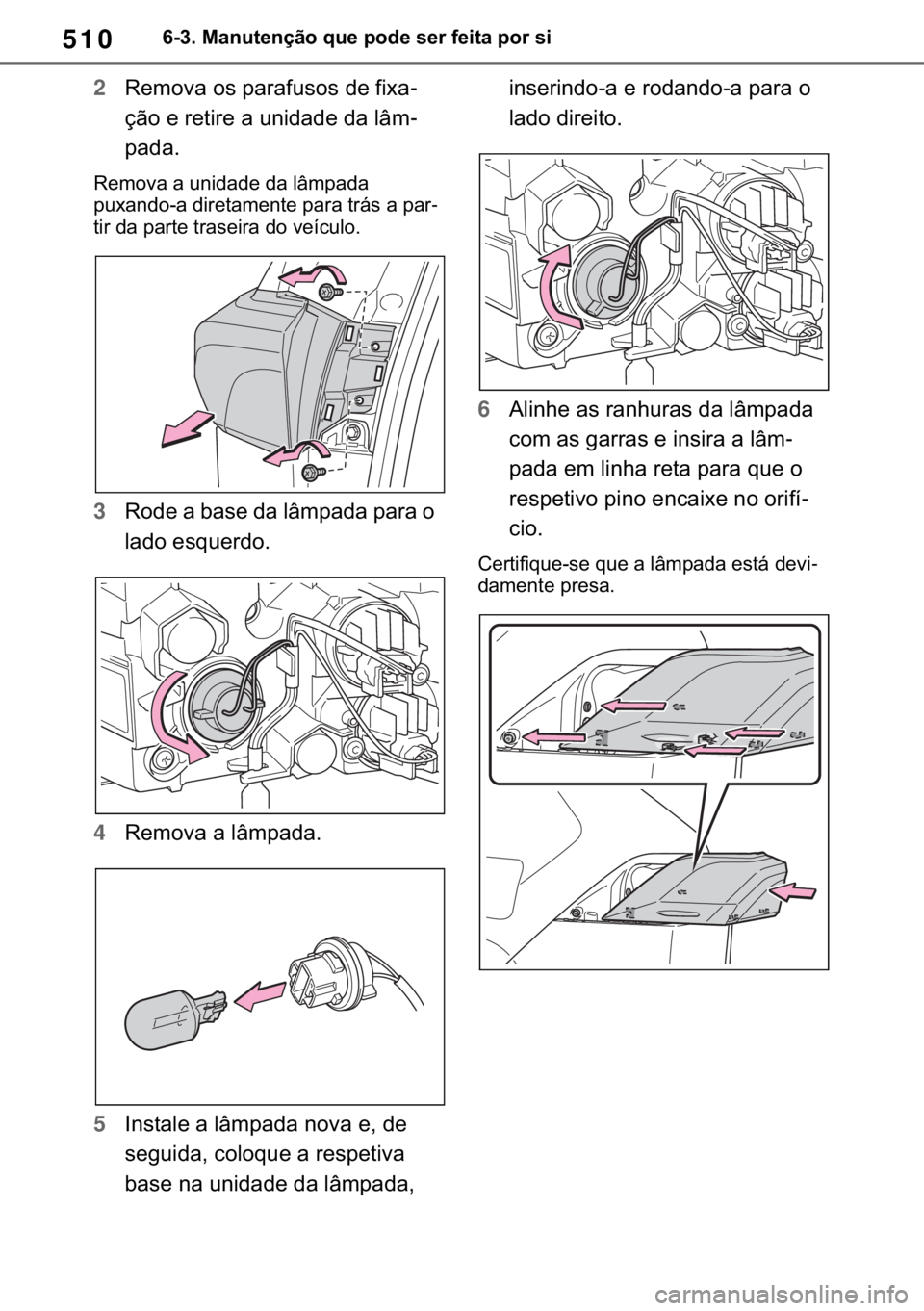 510 6-3. Manutenção que pode ser feita por si

2 Remova os parafusos de fixação e retire a unidade da lâmpada.

Remova a unidade da lâmpada puxando-a diretamente para trás a partir da parte traseira do veículo.

3 Rode a base da lâmpada para o lado esquerdo.

4 Remova a lâmpada.

5 Instale a lâmpada nova e, de seguida, coloque a respetiva base na unidade da lâmpada, inserindo-a e rodando-a para o lado direito.

6 Alinhe as ranhuras da lâmpada com as garras e insira a lâmpada em linha reta para que o respetivo pino encaixe no orifício.

Certifique-se que a lâmpada está devidamente presa.

carmanualsonline.info