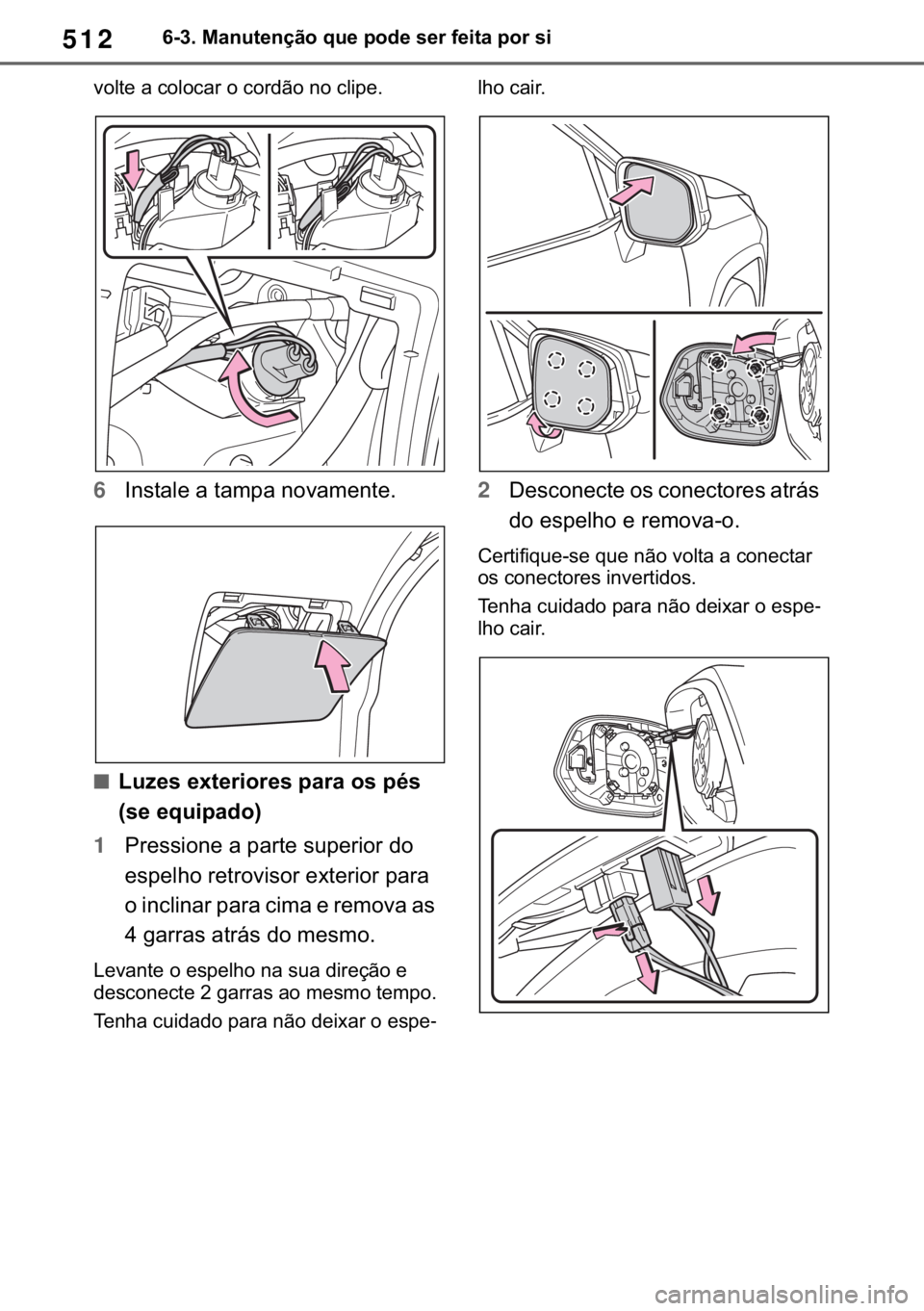 512 6-3. Manutenção que pode ser feita por si

volte a colocar o cordão no clipe.

6 Instale a tampa novamente.

■ Luzes exteriores para os pés (se equipado)

1 Pressione a parte superior do espelho retrovisor exterior para o inclinar para cima e remova as 4 garras atrás do mesmo.

Levante o espelho na sua direção e desconecte 2 garras ao mesmo tempo.

Tenha cuidado para não deixar o espelho cair.

2 Desconecte os conectores atrás do espelho e remova-o.

Certifique-se que não volta a conectar os conectores invertidos.

Tenha cuidado para não deixar o espelho cair.

carmanualsonline.info