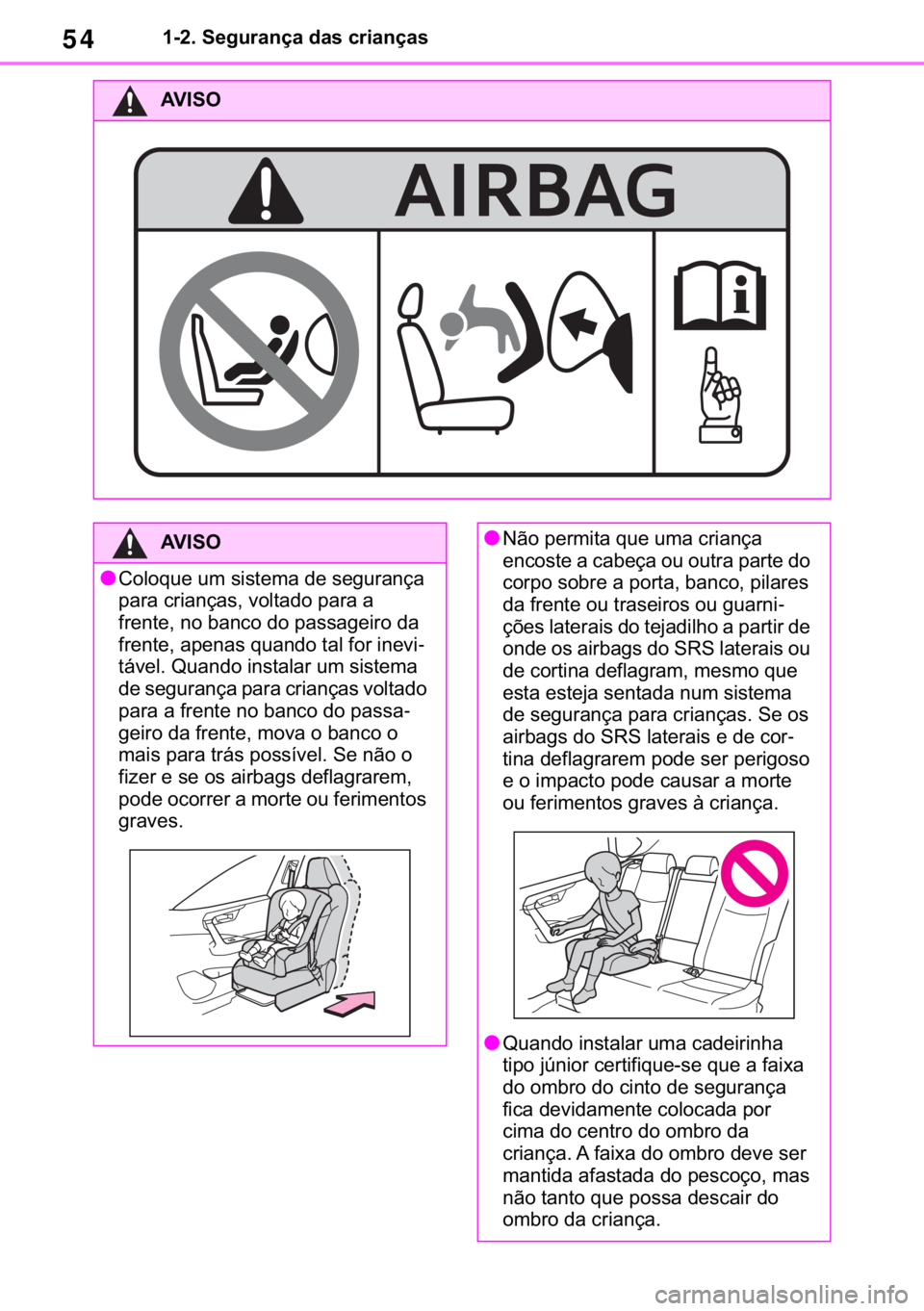 54 1-2. Segurança das crianças

AVISO

AIRBAG

AVISO

●Coloque um sistema de segurança para crianças, voltado para a frente, no banco do passageiro da frente, apenas quando tal for inevitável. Quando instalar um sistema de segurança para crianças voltado para a frente no banco do passageiro da frente, mova o banco o mais para trás possível. Se não o fizer e se os airbags deflagrarem, pode ocorrer a morte ou ferimentos graves.

●Não permita que uma criança encoste a cabeça ou outra parte do corpo sobre a porta, banco, pilares da frente ou traseiros ou guarnições laterais do tejadilho a partir de onde os airbags do SRS laterais ou de cortina deflagram, mesmo que esta esteja sentada num sistema de segurança para crianças. Se os airbags do SRS laterais e de cortina deflagrarem pode ser perigoso e o impacto pode causar a morte ou ferimentos graves à criança.

●Quando instalar uma cadeirinha tipo júnior certifique-se que a faixa do ombro do cinto de segurança fica devidamente colocada por cima do centro do ombro da criança. A faixa do ombro deve ser mantida afastada do pescoço, mas não tanto que possa descair do ombro da criança.

carmanualsonline.info