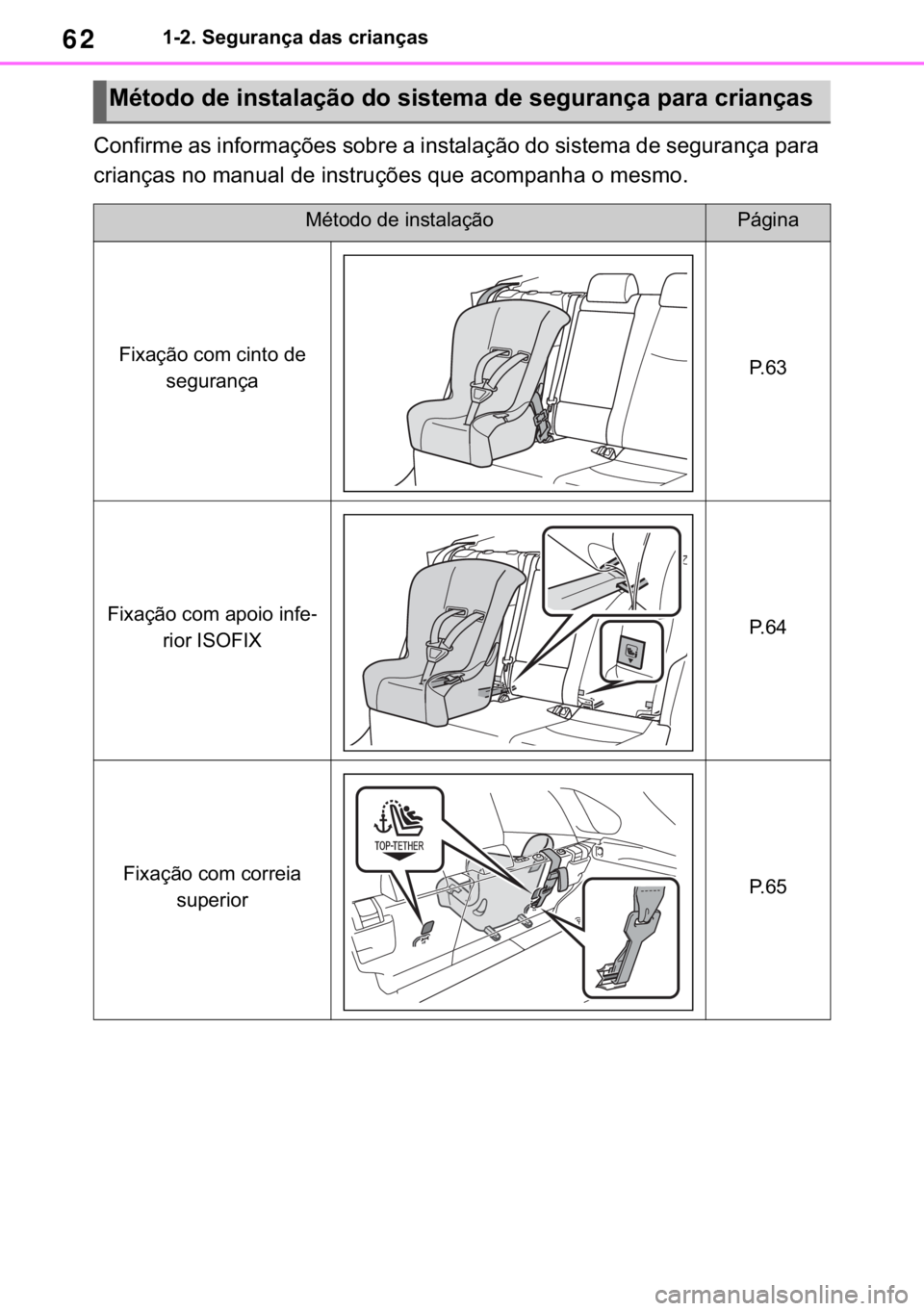 62 1-2. Segurança das crianças

Método de instalação do sistema de segurança para crianças

Confirme as informações sobre a instalação do sistema de segurança para crianças no manual de instruções que acompanha o mesmo.

| Método de instalação | | Página |
|---|---|---|
| Fixação com cinto de segurança | | P.63 |
| Fixação com apoio inferior ISOFIX | | P.64 |
| Fixação com correia superior | TOP-TETHER | P.65 |

carmanualsonline.info