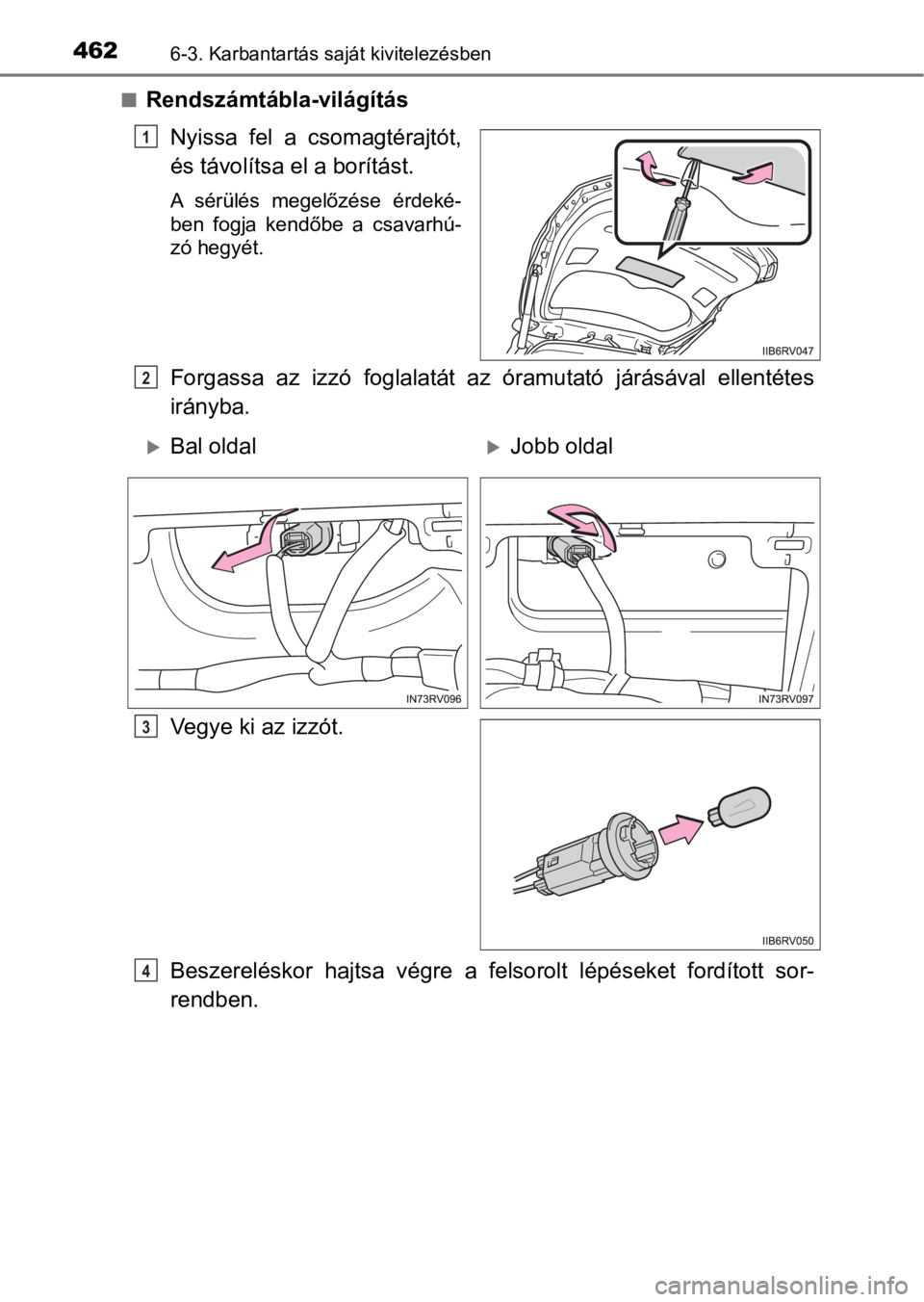 462 6-3. Karbantartás saját kivitelezésben

■ Rendszámtábla-világítás

1 Nyissa fel a csomagtérajtót, és távolítsa el a borítást.

A sérülés megelőzése érdekében fogja kendőbe a csavarhúzó hegyét.

IIB6RV047

2 Forgassa az izzó foglalatát az óramutató járásával ellentétes irányba.

▶ Bal oldal

▶ Jobb oldal

IN73RV096

IN73RV097

3 Vegye ki az izzót.

IIB6RV050

4 Beszereléskor hajtsa végre a felsorolt lépéseket fordított sorrendben.

carmanualsonline.info