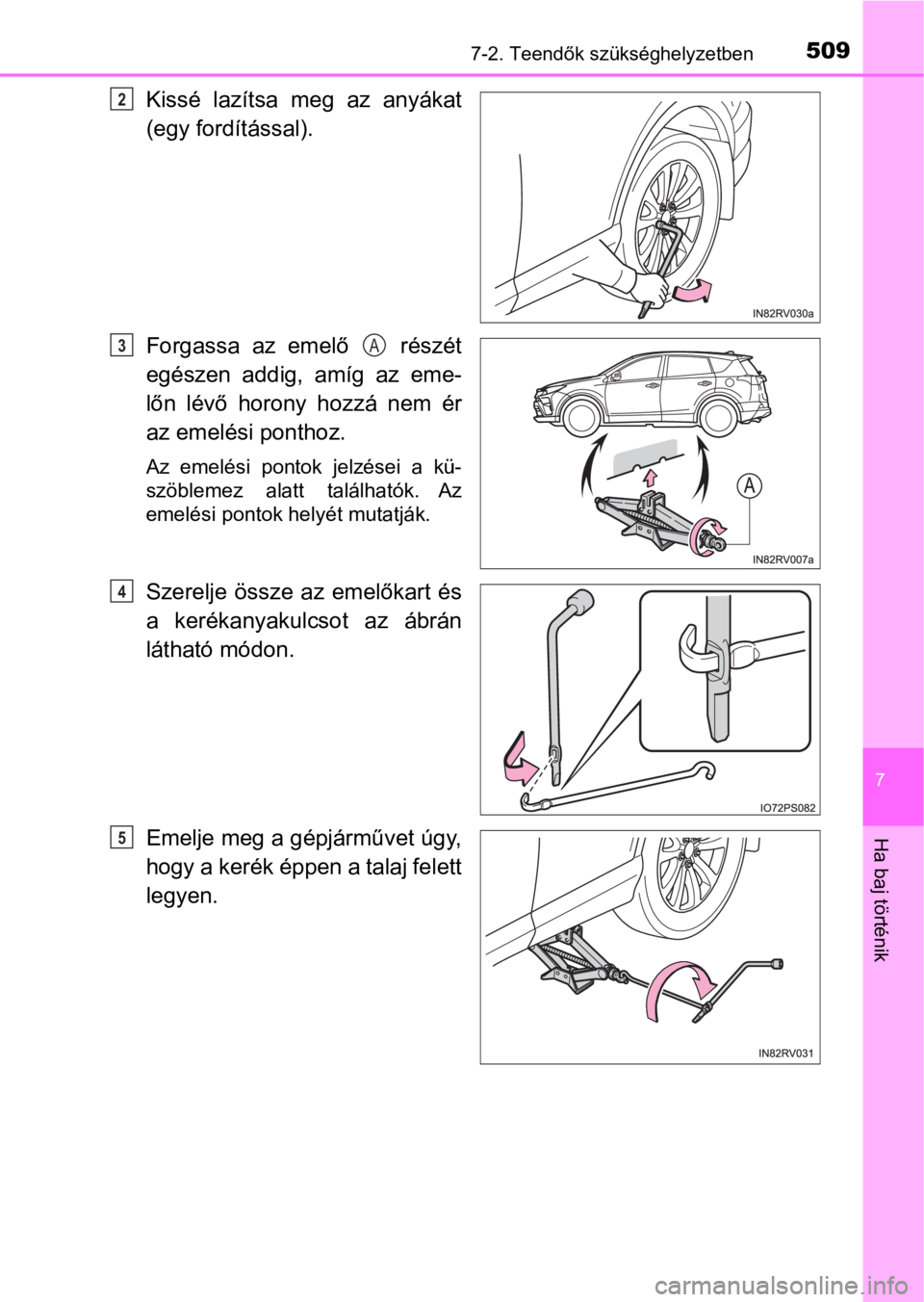 7-2. Teendők szükséghelyzetben 509

2 Kissé lazítsa meg az anyákat (egy fordítással).

IN82RV030a

3 Forgassa az emelő A részét egészen addig, amíg az emelőn lévő horony hozzá nem ér az emelési ponthoz.

Az emelési pontok jelzései a küszöblemez alatt találhatók. Az emelési pontok helyét mutatják.

A

IN82RV007a

4 Szerelje össze az emelőkart és a kerékanyakulcsot az ábrán látható módon.

IO72PS082

5 Emelje meg a gépjárművet úgy, hogy a kerék éppen a talaj felett legyen.

IN82RV031

7

Ha baj történik

carmanualsonline.info