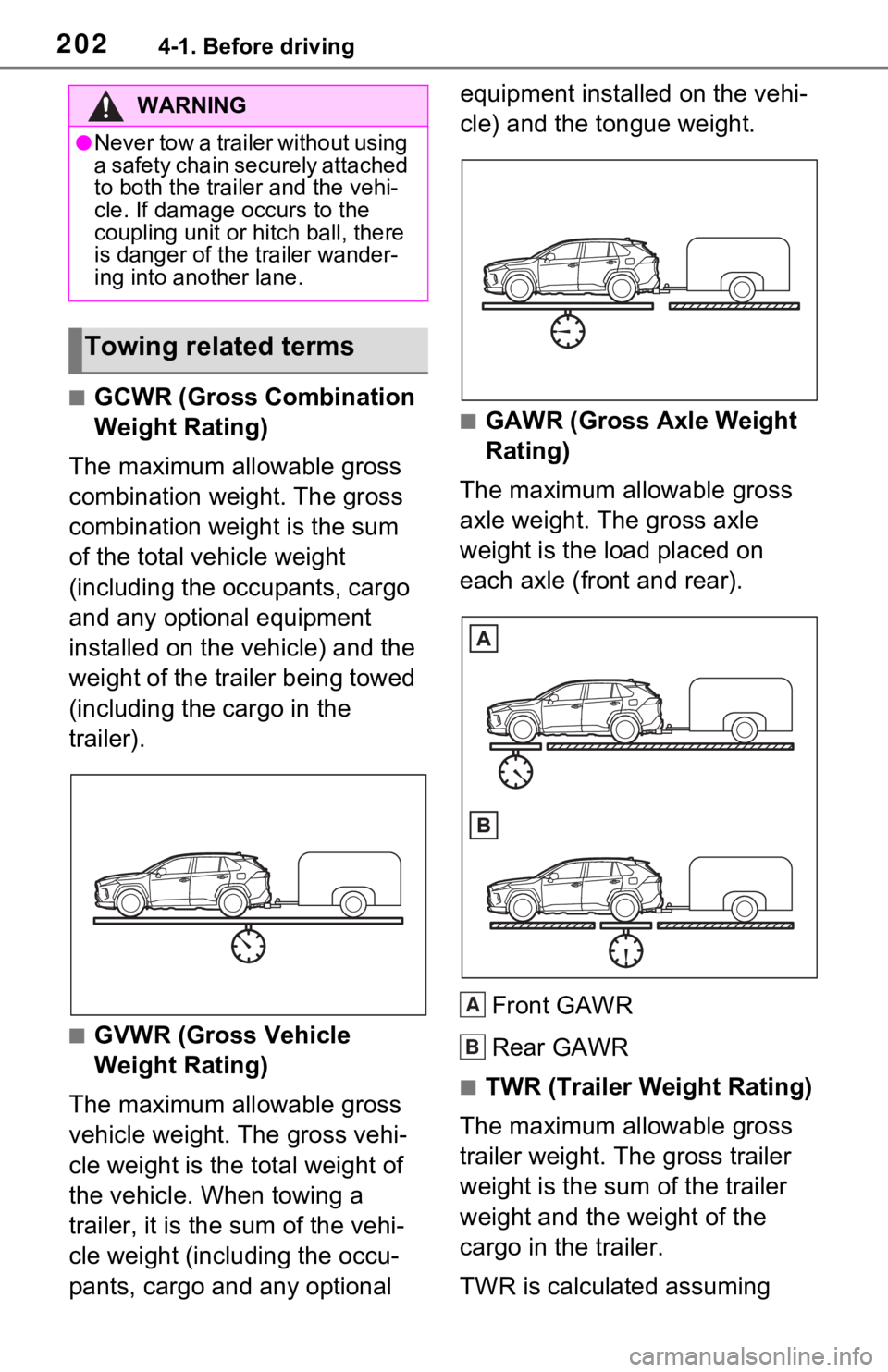 202 4-1. Before driving

WARNING

●Never tow a trailer without using a safety chain securely attached to both the trailer and the vehicle. If damage occurs to the coupling unit or hitch ball, there is danger of the trailer wandering into another lane.

Towing related terms

■GCWR (Gross Combination Weight Rating)

The maximum allowable gross combination weight. The gross combination weight is the sum of the total vehicle weight (including the occupants, cargo and any optional equipment installed on the vehicle) and the weight of the trailer being towed (including the cargo in the trailer).

■GVWR (Gross Vehicle Weight Rating)

The maximum allowable gross vehicle weight. The gross vehicle weight is the total weight of the vehicle. When towing a trailer, it is the sum of the vehicle weight (including the occupants, cargo and any optional equipment installed on the vehicle) and the tongue weight.

■GAWR (Gross Axle Weight Rating)

The maximum allowable gross axle weight. The gross axle weight is the load placed on each axle (front and rear).

A

B

A Front GAWR

B Rear GAWR

■TWR (Trailer Weight Rating)

The maximum allowable gross trailer weight. The gross trailer weight is the sum of the trailer weight and the weight of the cargo in the trailer.

TWR is calculated assuming

carmanualsonline.info