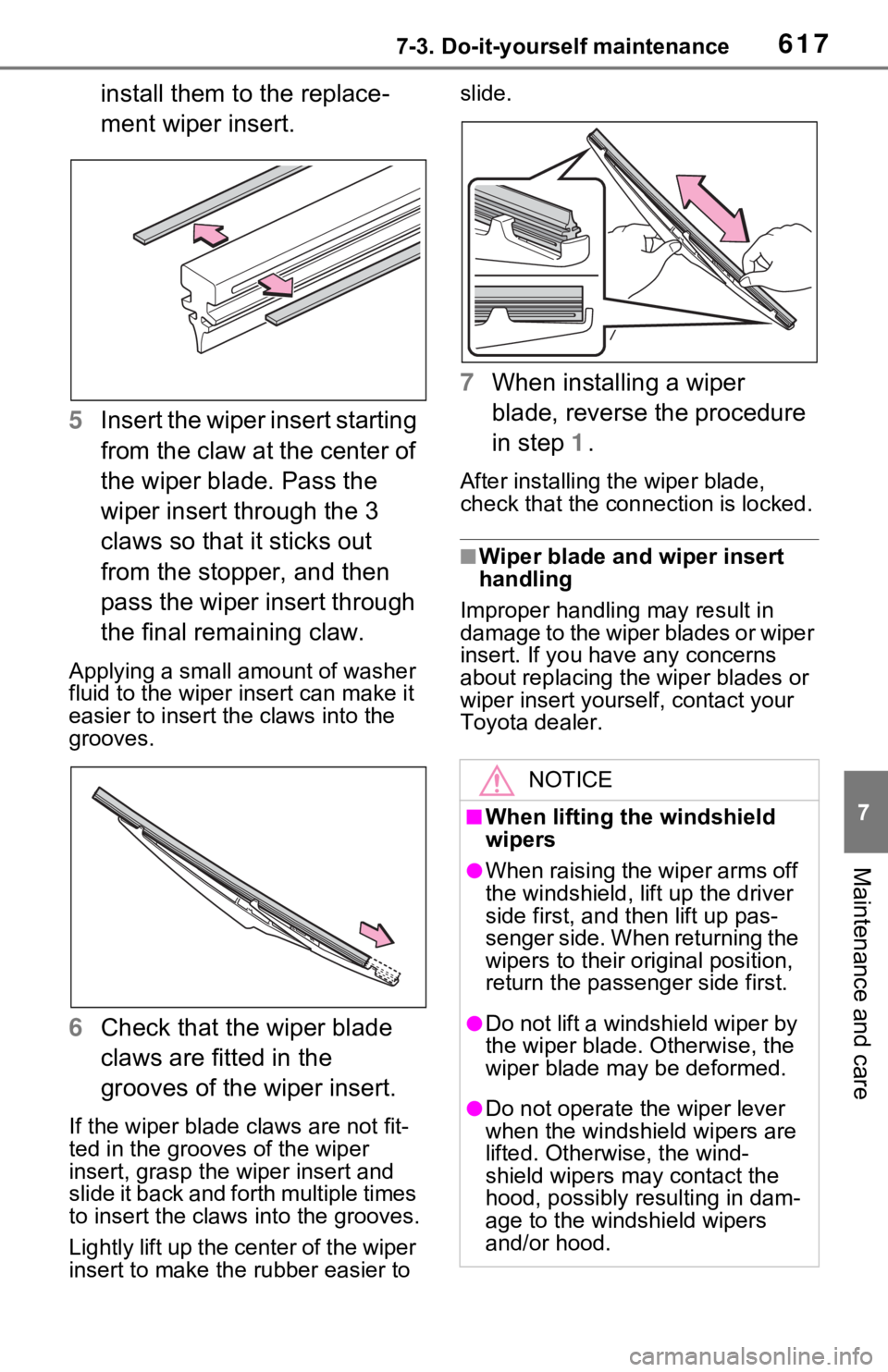 7-3. Do-it-yourself maintenance

617

install them to the replacement wiper insert.

5 Insert the wiper insert starting from the claw at the center of the wiper blade. Pass the wiper insert through the 3 claws so that it sticks out from the stopper, and then pass the wiper insert through the final remaining claw.

Applying a small amount of washer fluid to the wiper insert can make it easier to insert the claws into the grooves.

6 Check that the wiper blade claws are fitted in the grooves of the wiper insert.

If the wiper blade claws are not fitted in the grooves of the wiper insert, grasp the wiper insert and slide it back and forth multiple times to insert the claws into the grooves.

Lightly lift up the center of the wiper insert to make the rubber easier to slide.

7 When installing a wiper blade, reverse the procedure in step 1.

After installing the wiper blade, check that the connection is locked.

■Wiper blade and wiper insert handling

Improper handling may result in damage to the wiper blades or wiper insert. If you have any concerns about replacing the wiper blades or wiper insert yourself, contact your Toyota dealer.

NOTICE

■When lifting the windshield wipers

●When raising the wiper arms off the windshield, lift up the driver side first, and then lift up passenger side. When returning the wipers to their original position, return the passenger side first.

●Do not lift a windshield wiper by the wiper blade. Otherwise, the wiper blade may be deformed.

●Do not operate the wiper lever when the windshield wipers are lifted. Otherwise, the windshield wipers may contact the hood, possibly resulting in damage to the windshield wipers and/or hood.

7

Maintenance and care

carmanualsonline.info