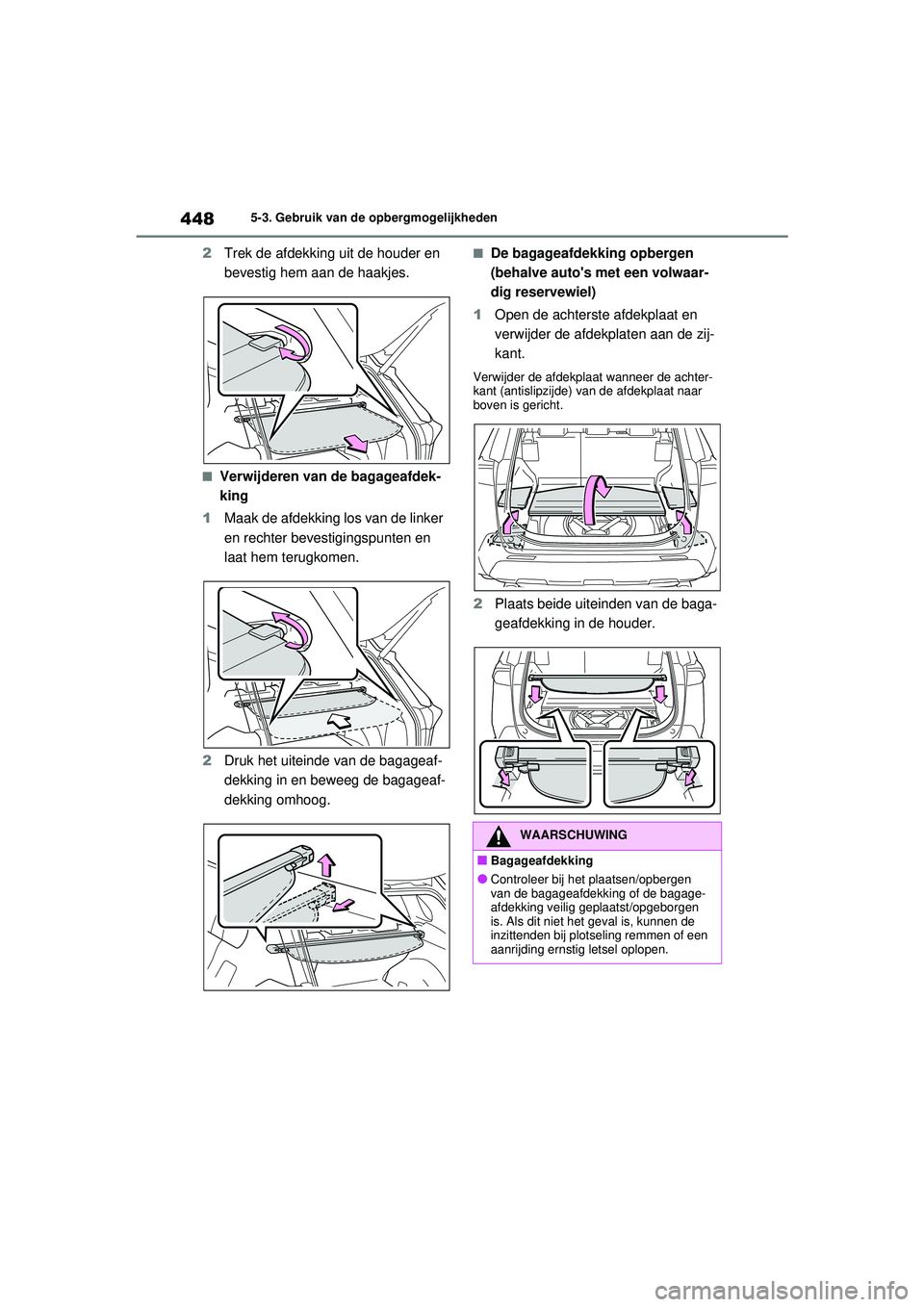 448 5-3. Gebruik van de opbergmogelijkheden

2 Trek de afdekking uit de houder en bevestig hem aan de haakjes.

■ Verwijderen van de bagageafdekking

1 Maak de afdekking los van de linker en rechter bevestigingspunten en laat hem terugkomen.

2 Druk het uiteinde van de bagageafdekking in en beweeg de bagageafdekking omhoog.

■ De bagageafdekking opbergen (behalve auto's met een volwaardig reservewiel)

1 Open de achterste afdekplaat en verwijder de afdekplaten aan de zijkant.

Verwijder de afdekplaat wanneer de achterkant (antislipzijde) van de afdekplaat naar boven is gericht.

2 Plaats beide uiteinden van de bagageafdekking in de houder.

WAARSCHUWING

■ Bagageafdekking

● Controleer bij het plaatsen/opbergen van de bagageafdekking of de bagageafdekking veilig geplaatst/opgeborgen is. Als dit niet het geval is, kunnen de inzittenden bij plotseling remmen of een aanrijding ernstig letsel oplopen.

carmanualsonline.info