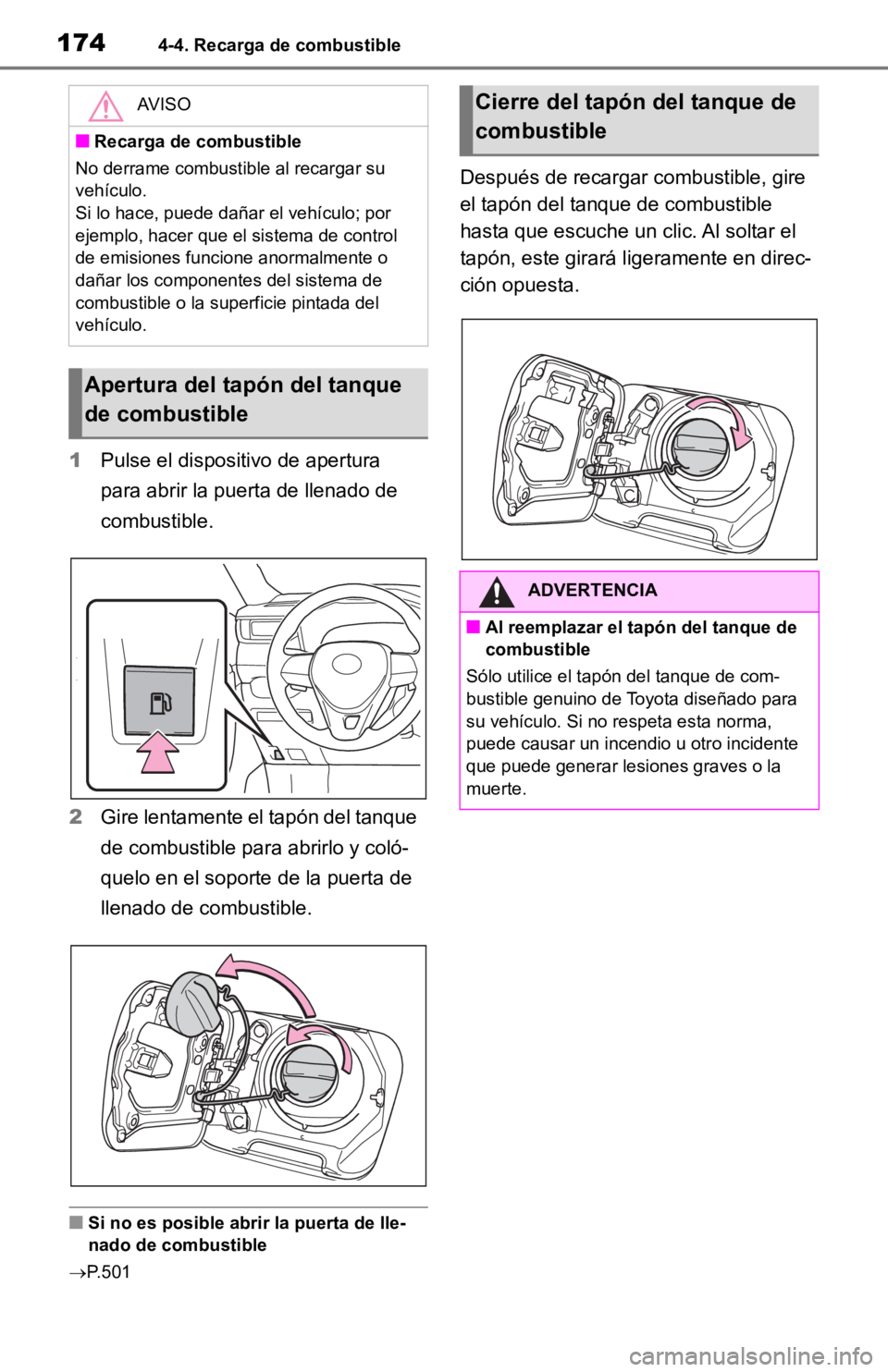 174 4-4. Recarga de combustible

AVISO

■ Recarga de combustible

No derrame combustible al recargar su vehículo.
Si lo hace, puede dañar el vehículo; por ejemplo, hacer que el sistema de control de emisiones funcione anormalmente o dañar los componentes del sistema de combustible o la superficie pintada del vehículo.

Apertura del tapón del tanque de combustible

1 Pulse el dispositivo de apertura para abrir la puerta de llenado de combustible.

2 Gire lentamente el tapón del tanque de combustible para abrirlo y colóquelo en el soporte de la puerta de llenado de combustible.

■ Si no es posible abrir la puerta de llenado de combustible

→P.501

Cierre del tapón del tanque de combustible

Después de recargar combustible, gire el tapón del tanque de combustible hasta que escuche un clic. Al soltar el tapón, este girará ligeramente en dirección opuesta.

ADVERTENCIA

■ Al reemplazar el tapón del tanque de combustible

Sólo utilice el tapón del tanque de combustible genuino de Toyota diseñado para su vehículo. Si no respeta esta norma, puede causar un incendio u otro incidente que puede generar lesiones graves o la muerte.

carmanualsonline.info