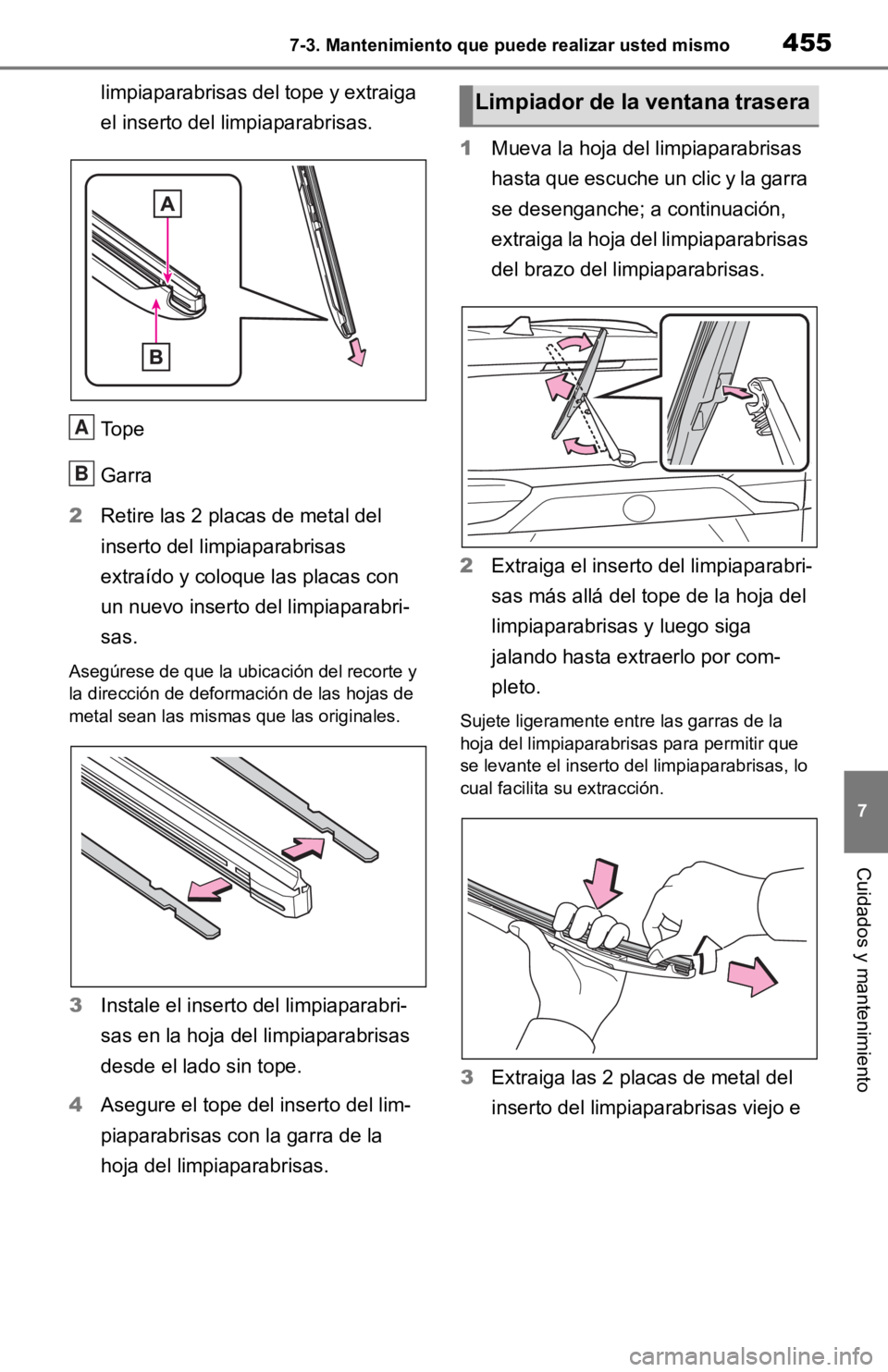 7-3. Mantenimiento que puede realizar usted mismo

455

limpiaparabrisas del tope y extraiga el inserto del limpiaparabrisas.

A

B

A Tope

B Garra

2 Retire las 2 placas de metal del inserto del limpiaparabrisas extraído y coloque las placas con un nuevo inserto del limpiaparabrisas.

Asegúrese de que la ubicación del recorte y la dirección de deformación de las hojas de metal sean las mismas que las originales.

3 Instale el inserto del limpiaparabrisas en la hoja del limpiaparabrisas desde el lado sin tope.

4 Asegure el tope del inserto del limpiaparabrisas con la garra de la hoja del limpiaparabrisas.

Limpiador de la ventana trasera

1 Mueva la hoja del limpiaparabrisas hasta que escuche un clic y la garra se desenganche; a continuación, extraiga la hoja del limpiaparabrisas del brazo del limpiaparabrisas.

2 Extraiga el inserto del limpiaparabrisas más allá del tope de la hoja del limpiaparabrisas y luego siga jalando hasta extraerlo por completo.

Sujete ligeramente entre las garras de la hoja del limpiaparabrisas para permitir que se levante el inserto del limpiaparabrisas, lo cual facilita su extracción.

3 Extraiga las 2 placas de metal del inserto del limpiaparabrisas viejo e

7

Cuidados y mantenimiento

carmanualsonline.info