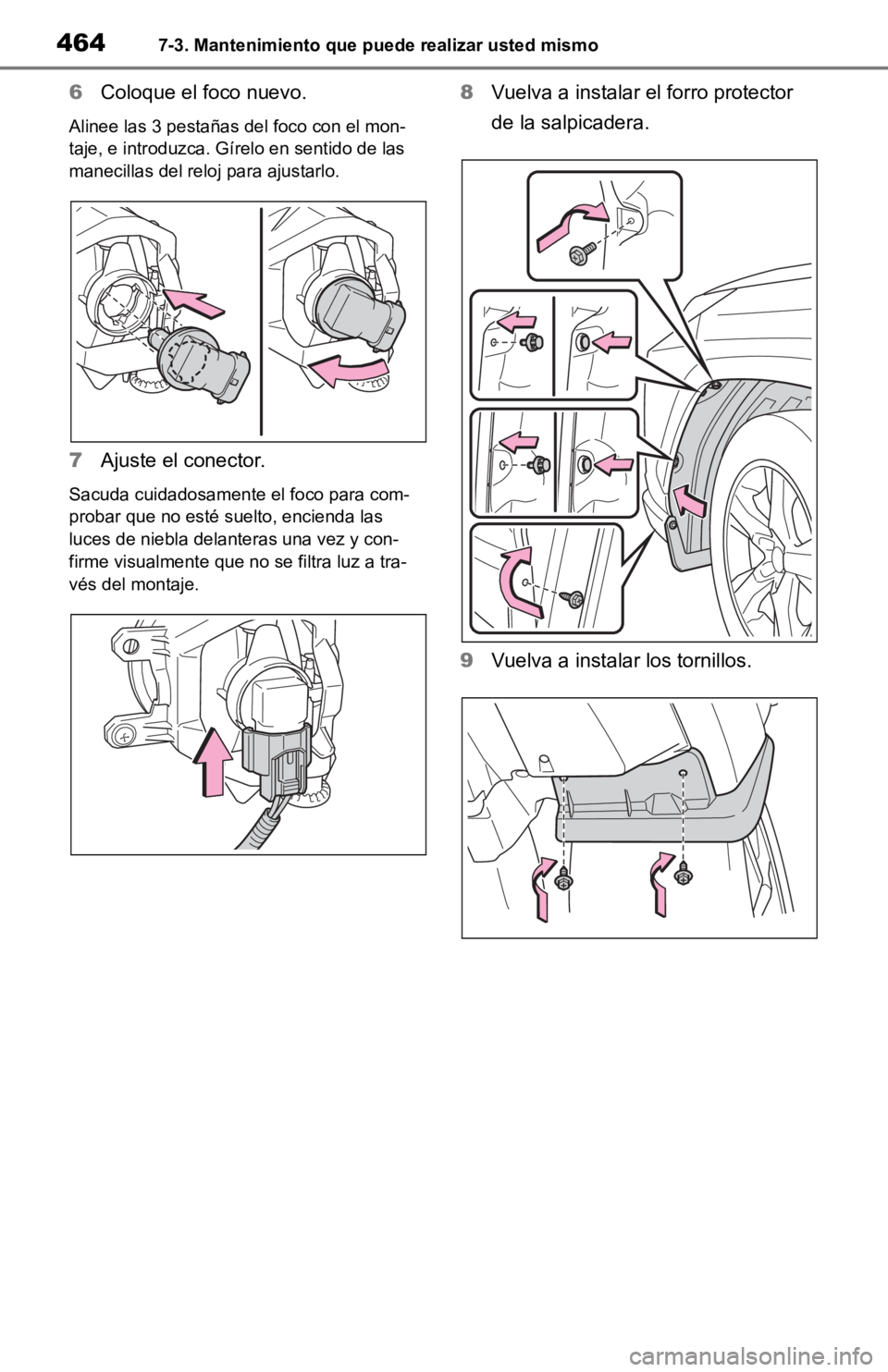 464 7-3. Mantenimiento que puede realizar usted mismo

6 Coloque el foco nuevo.

Alinee las 3 pestañas del foco con el montaje, e introduzca. Gírelo en sentido de las manecillas del reloj para ajustarlo.

7 Ajuste el conector.

Sacuda cuidadosamente el foco para comprobar que no esté suelto, encienda las luces de niebla delanteras una vez y confirme visualmente que no se filtra luz a través del montaje.

8 Vuelva a instalar el forro protector de la salpicadera.

9 Vuelva a instalar los tornillos.

carmanualsonline.info