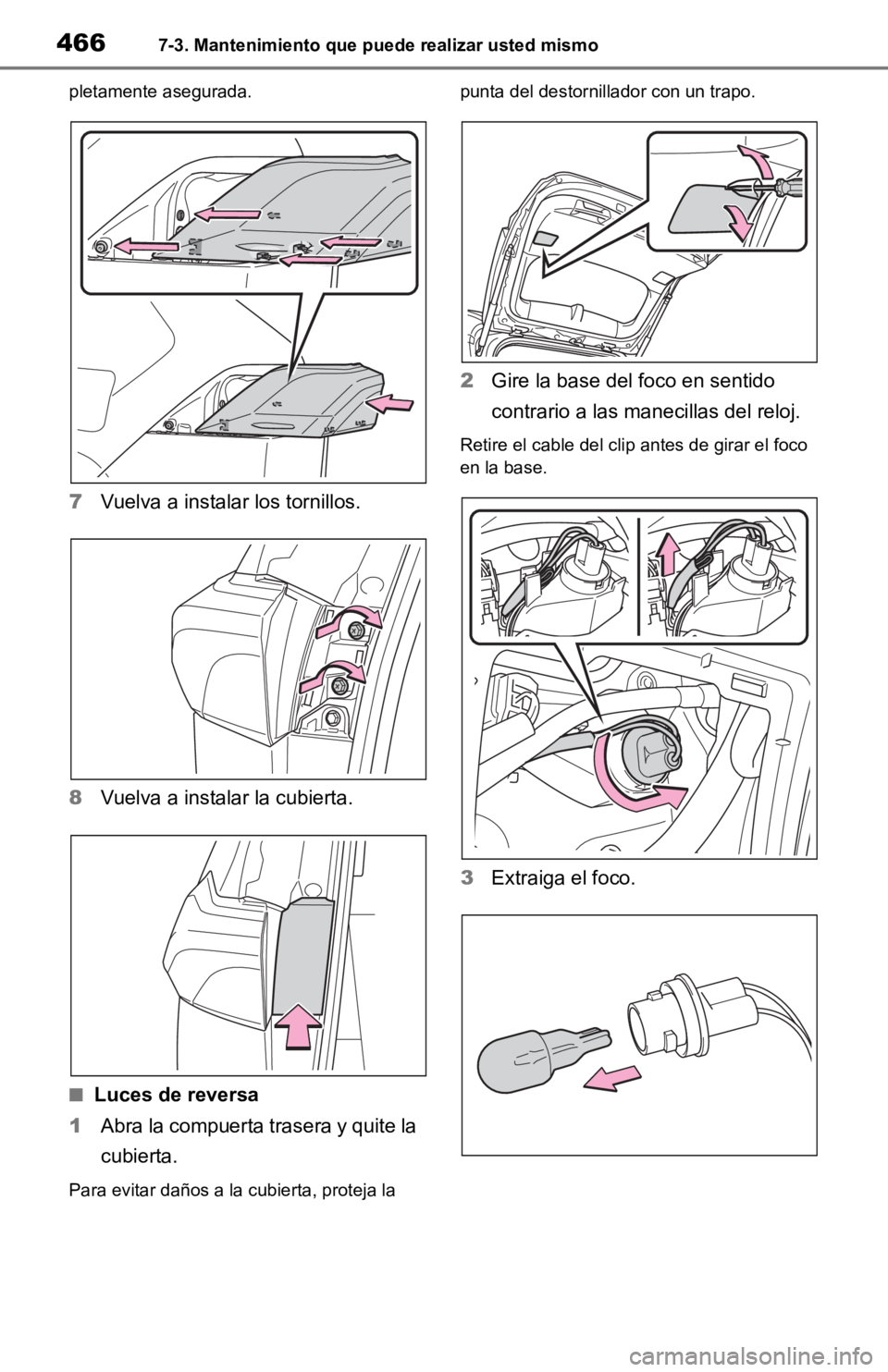 466 7-3. Mantenimiento que puede realizar usted mismo

pletamente asegurada.

7 Vuelva a instalar los tornillos.

8 Vuelva a instalar la cubierta.

■ Luces de reversa

1 Abra la compuerta trasera y quite la cubierta.

Para evitar daños a la cubierta, proteja la punta del destornillador con un trapo.

2 Gire la base del foco en sentido contrario a las manecillas del reloj.

Retire el cable del clip antes de girar el foco en la base.

3 Extraiga el foco.

carmanualsonline.info