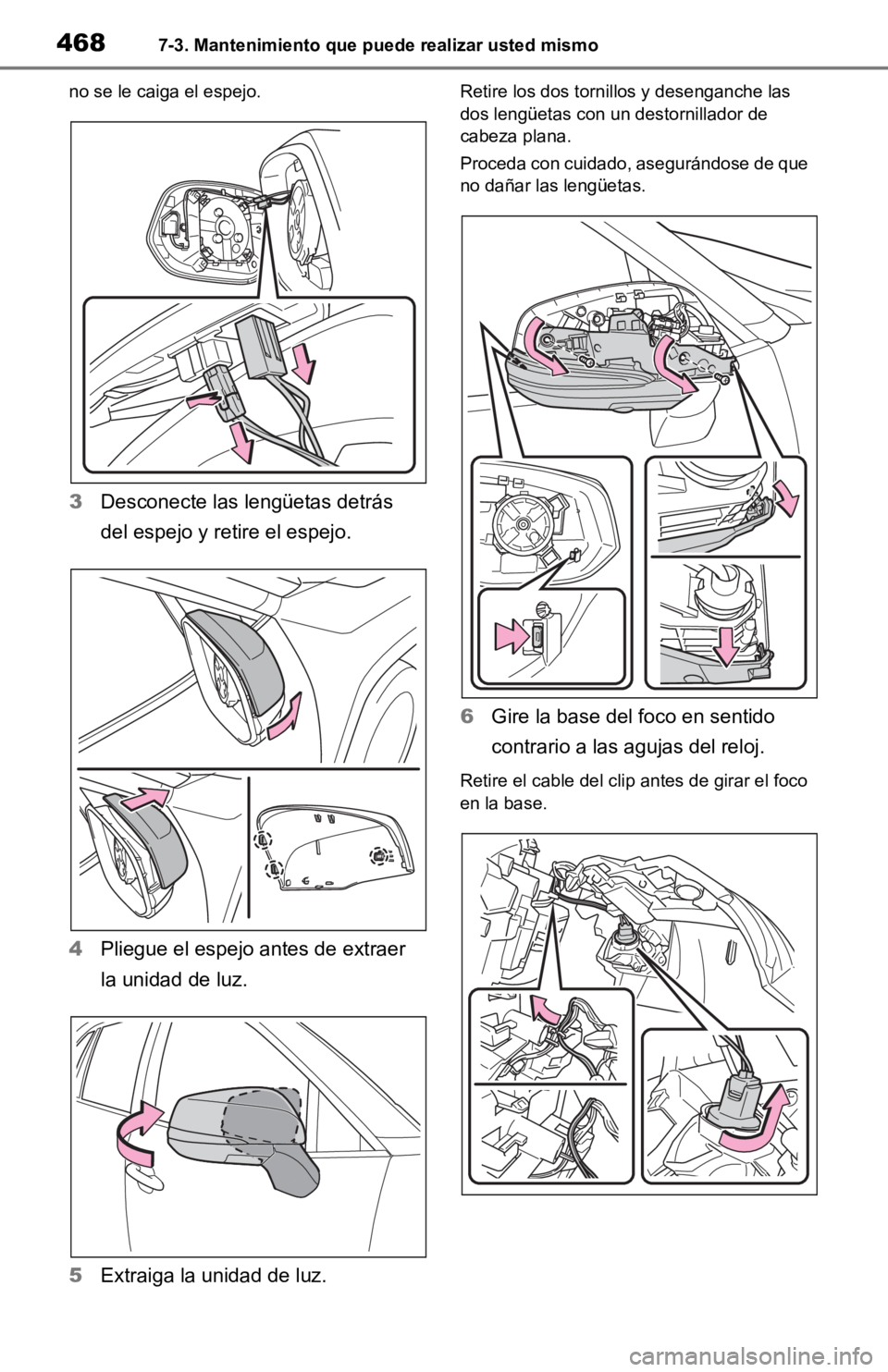 468 7-3. Mantenimiento que puede realizar usted mismo

no se le caiga el espejo.

3 Desconecte las lengüetas detrás del espejo y retire el espejo.

4 Pliegue el espejo antes de extraer la unidad de luz.

5 Extraiga la unidad de luz.

Retire los dos tornillos y desenganche las dos lengüetas con un destornillador de cabeza plana.

Proceda con cuidado, asegurándose de que no dañar las lengüetas.

6 Gire la base del foco en sentido contrario a las agujas del reloj.

Retire el cable del clip antes de girar el foco en la base.

carmanualsonline.info