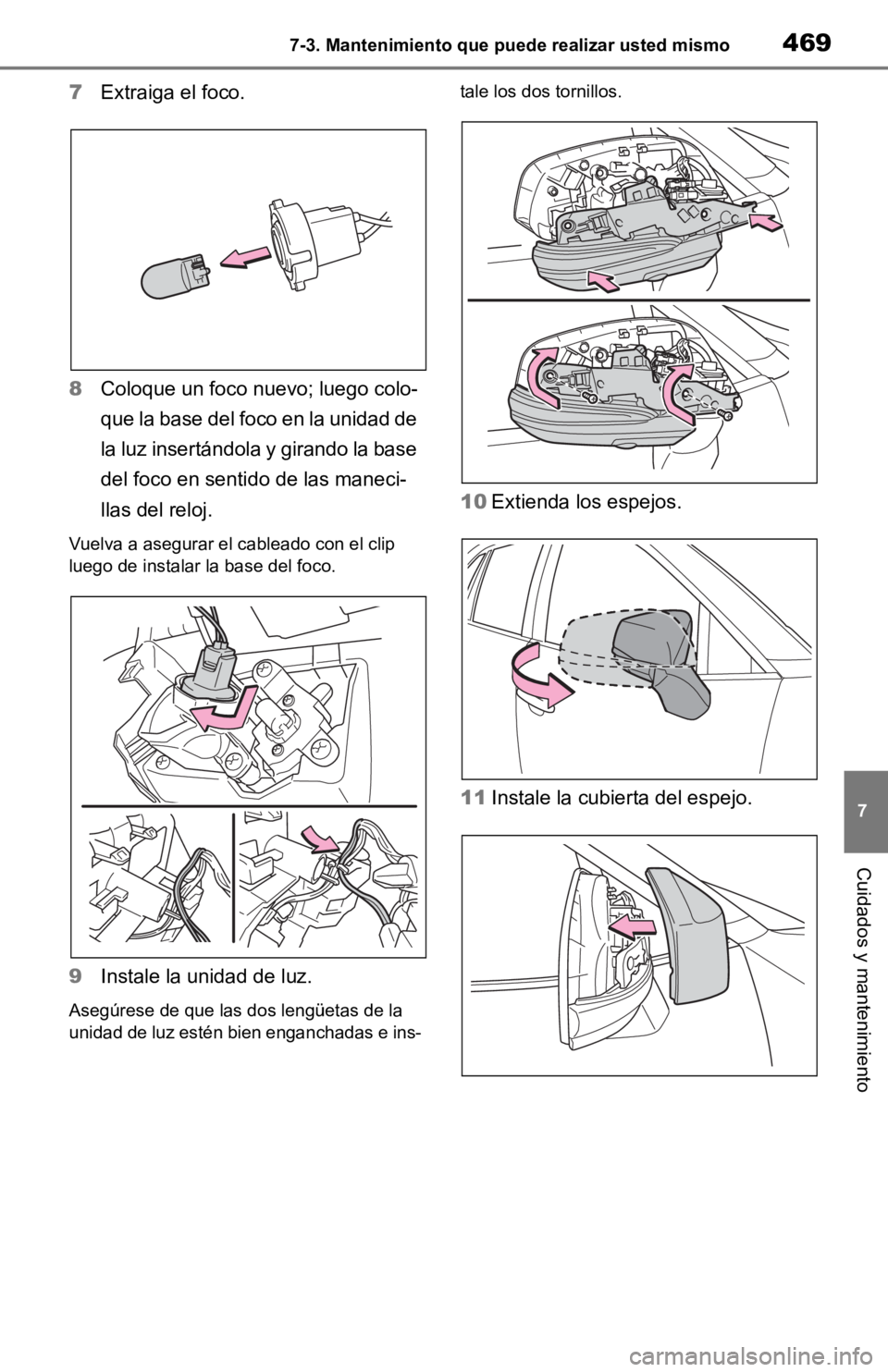 7-3. Mantenimiento que puede realizar usted mismo

469

7 Extraiga el foco.

8 Coloque un foco nuevo; luego coloque la base del foco en la unidad de la luz insertándola y girando la base del foco en sentido de las manecillas del reloj.

Vuelva a asegurar el cableado con el clip luego de instalar la base del foco.

9 Instale la unidad de luz.

Asegúrese de que las dos lengüetas de la unidad de luz estén bien enganchadas e instale los dos tornillos.

10 Extienda los espejos.

11 Instale la cubierta del espejo.

7

Cuidados y mantenimiento

carmanualsonline.info