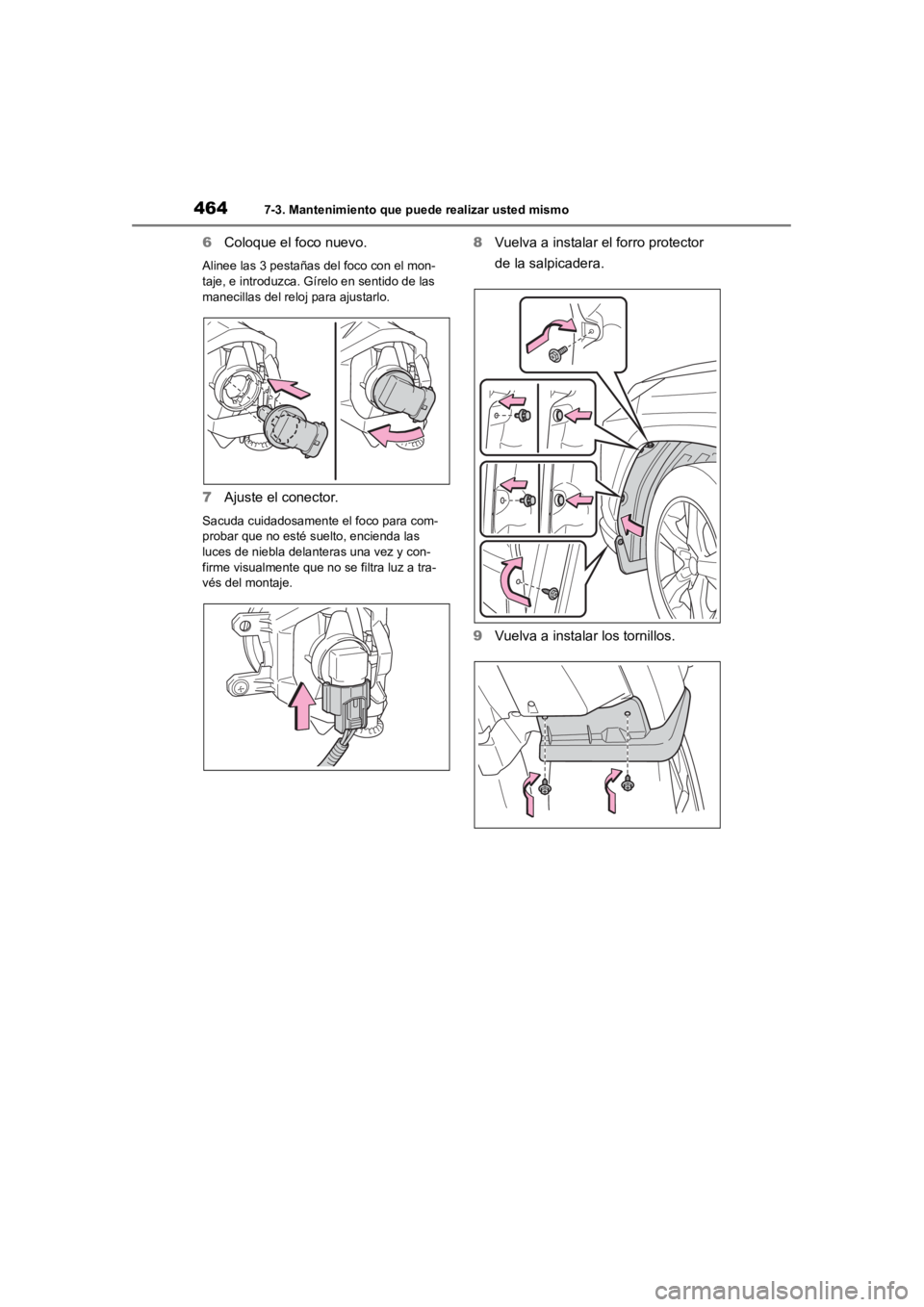 464 7-3. Mantenimiento que puede realizar usted mismo

6 Coloque el foco nuevo.

Alinee las 3 pestañas del foco con el montaje, e introduzca. Gírelo en sentido de las manecillas del reloj para ajustarlo.

7 Ajuste el conector.

Sacuda cuidadosamente el foco para comprobar que no esté suelto, encienda las luces de niebla delanteras una vez y confirme visualmente que no se filtra luz a través del montaje.

8 Vuelva a instalar el forro protector de la salpicadera.

9 Vuelva a instalar los tornillos.

carmanualsonline.info