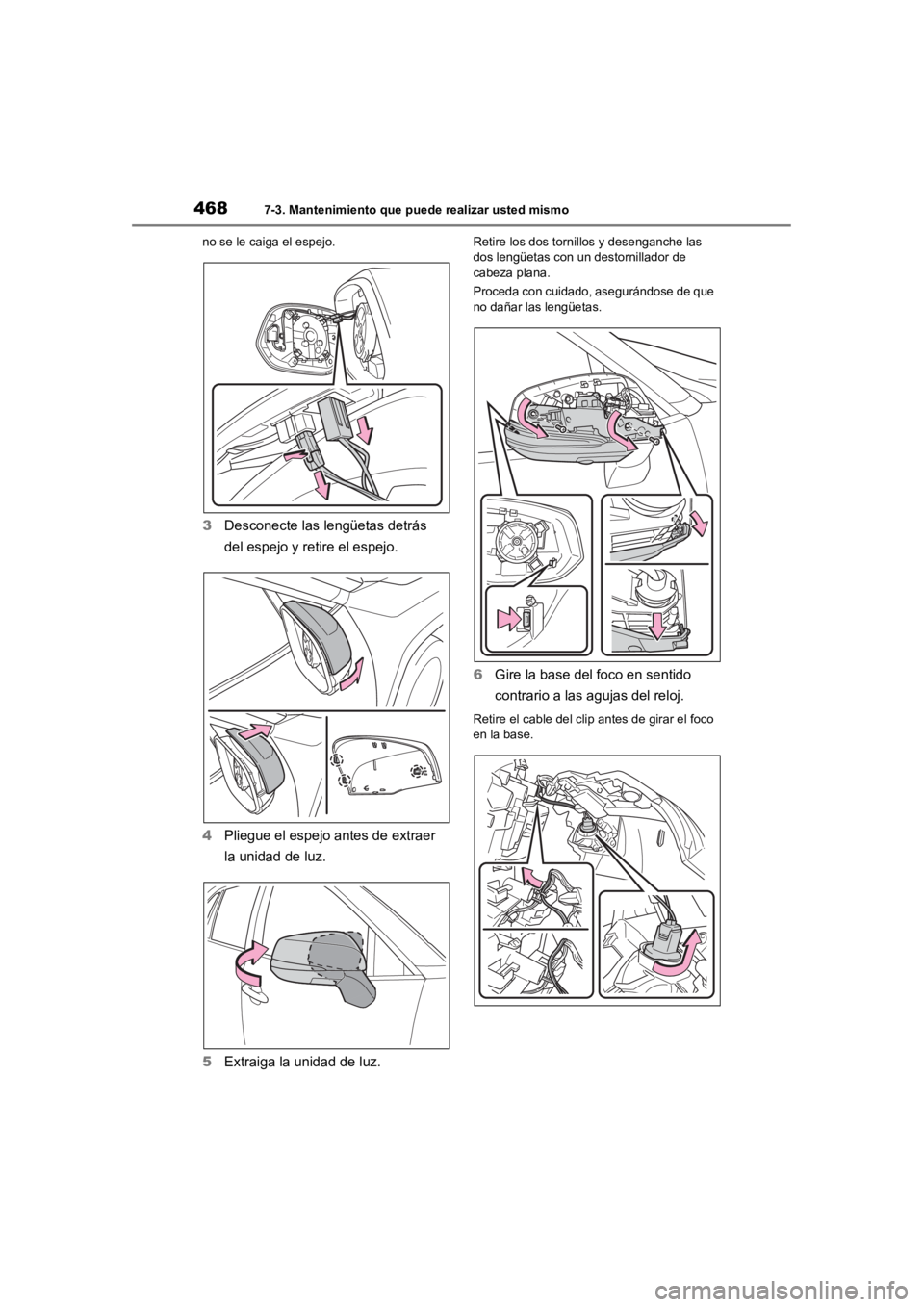 468 7-3. Mantenimiento que puede realizar usted mismo

no se le caiga el espejo.

3 Desconecte las lengüetas detrás del espejo y retire el espejo.

4 Pliegue el espejo antes de extraer la unidad de luz.

5 Extraiga la unidad de luz.

Retire los dos tornillos y desenganche las dos lengüetas con un destornillador de cabeza plana.

Proceda con cuidado, asegurándose de que no dañar las lengüetas.

6 Gire la base del foco en sentido contrario a las agujas del reloj.

Retire el cable del clip antes de girar el foco en la base.

carmanualsonline.info