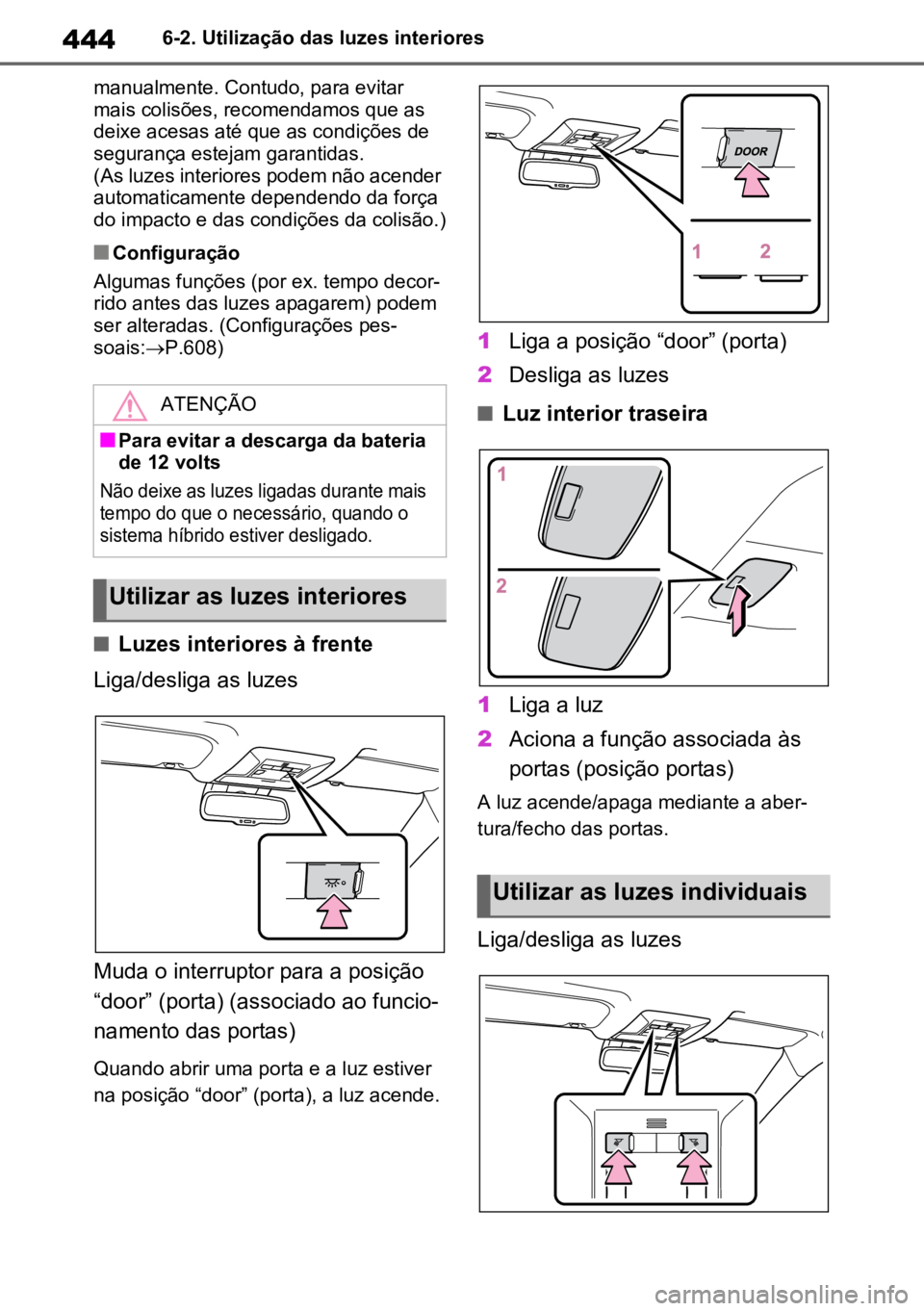 444 6-2. Utilização das luzes interiores

manualmente. Contudo, para evitar mais colisões, recomendamos que as deixe acesas até que as condições de segurança estejam garantidas.
(As luzes interiores podem não acender automaticamente dependendo da força do impacto e das condições da colisão.)

■ Configuração

Algumas funções (por ex. tempo decorrido antes das luzes apagarem) podem ser alteradas. (Configurações pessoais:→P.608)

ATENÇÃO

■ Para evitar a descarga da bateria de 12 volts

Não deixe as luzes ligadas durante mais tempo do que o necessário, quando o sistema híbrido estiver desligado.

Utilizar as luzes interiores

■ Luzes interiores à frente

Liga/desliga as luzes

Muda o interruptor para a posição “door” (porta) (associado ao funcionamento das portas)

Quando abrir uma porta e a luz estiver na posição “door” (porta), a luz acende.

DOOR

1 2

1 Liga a posição “door” (porta)

2 Desliga as luzes

■ Luz interior traseira

1

2

1 Liga a luz

2 Aciona a função associada às portas (posição portas)

A luz acende/apaga mediante a abertura/fecho das portas.

Utilizar as luzes individuais

Liga/desliga as luzes

carmanualsonline.info