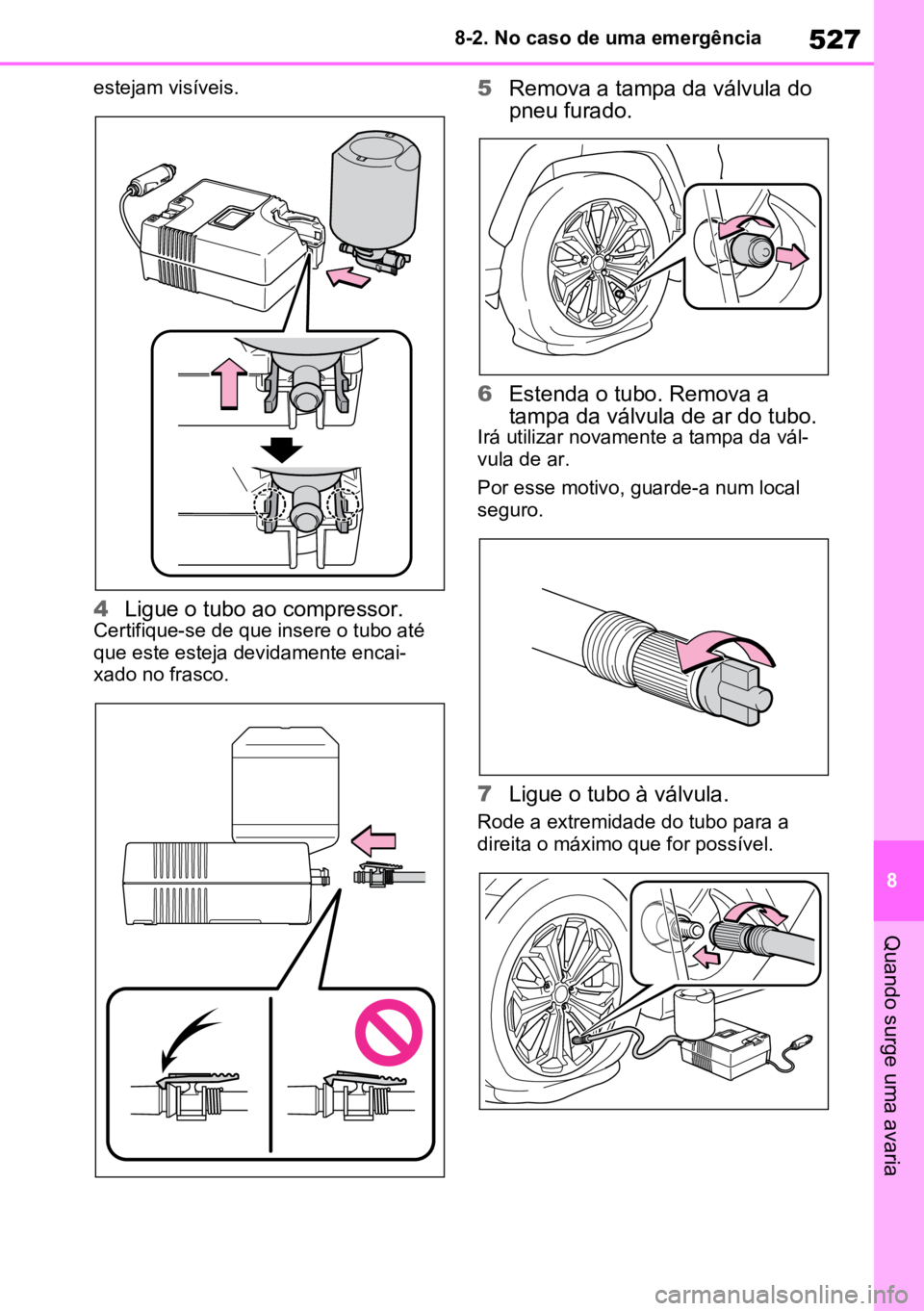 8-2. No caso de uma emergência

527

estejam visíveis.

4 Ligue o tubo ao compressor.
Certifique-se de que insere o tubo até que este esteja devidamente encaixado no frasco.

5 Remova a tampa da válvula do pneu furado.

6 Estenda o tubo. Remova a tampa da válvula de ar do tubo.
Irá utilizar novamente a tampa da válvula de ar.

Por esse motivo, guarde-a num local seguro.

7 Ligue o tubo à válvula.
Rode a extremidade do tubo para a direita o máximo que for possível.

8

Quando surge uma avaria

carmanualsonline.info