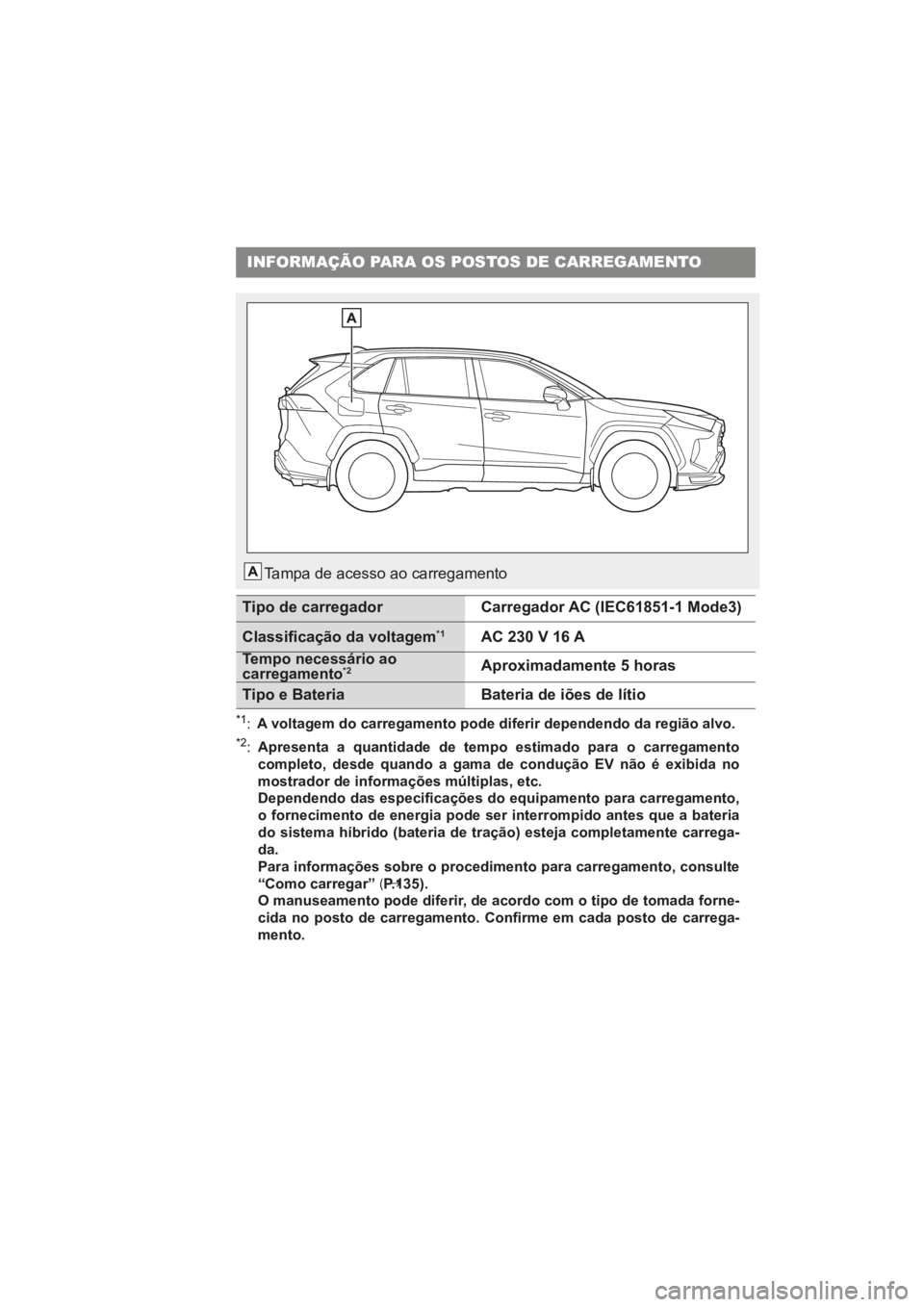 INFORMAÇÃO PARA OS POSTOS DE CARREGAMENTO

A

A Tampa de acesso ao carregamento

| Tipo de carregador | Carregador AC (IEC61851-1 Mode3) |
|---|---|
| Classificação da voltagem$^{*1}$ | AC 230 V 16 A |
| Tempo necessário ao carregamento$^{*2}$ | Aproximadamente 5 horas |
| Tipo e Bateria | Bateria de iões de lítio |

$^{*1}$: A voltagem do carregamento pode diferir dependendo da região alvo.

$^{*2}$: Apresenta a quantidade de tempo estimado para o carregamento completo, desde quando a gama de condução EV não é exibida no mostrador de informações múltiplas, etc.
Dependendo das especificações do equipamento para carregamento, o fornecimento de energia pode ser interrompido antes que a bateria do sistema híbrido (bateria de tração) esteja completamente carregada.
Para informações sobre o procedimento para carregamento, consulte “Como carregar” (P.135).
O manuseamento pode diferir, de acordo com o tipo de tomada fornecida no posto de carregamento. Confirme em cada posto de carregamento.

carmanualsonline.info