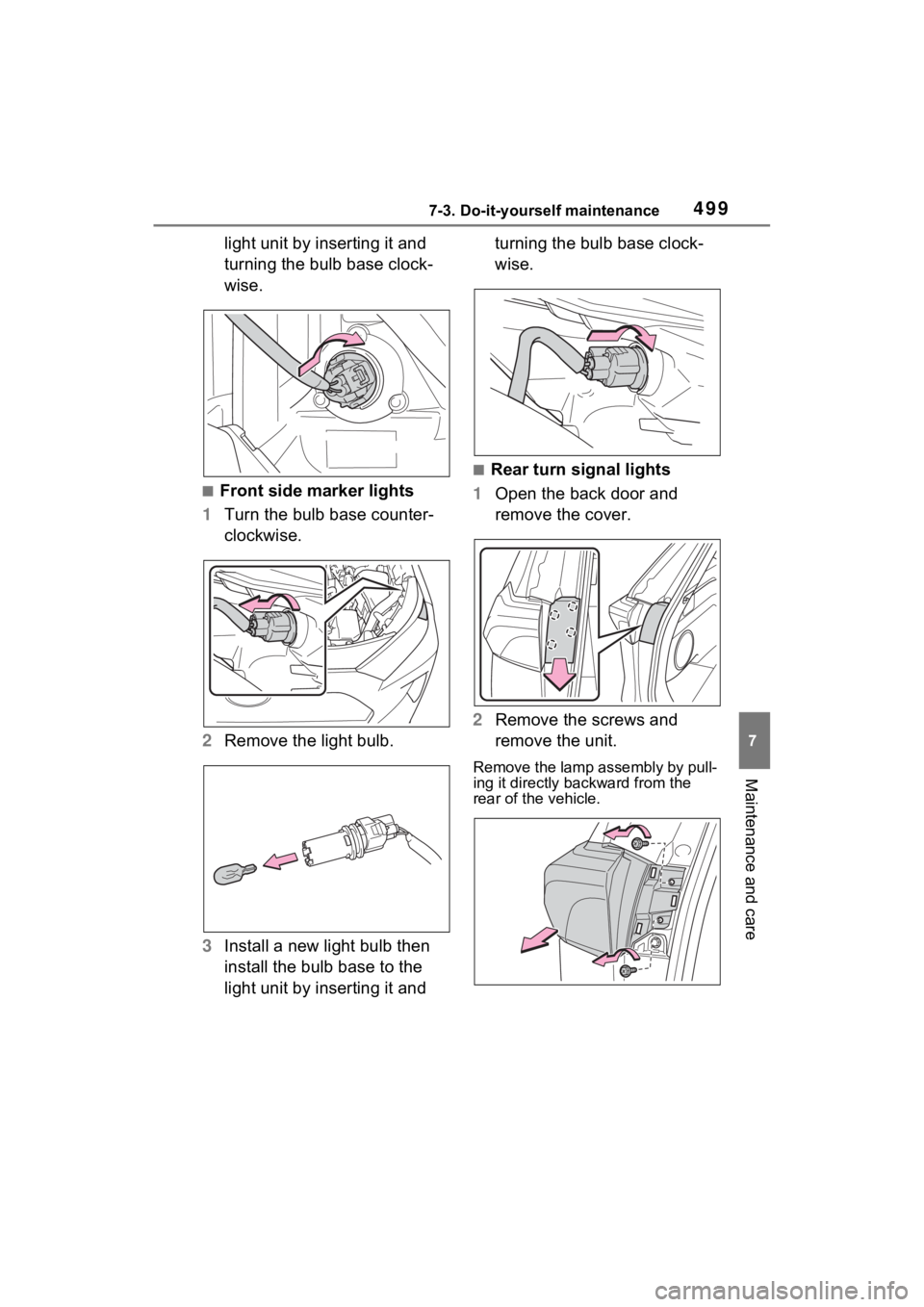 7-3. Do-it-yourself maintenance

499

light unit by inserting it and turning the bulb base clockwise.

■Front side marker lights

1 Turn the bulb base counterclockwise.

2 Remove the light bulb.

3 Install a new light bulb then install the bulb base to the light unit by inserting it and turning the bulb base clockwise.

■Rear turn signal lights

1 Open the back door and remove the cover.

2 Remove the screws and remove the unit.

Remove the lamp assembly by pulling it directly backward from the rear of the vehicle.

7

Maintenance and care

carmanualsonline.info