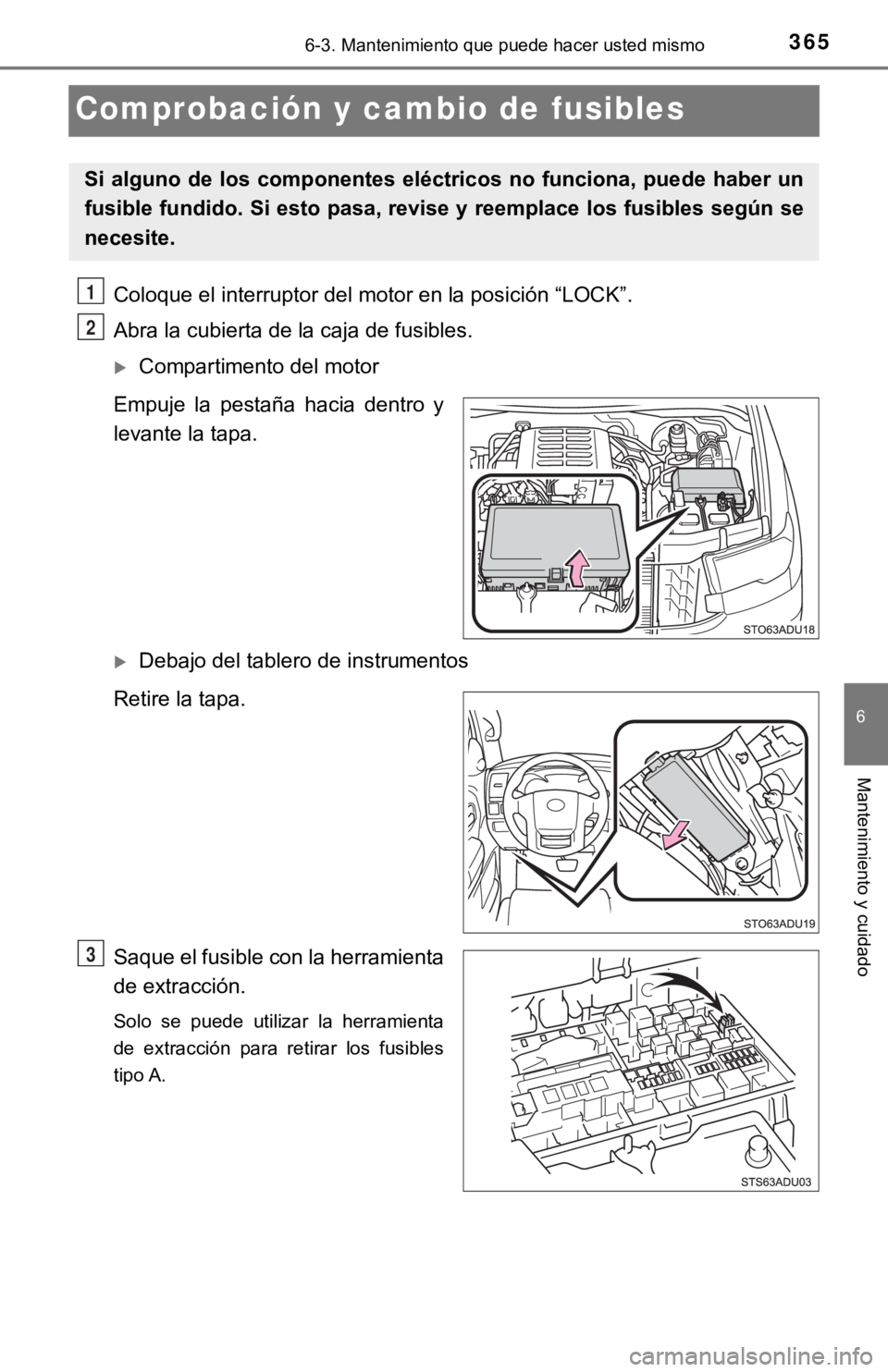 365
6-3. Mantenimiento que puede hacer usted mismo

Comprobación y cambio de fusibles

Si alguno de los componentes eléctricos no funciona, puede haber un fusible fundido. Si esto pasa, revise y reemplace los fusibles según se necesite.

1 Coloque el interruptor del motor en la posición “LOCK”.

2 Abra la cubierta de la caja de fusibles.

Compartimento del motor

Empuje la pestaña hacia dentro y levante la tapa.

STO63ADU18

Debajo del tablero de instrumentos

Retire la tapa.

STO63ADU19

3 Saque el fusible con la herramienta de extracción.

Solo se puede utilizar la herramienta de extracción para retirar los fusibles tipo A.

STS63ADU03

6

Mantenimiento y cuidado

carmanualsonline.info