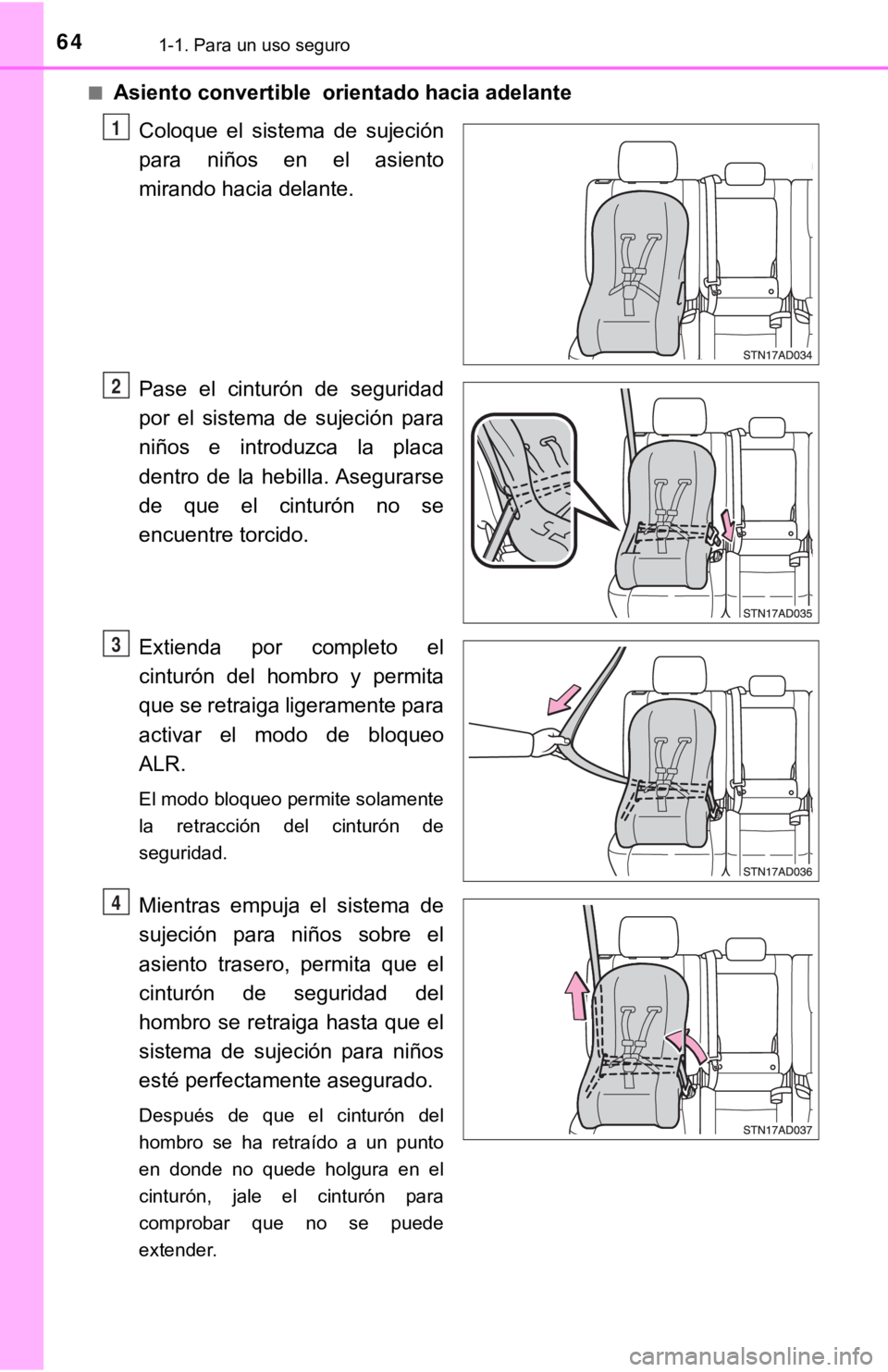 64
1-1. Para un uso seguro

■ Asiento convertible  orientado hacia adelante

1
Coloque el sistema de sujeción para niños en el asiento mirando hacia delante.

STN17AD034

2
Pase el cinturón de seguridad por el sistema de sujeción para niños e introduzca la placa dentro de la hebilla. Asegurarse de que el cinturón no se encuentre torcido.

STN17AD035

3
Extienda por completo el cinturón del hombro y permita que se retraiga ligeramente para activar el modo de bloqueo ALR.

El modo bloqueo permite solamente la retracción del cinturón de seguridad.

STN17AD036

4
Mientras empuja el sistema de sujeción para niños sobre el asiento trasero, permita que el cinturón de seguridad del hombro se retraiga hasta que el sistema de sujeción para niños esté perfectamente asegurado.

Después de que el cinturón del hombro se ha retraído a un punto en donde no quede holgura en el cinturón, jale el cinturón para comprobar que no se puede extender.

STN17AD037

carmanualsonline.info