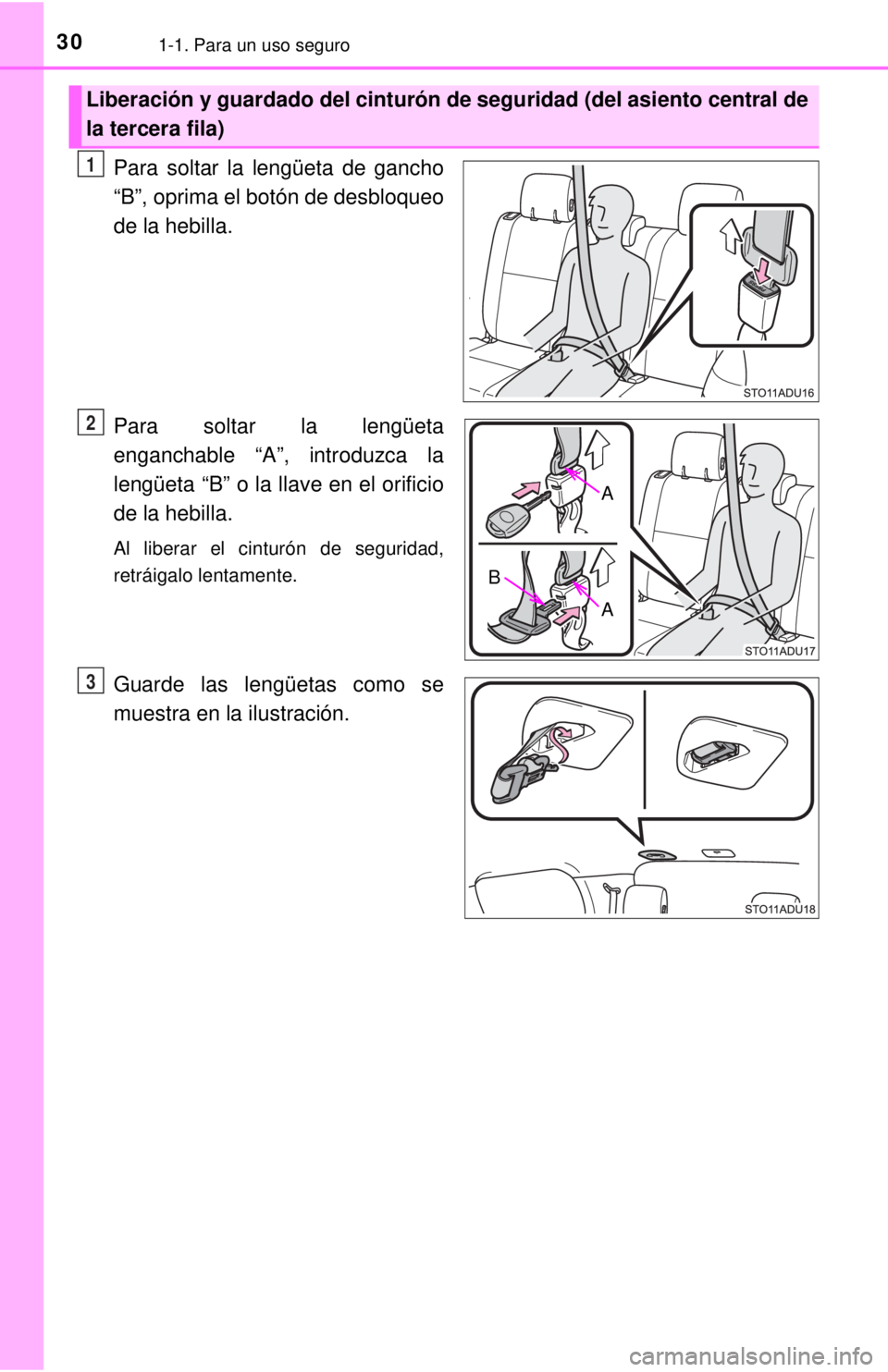 30
1-1. Para un uso seguro

Liberación y guardado del cinturón de seguridad (del asiento central de la tercera fila)

1
Para soltar la lengüeta de gancho “B”, oprima el botón de desbloqueo de la hebilla.

STO11ADU16

2
Para soltar la lengüeta enganchable “A”, introduzca la lengüeta “B” o la llave en el orificio de la hebilla.

Al liberar el cinturón de seguridad, retráigalo lentamente.

A
B
A
STO11ADU17

3
Guarde las lengüetas como se muestra en la ilustración.

STO11ADU18

carmanualsonline.info