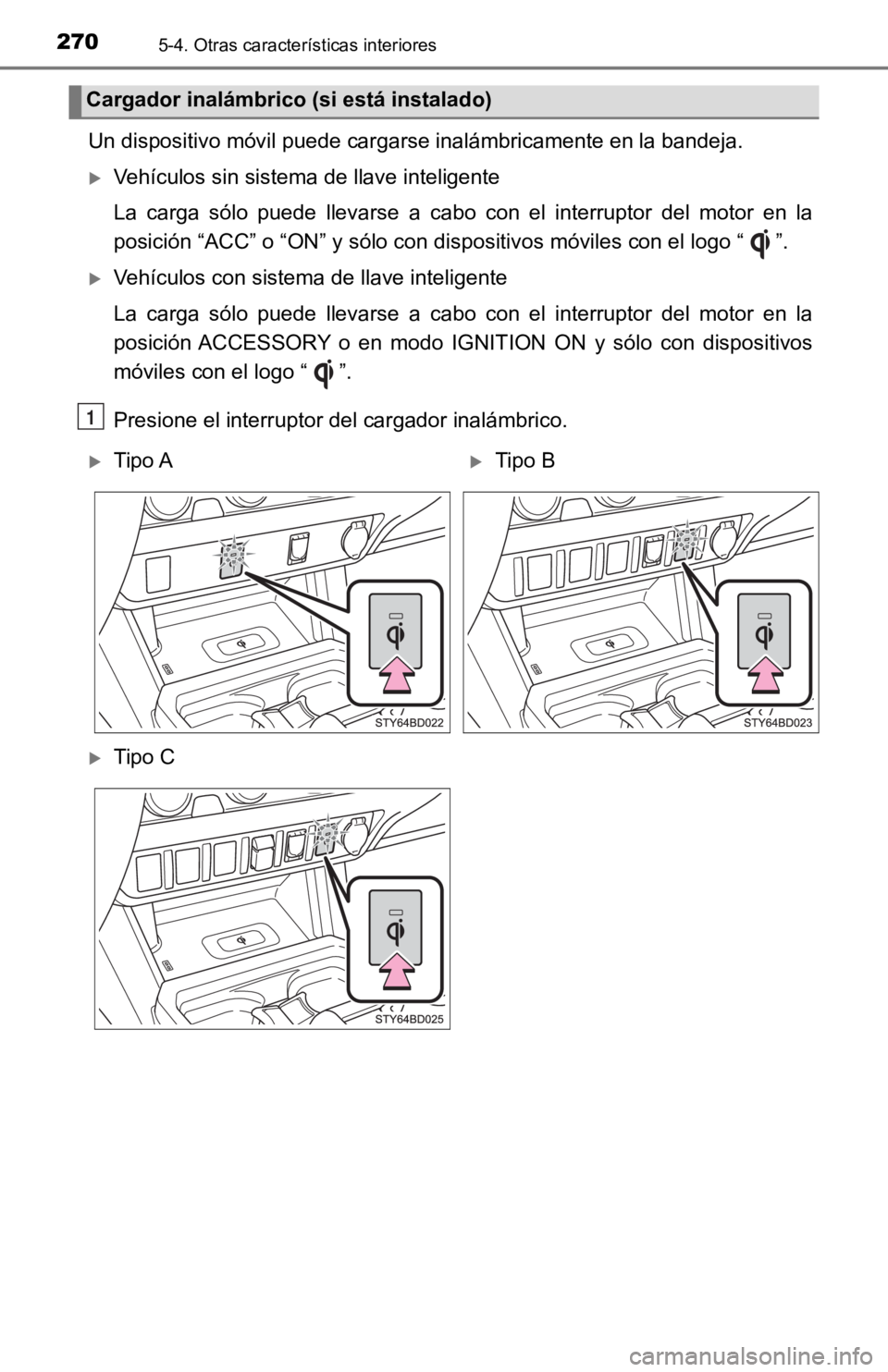 270 5-4. Otras características interiores

Cargador inalámbrico (si está instalado)

Un dispositivo móvil puede cargarse inalámbricamente en la bandeja.

Vehículos sin sistema de llave inteligente

La carga sólo puede llevarse a cabo con el interruptor del motor en la posición “ACC” o “ON” y sólo con dispositivos móviles con el logo “ ”.

Vehículos con sistema de llave inteligente

La carga sólo puede llevarse a cabo con el interruptor del motor en la posición ACCESSORY o en modo IGNITION ON y sólo con dispositivos móviles con el logo “ ”.

1 Presione el interruptor del cargador inalámbrico.

Tipo A

STY64BD022

Tipo B

STY64BD023

Tipo C

STY64BD025

carmanualsonline.info