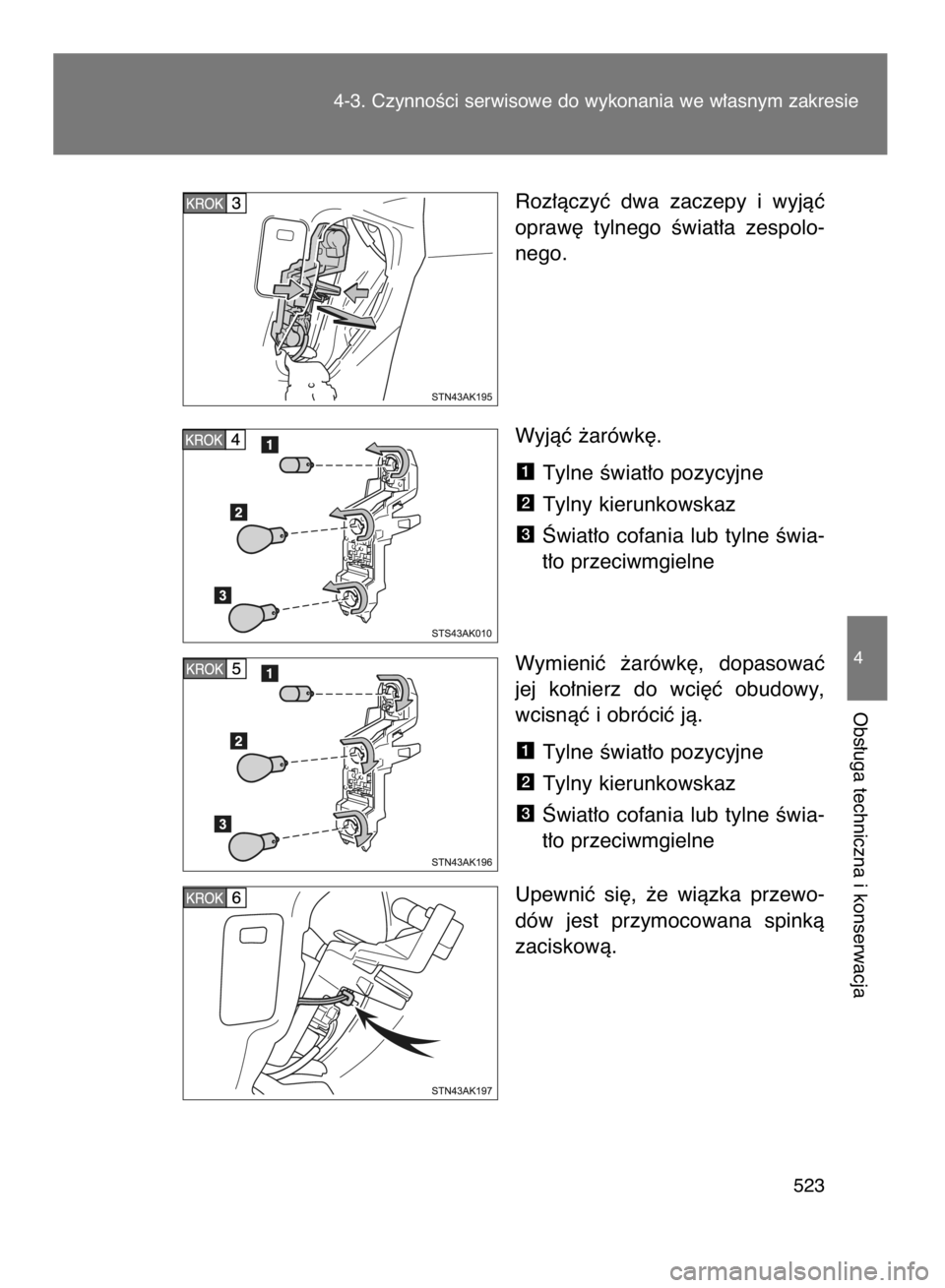 4-3. Czynności serwisowe do wykonania we własnym zakresie

KROK 3

STN43AK195

Rozłączyć dwa zaczepy i wyjąć oprawę tylnego światła zespolonego.

KROK 4

1

2

3

STS43AK010

Wyjąć żarówkę.

1 Tylne światło pozycyjne

2 Tylny kierunkowskaz

3 Światło cofania lub tylne światło przeciwmgielne

KROK 5

1

2

3

STN43AK196

Wymienić żarówkę, dopasować jej kołnierz do wcięć obudowy, wcisnąć i obrócić ją.

1 Tylne światło pozycyjne

2 Tylny kierunkowskaz

3 Światło cofania lub tylne światło przeciwmgielne

KROK 6

STN43AK197

Upewnić się, że wiązka przewodów jest przymocowana spinką zaciskową.

4

Obsługa techniczna i konserwacja

523

carmanualsonline.info