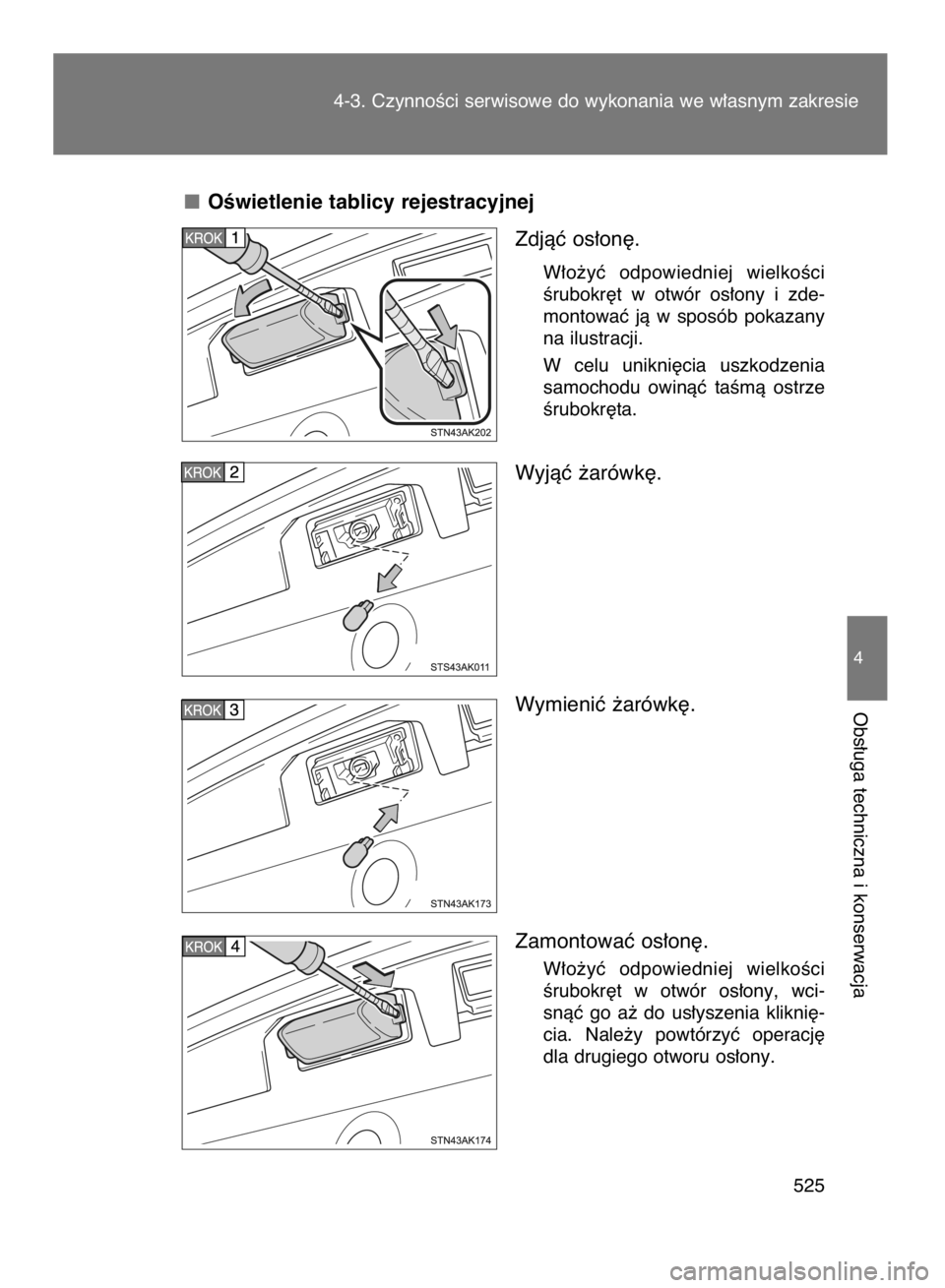 4-3. Czynności serwisowe do wykonania we własnym zakresie

■ Oświetlenie tablicy rejestracyjnej

KROK 1

STN43AK202

Zdjąć osłonę.

Włożyć odpowiedniej wielkości śrubokręt w otwór osłony i zdemontować ją w sposób pokazany na ilustracji.

W celu uniknięcia uszkodzenia samochodu owinąć taśmą ostrze śrubokręta.

KROK 2

STS43AK011

Wyjąć żarówkę.

KROK 3

STN43AK173

Wymienić żarówkę.

KROK 4

STN43AK174

Zamontować osłonę.

Włożyć odpowiedniej wielkości śrubokręt w otwór osłony, wcisnąć go aż do usłyszenia kliknięcia. Należy powtórzyć operację dla drugiego otworu osłony.

4

Obsługa techniczna i konserwacja

525

carmanualsonline.info