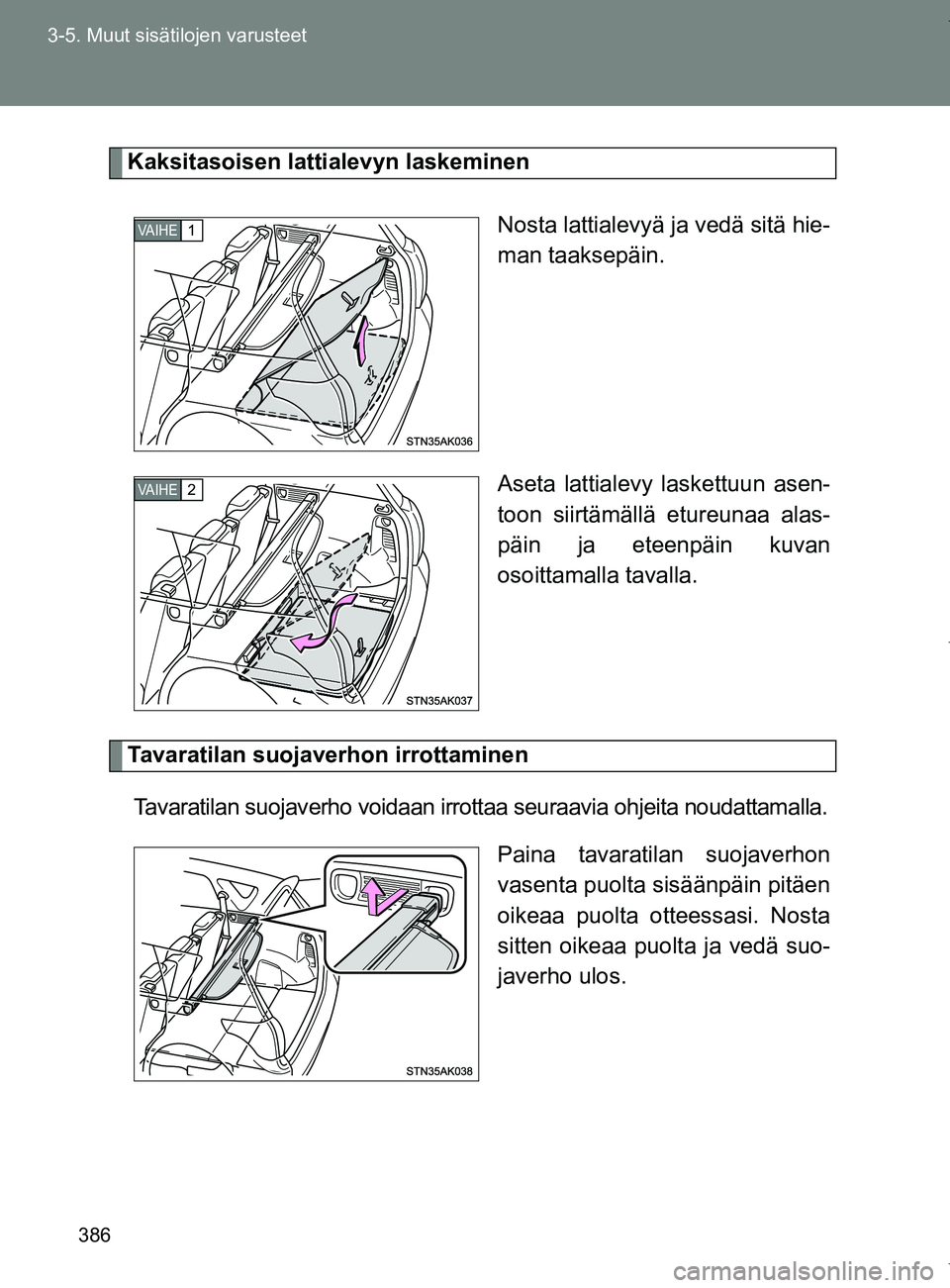 3-5. Muut sisätilojen varusteet

Kaksitasoisen lattialevyn laskeminen

VAIHE 1

STN35AK036

Nosta lattialevyä ja vedä sitä hieman taaksepäin.

VAIHE 2

STN35AK037

Aseta lattialevy laskettuun asentoon siirtämällä etureunaa alaspäin ja eteenpäin kuvan osoittamalla tavalla.

Tavaratilan suojaverhon irrottaminen

Tavaratilan suojaverho voidaan irrottaa seuraavia ohjeita noudattamalla.

STN35AK038

Paina tavaratilan suojaverhon vasenta puolta sisäänpäin pitäen oikeaa puolta otteessasi. Nosta sitten oikeaa puolta ja vedä suojaverho ulos.

386

carmanualsonline.info