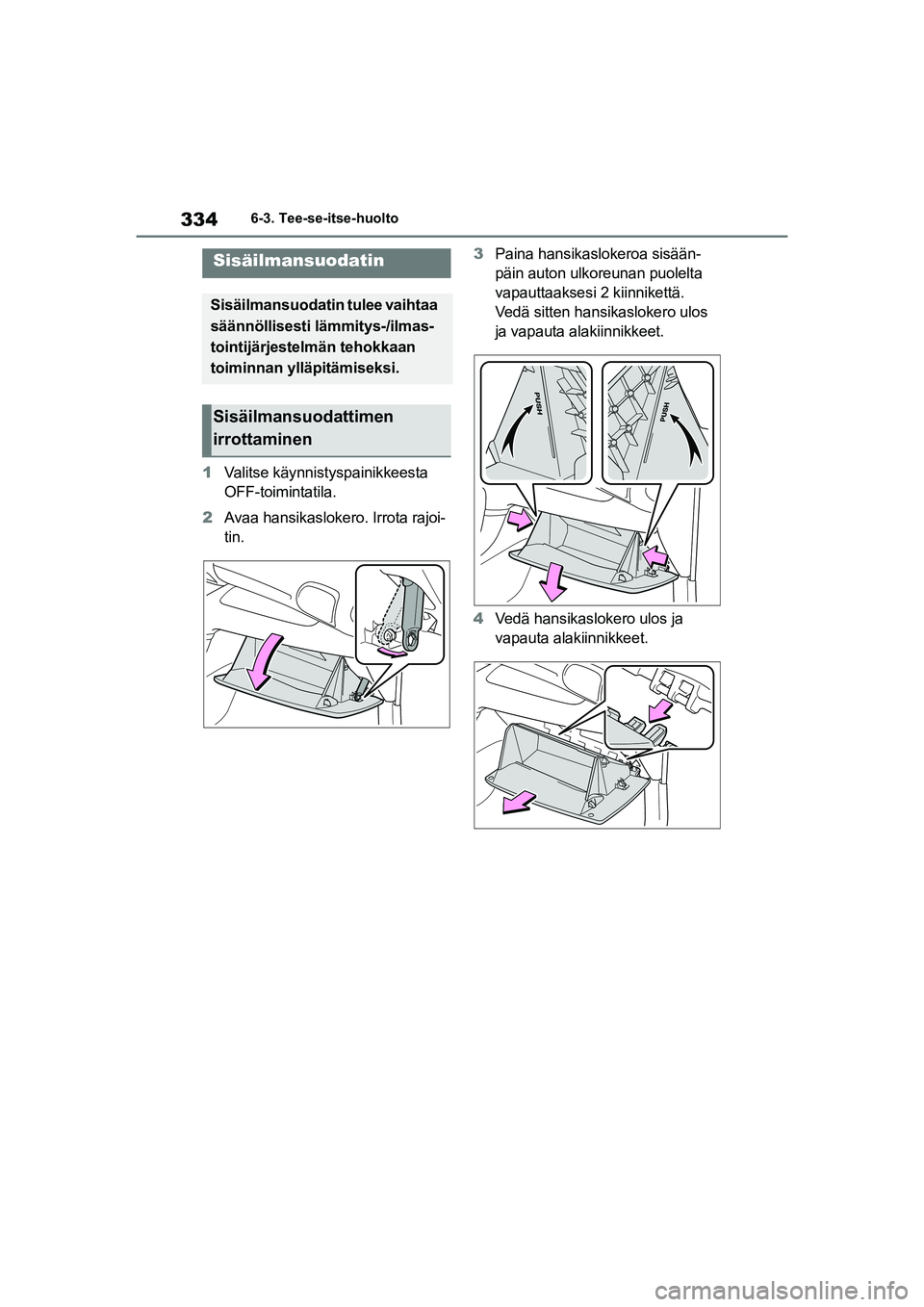 334 6-3. Tee-se-itse-huolto

Sisäilmansuodatin

Sisäilmansuodatin tulee vaihtaa säännöllisesti lämmitys-/ilmastointijärjestelmän tehokkaan toiminnan ylläpitämiseksi.

Sisäilmansuodattimen irrottaminen

1 Valitse käynnistyspainikkeesta OFF-toimintatila.

2 Avaa hansikaslokero. Irrota rajoitin.

3 Paina hansikaslokeroa sisäänpäin auton ulkoreunan puolelta vapauttaaksesi 2 kiinnikettä. Vedä sitten hansikaslokero ulos ja vapauta alakiinnikkeet.

PUSH

PUSH

4 Vedä hansikaslokero ulos ja vapauta alakiinnikkeet.

carmanualsonline.info