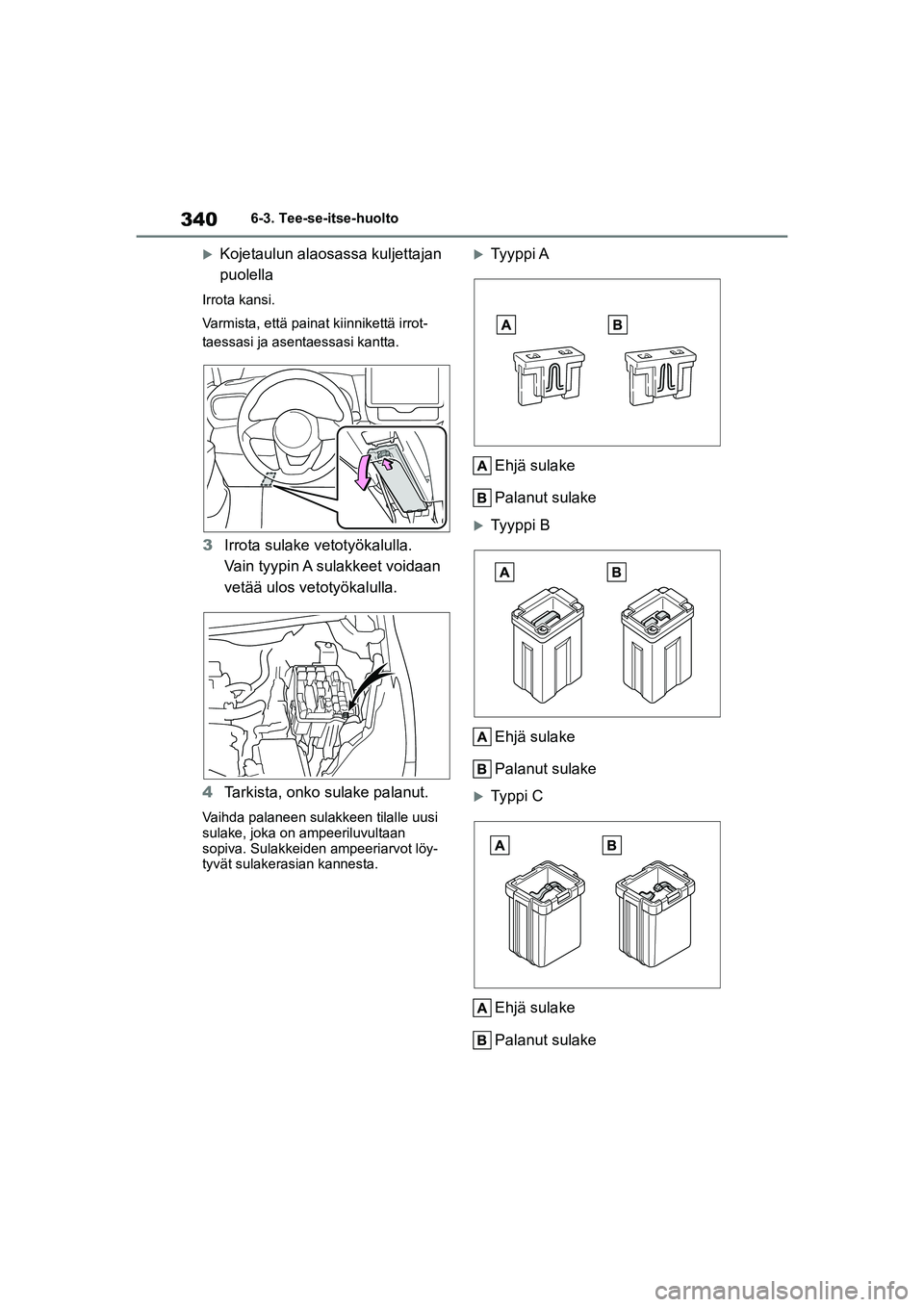 340 6-3. Tee-se-itse-huolto

Kojetaulun alaosassa kuljettajan puolella

Irrota kansi.

Varmista, että painat kiinnikettä irrottaessasi ja asentaessasi kantta.

3 Irrota sulake vetotyökalulla. Vain tyypin A sulakkeet voidaan vetää ulos vetotyökalulla.

4 Tarkista, onko sulake palanut.

Vaihda palaneen sulakkeen tilalle uusi sulake, joka on ampeeriluvultaan sopiva. Sulakkeiden ampeeriarvot löytyvät sulakerasian kannesta.

Tyyppi A

A B

A Ehjä sulake

B Palanut sulake

Tyyppi B

A B

A Ehjä sulake

B Palanut sulake

Typpi C

A B

A Ehjä sulake

B Palanut sulake

carmanualsonline.info