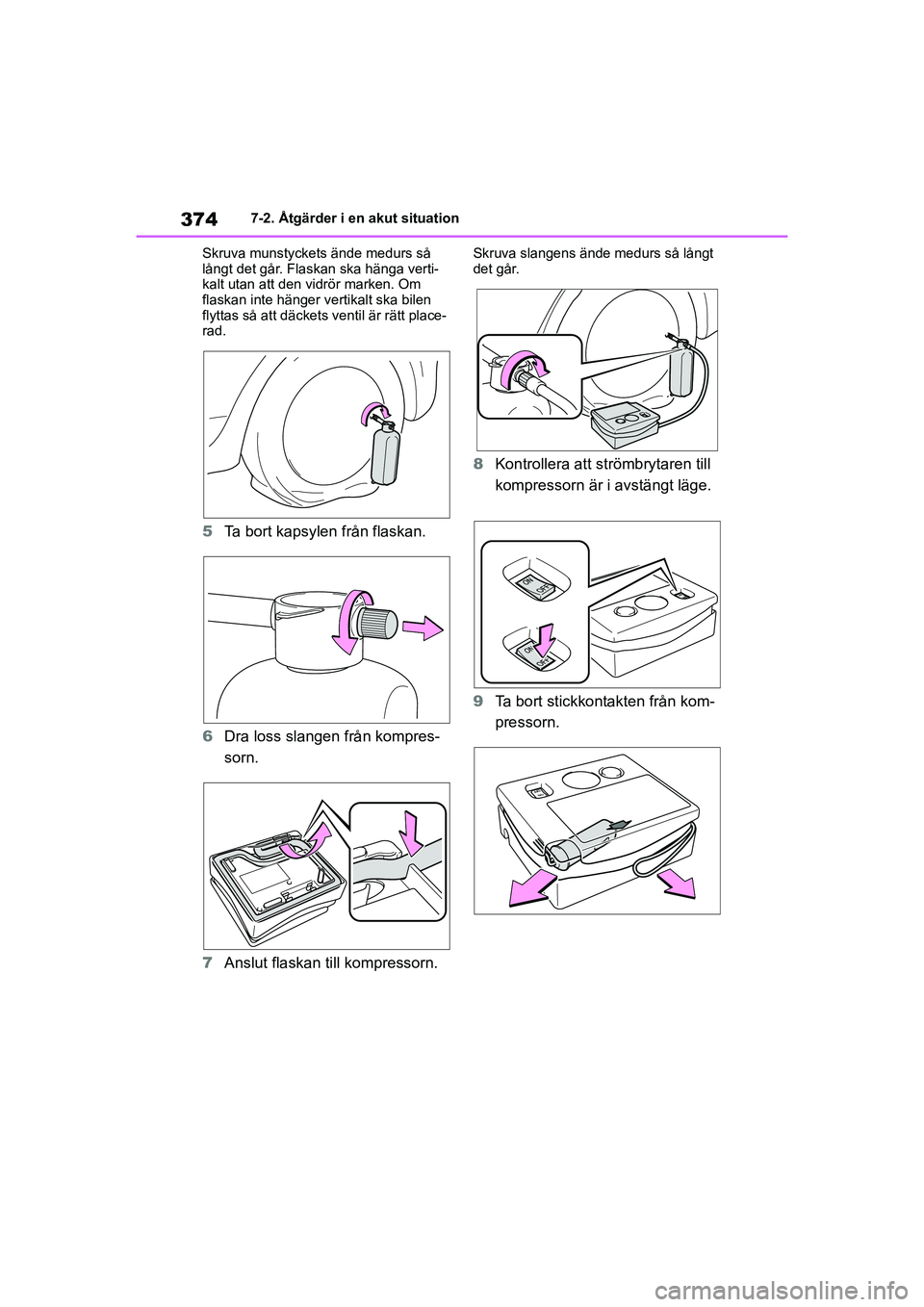 374 7-2. Åtgärder i en akut situation

Skruva munstyckets ände medurs så långt det går. Flaskan ska hänga vertikalt utan att den vidrör marken. Om flaskan inte hänger vertikalt ska bilen flyttas så att däckets ventil är rätt placerad.

5 Ta bort kapsylen från flaskan.

6 Dra loss slangen från kompressorn.

7 Anslut flaskan till kompressorn.

Skruva slangens ände medurs så långt det går.

8 Kontrollera att strömbrytaren till kompressorn är i avstängt läge.

ON
OFF
ON
OFF

9 Ta bort stickkontakten från kompressorn.

carmanualsonline.info