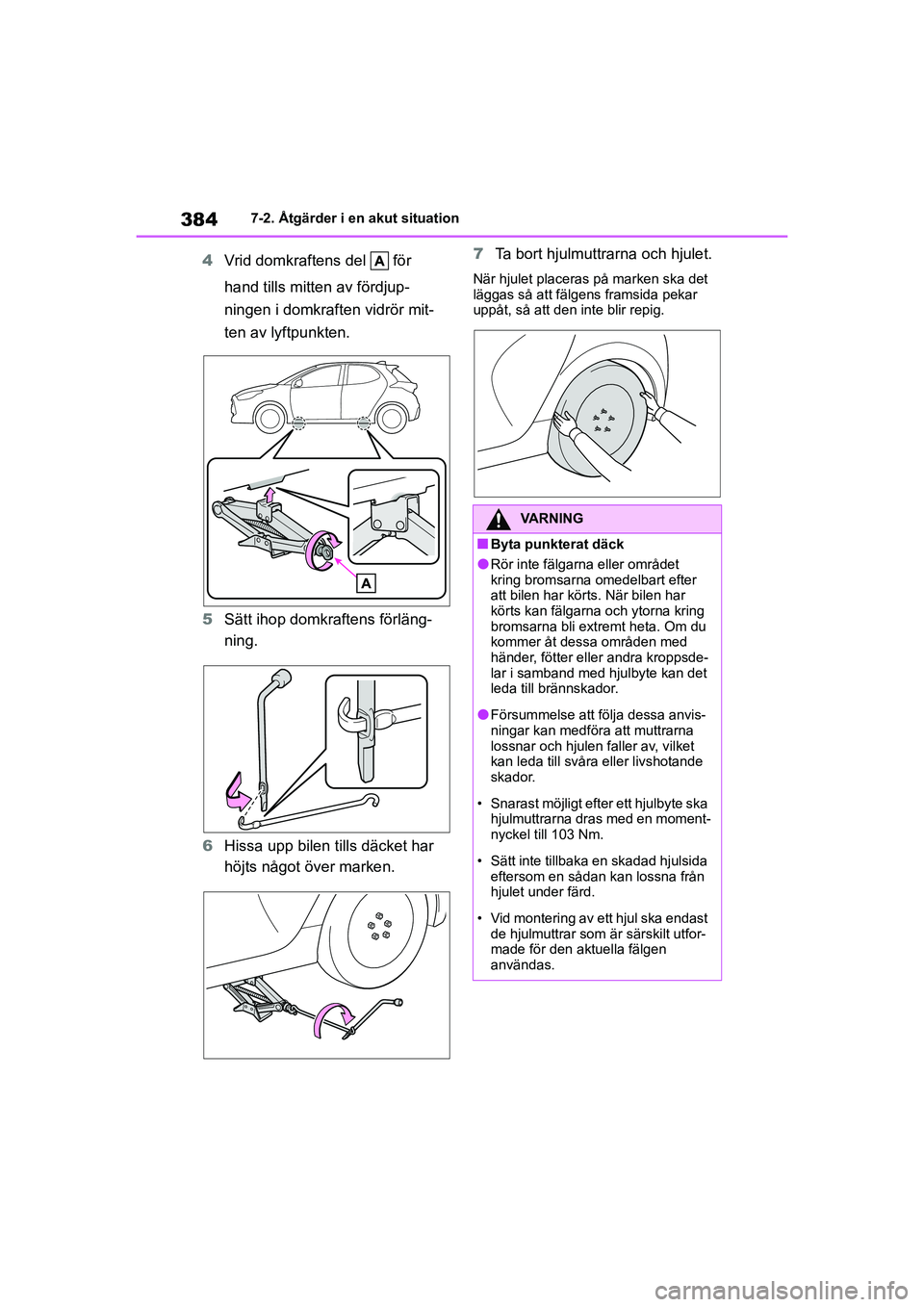 384 7-2. Åtgärder i en akut situation

4 Vrid domkraftens del A för hand tills mitten av fördjupningen i domkraften vidrör mitten av lyftpunkten.

A

5 Sätt ihop domkraftens förlängning.

6 Hissa upp bilen tills däcket har höjts något över marken.

7 Ta bort hjulmuttrarna och hjulet.

När hjulet placeras på marken ska det läggas så att fälgens framsida pekar uppåt, så att den inte blir repig.

VARNING

■ Byta punkterat däck

● Rör inte fälgarna eller området kring bromsarna omedelbart efter att bilen har körts. När bilen har körts kan fälgarna och ytorna kring bromsarna bli extremt heta. Om du kommer åt dessa områden med händer, fötter eller andra kroppsdelar i samband med hjulbyte kan det leda till brännskador.

● Försummelse att följa dessa anvisningar kan medföra att muttrarna lossnar och hjulen faller av, vilket kan leda till svåra eller livshotande skador.

• Snarast möjligt efter ett hjulbyte ska hjulmuttrarna dras med en momentnyckel till 103 Nm.

• Sätt inte tillbaka en skadad hjulsida eftersom en sådan kan lossna från hjulet under färd.

• Vid montering av ett hjul ska endast de hjulmuttrar som är särskilt utformade för den aktuella fälgen användas.

carmanualsonline.info