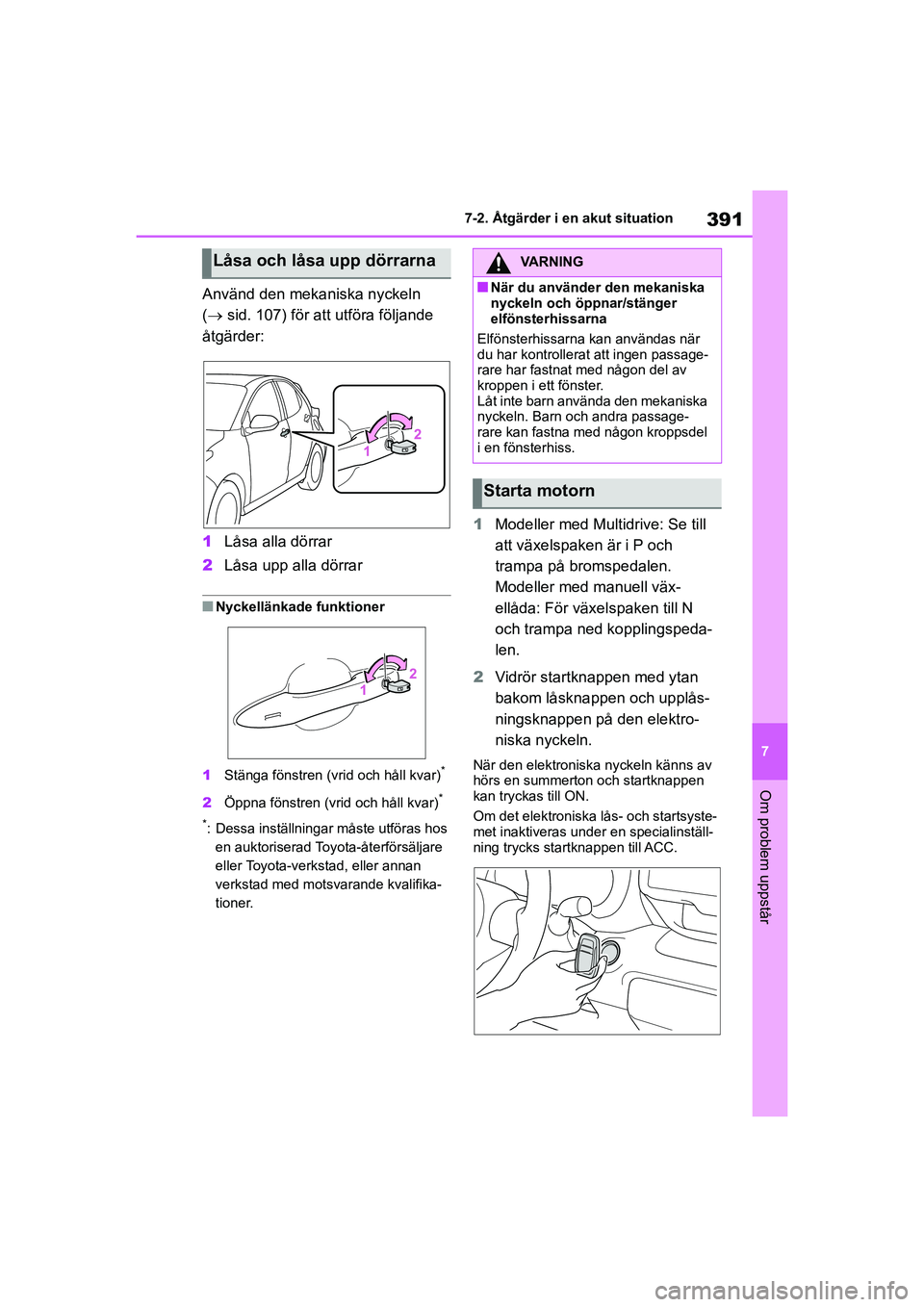 7-2. Åtgärder i en akut situation

391

Låsa och låsa upp dörrarna

Använd den mekaniska nyckeln (→ sid. 107) för att utföra följande åtgärder:

1

2

1 Låsa alla dörrar

2 Låsa upp alla dörrar

■ Nyckellänkade funktioner

1

2

1 Stänga fönstren (vrid och håll kvar)*

2 Öppna fönstren (vrid och håll kvar)*

*: Dessa inställningar måste utföras hos en auktoriserad Toyota-återförsäljare eller Toyota-verkstad, eller annan verkstad med motsvarande kvalifikationer.

VARNING

■ När du använder den mekaniska nyckeln och öppnar/stänger elfönsterhissarna

Elfönsterhissarna kan användas när du har kontrollerat att ingen passagerare har fastnat med någon del av kroppen i ett fönster.
Låt inte barn använda den mekaniska nyckeln. Barn och andra passagerare kan fastna med någon kroppsdel i en fönsterhiss.

Starta motorn

1 Modeller med Multidrive: Se till att växelspaken är i P och trampa på bromspedalen.
Modeller med manuell växellåda: För växelspaken till N och trampa ned kopplingspedalen.

2 Vidrör startknappen med ytan bakom låsknappen och upplåsningsknappen på den elektroniska nyckeln.

När den elektroniska nyckeln känns av hörs en summerton och startknappen kan tryckas till ON.

Om det elektroniska lås- och startsystemet inaktiveras under en specialinställning trycks startknappen till ACC.

7

Om problem uppstår

carmanualsonline.info