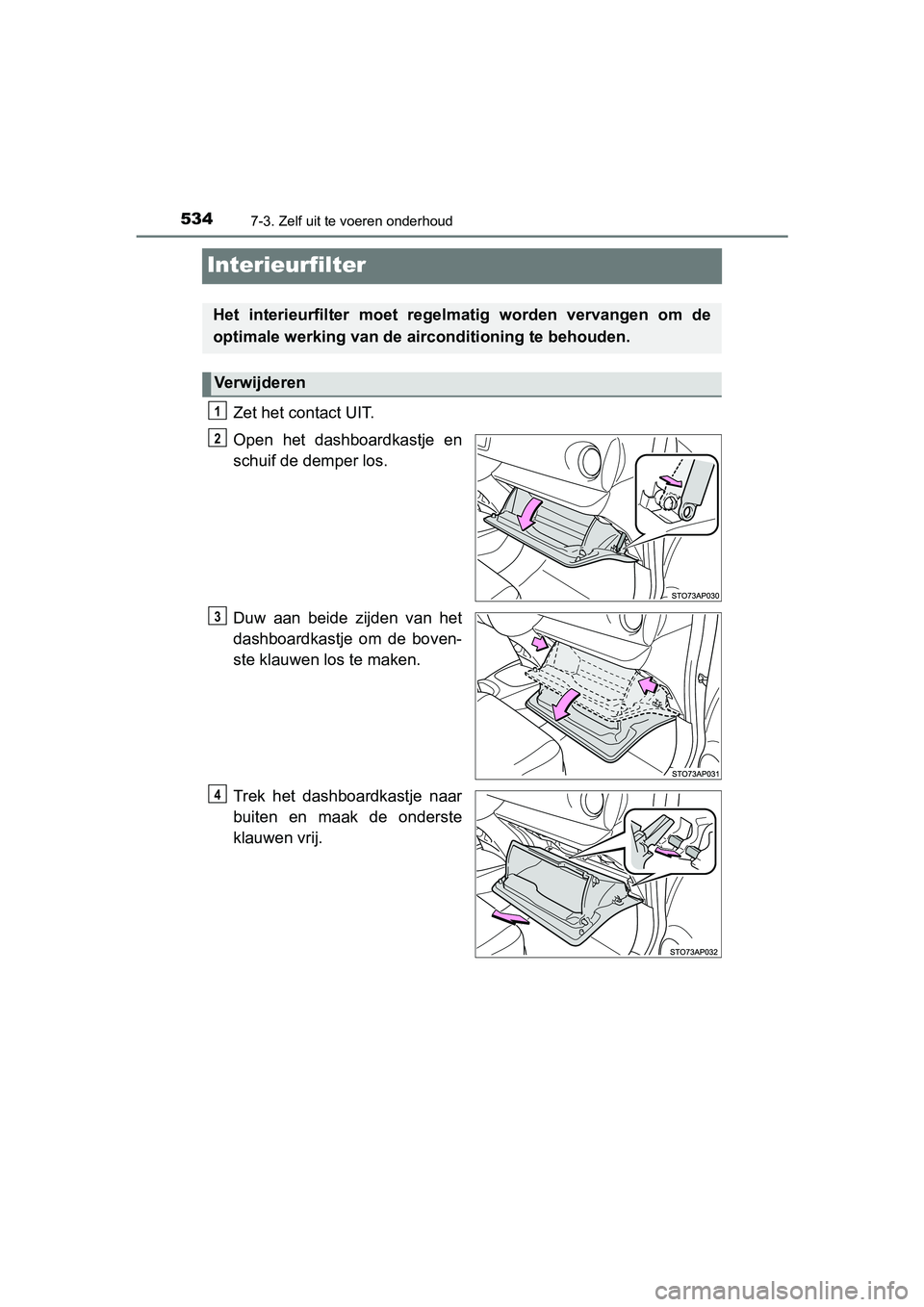 534 7-3. Zelf uit te voeren onderhoud

Interieurfilter

Het interieurfilter moet regelmatig worden vervangen om de optimale werking van de airconditioning te behouden.

Verwijderen

1 Zet het contact UIT.

2 Open het dashboardkastje en schuif de demper los.

STO73AP030

3 Duw aan beide zijden van het dashboardkastje om de bovenste klauwen los te maken.

STO73AP031

4 Trek het dashboardkastje naar buiten en maak de onderste klauwen vrij.

STO73AP032

carmanualsonline.info