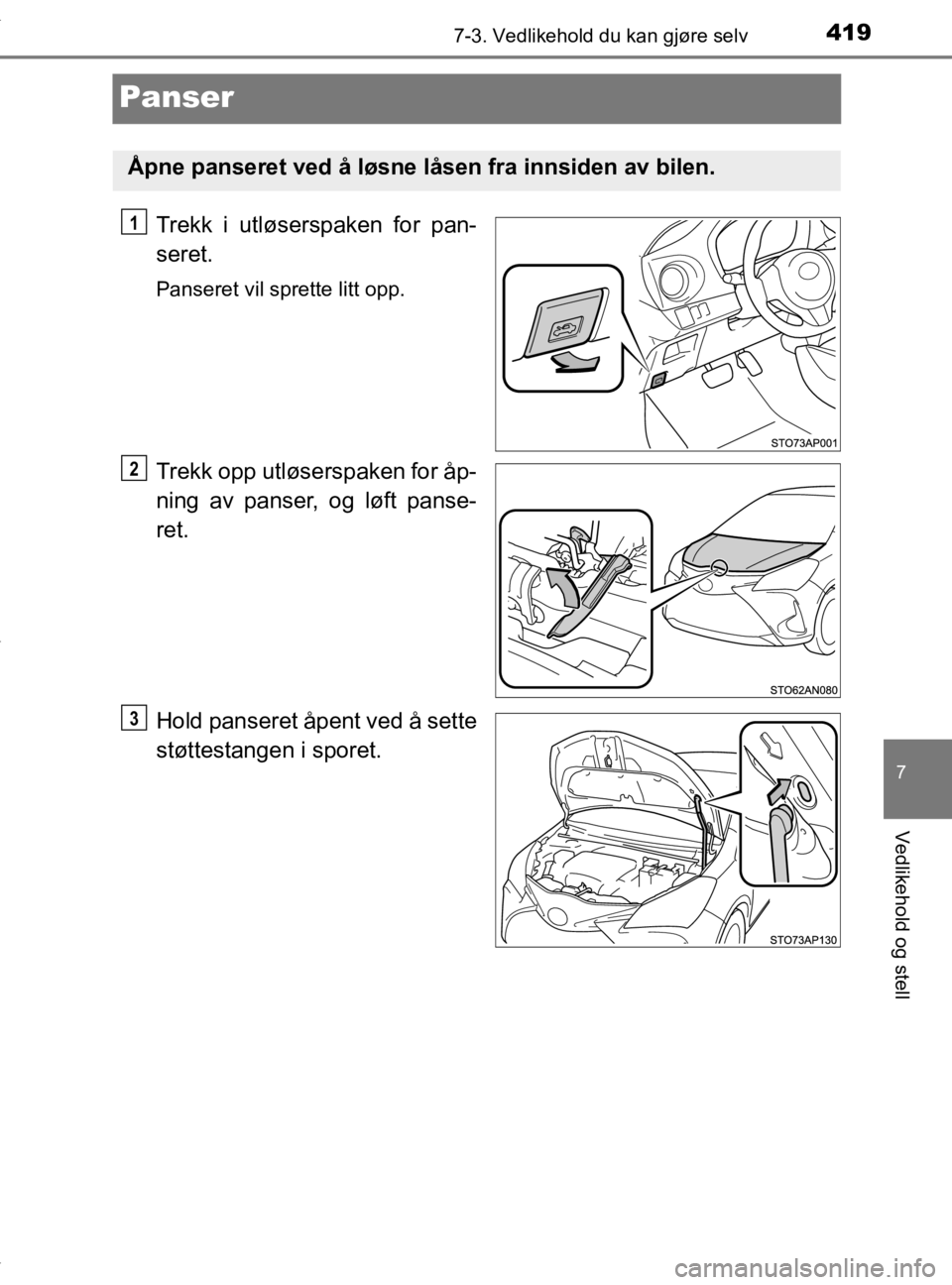 419
7-3. Vedlikehold du kan gjøre selv

Panser

Åpne panseret ved å løsne låsen fra innsiden av bilen.

1
Trekk i utløserspaken for panseret.

Panseret vil sprette litt opp.

STO73AP001

2
Trekk opp utløserspaken for åpning av panser, og løft panseret.

STO62AN080

3
Hold panseret åpent ved å sette støttestangen i sporet.

STO73AP130

7

Vedlikehold og stell

carmanualsonline.info