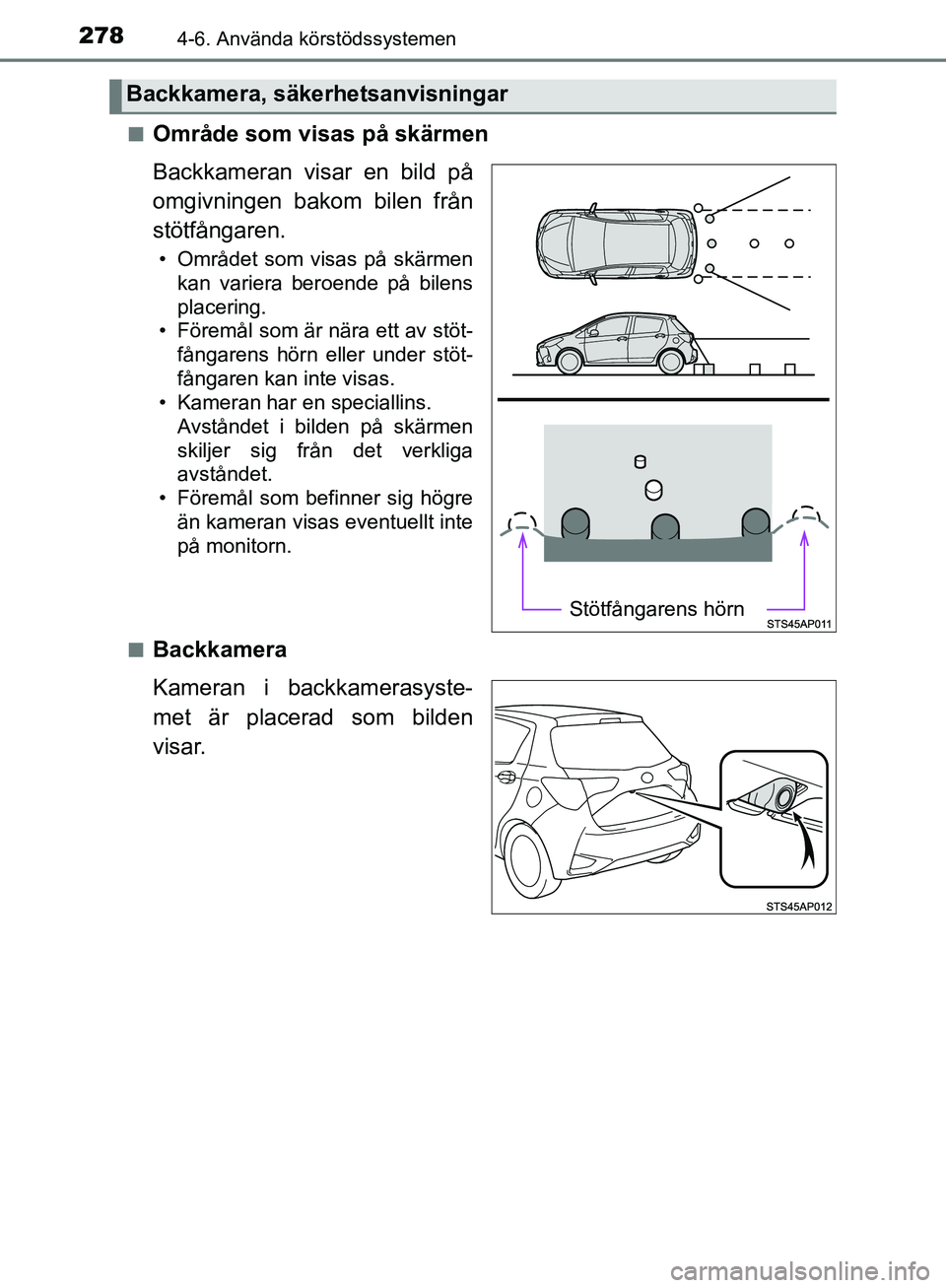 278 4-6. Använda körstödssystemen

Backkamera, säkerhetsanvisningar

■ Område som visas på skärmen

Backkameran visar en bild på omgivningen bakom bilen från stötfångaren.

• Området som visas på skärmen kan variera beroende på bilens placering.
• Föremål som är nära ett av stötfångarens hörn eller under stötfångaren kan inte visas.
• Kameran har en speciallins. Avståndet i bilden på skärmen skiljer sig från det verkliga avståndet.
• Föremål som befinner sig högre än kameran visas eventuellt inte på monitorn.

Stötfångarens hörn

STS45AP011

■ Backkamera

Kameran i backkamerasystemet är placerad som bilden visar.

STS45AP012

carmanualsonline.info