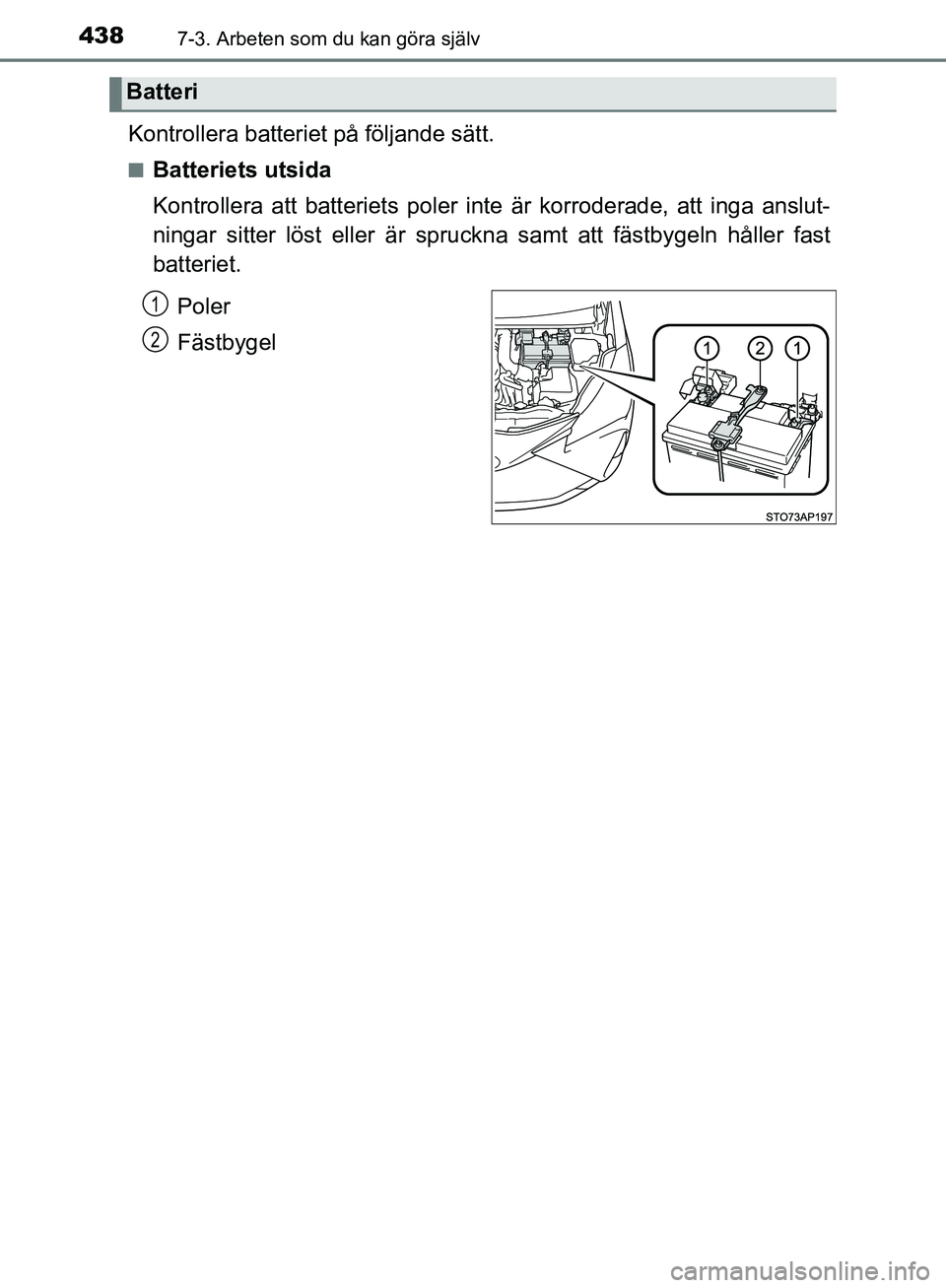 438 7-3. Arbeten som du kan göra själv

Batteri

Kontrollera batteriet på följande sätt.

■ Batteriets utsida

Kontrollera att batteriets poler inte är korroderade, att inga anslutningar sitter löst eller är spruckna samt att fästbygeln håller fast batteriet.

1 Poler

2 Fästbygel

1 2 1

STO73AP197

carmanualsonline.info