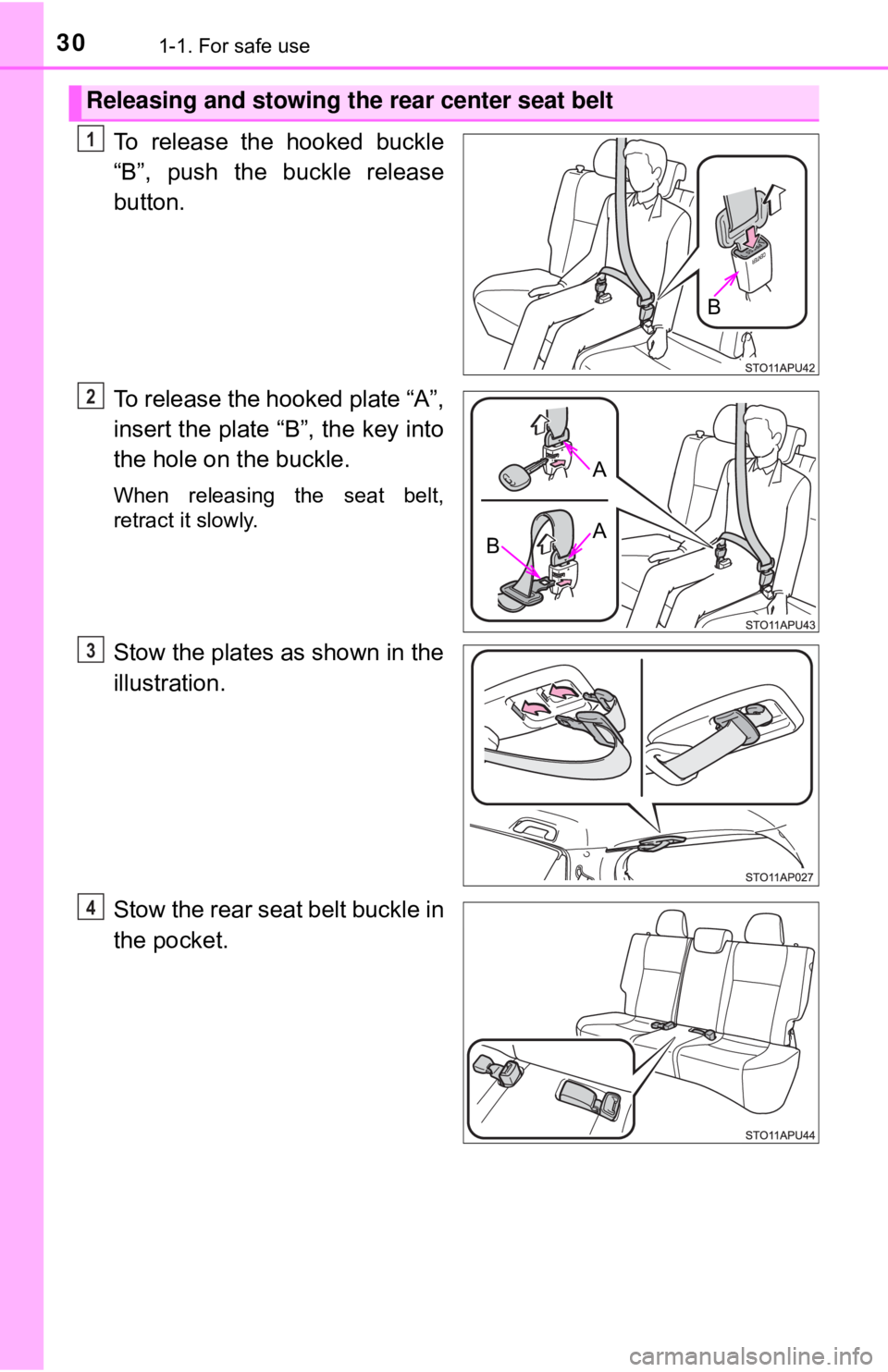 30 1-1. For safe use

Releasing and stowing the rear center seat belt

1 To release the hooked buckle “B”, push the buckle release button.

B

STO11APU42

2 To release the hooked plate “A”, insert the plate “B”, the key into the hole on the buckle.

When releasing the seat belt, retract it slowly.

A

A

B

STO11APU43

3 Stow the plates as shown in the illustration.

STO11AP027

4 Stow the rear seat belt buckle in the pocket.

STO11APU44

carmanualsonline.info