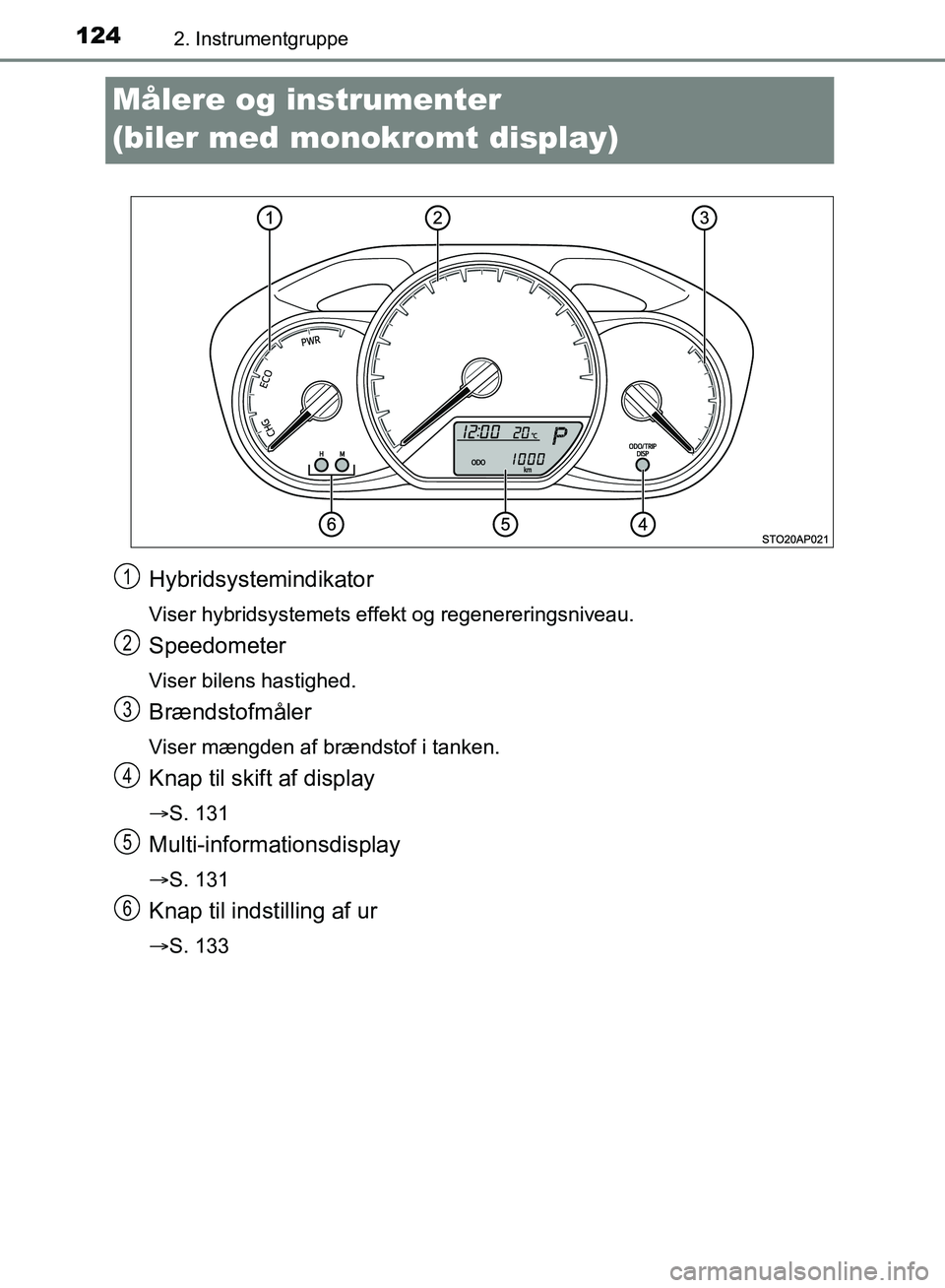 124 2. Instrumentgruppe

Målere og instrumenter (biler med monokromt display)

1 2 3

PWR
ECO
CHG
H M
12:00 20°C P
ODO 1000 km
ODO/TRIP DISP

6 5 4

STO20AP021

1 Hybridsystemindikator

Viser hybridsystemets effekt og regenereringsniveau.

2 Speedometer

Viser bilens hastighed.

3 Brændstofmåler

Viser mængden af brændstof i tanken.

4 Knap til skift af display

→S. 131

5 Multi-informationsdisplay

→S. 131

6 Knap til indstilling af ur

→S. 133

carmanualsonline.info