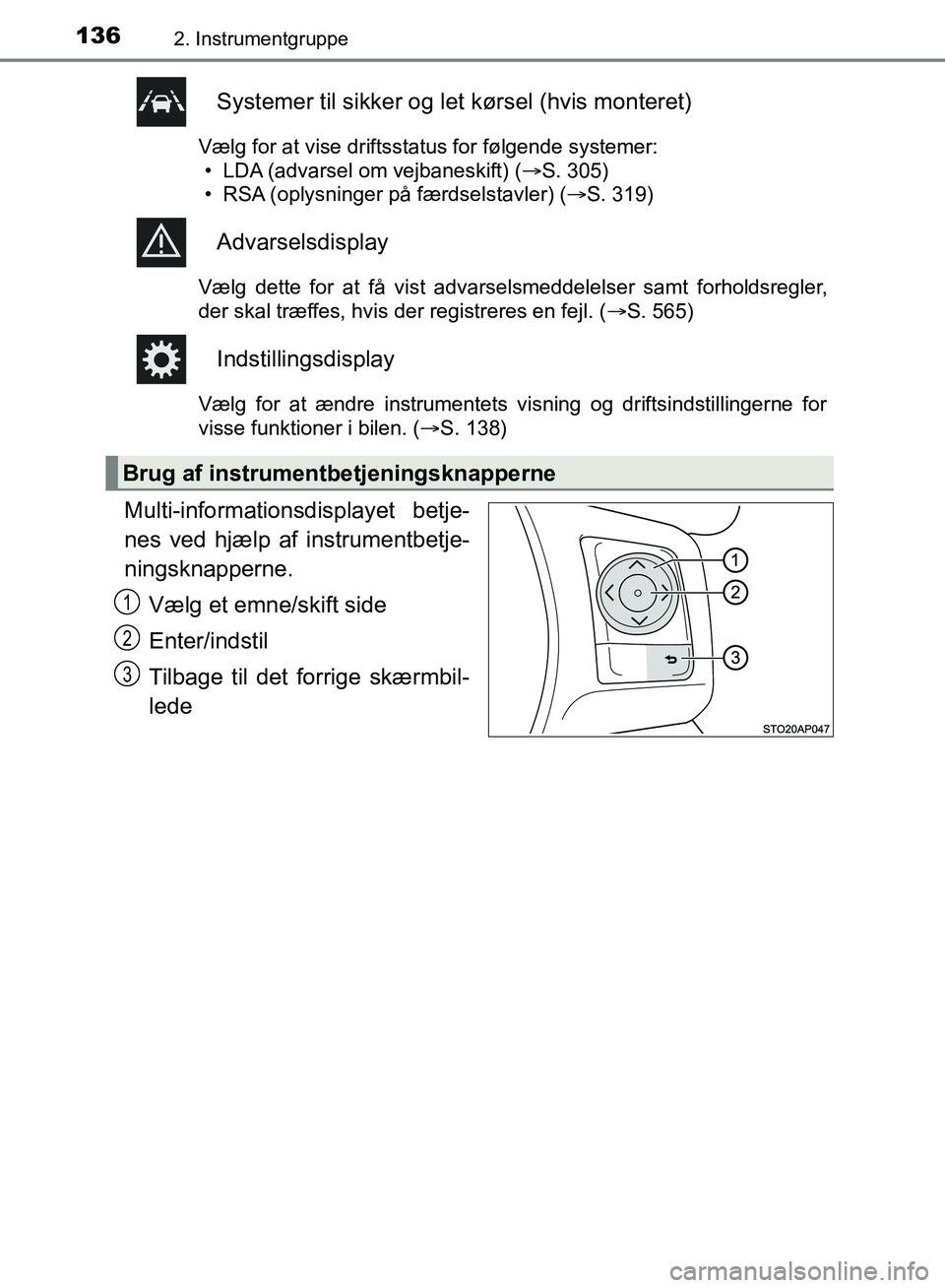 136 2. Instrumentgruppe

Systemer til sikker og let kørsel (hvis monteret)

Vælg for at vise driftsstatus for følgende systemer:
• LDA (advarsel om vejbaneskift) (→S. 305)
• RSA (oplysninger på færdselstavler) (→S. 319)

Advarselsdisplay

Vælg dette for at få vist advarselsmeddelelser samt forholdsregler, der skal træffes, hvis der registreres en fejl. (→S. 565)

Indstillingsdisplay

Vælg for at ændre instrumentets visning og driftsindstillingerne for visse funktioner i bilen. (→S. 138)

Brug af instrumentbetjeningsknapperne

Multi-informationsdisplayet betjenes ved hjælp af instrumentbetjeningsknapperne.

1 Vælg et emne/skift side

2 Enter/indstil

3 Tilbage til det forrige skærmbillede

1
2
3
STO20AP047

carmanualsonline.info