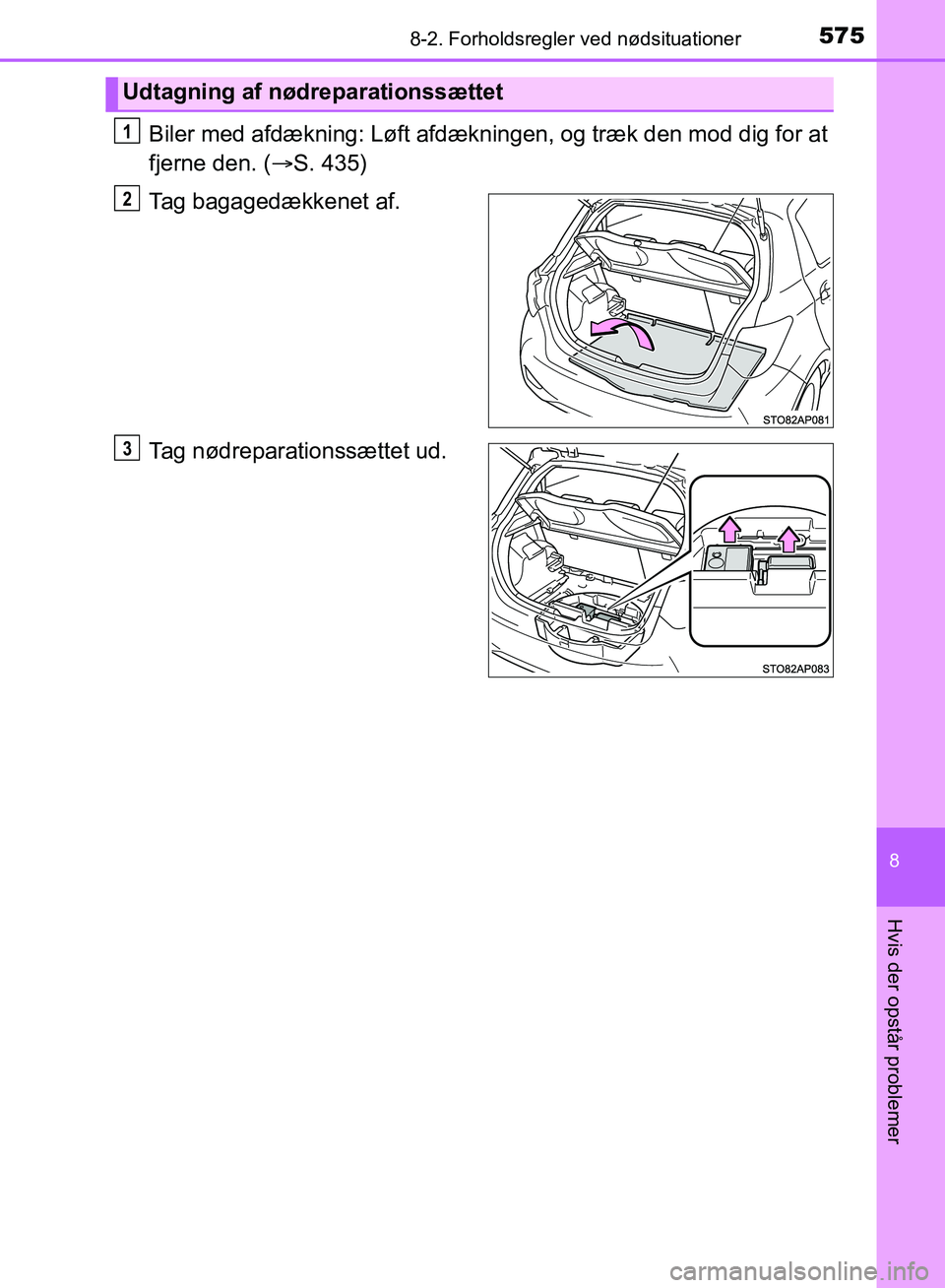 8-2. Forholdsregler ved nødsituationer

575

Udtagning af nødreparationssættet

1 Biler med afdækning: Løft afdækningen, og træk den mod dig for at fjerne den. (→S. 435)

2 Tag bagagedækkenet af.

STO82AP081

3 Tag nødreparationssættet ud.

STO82AP083

8

Hvis der opstår problemer

carmanualsonline.info