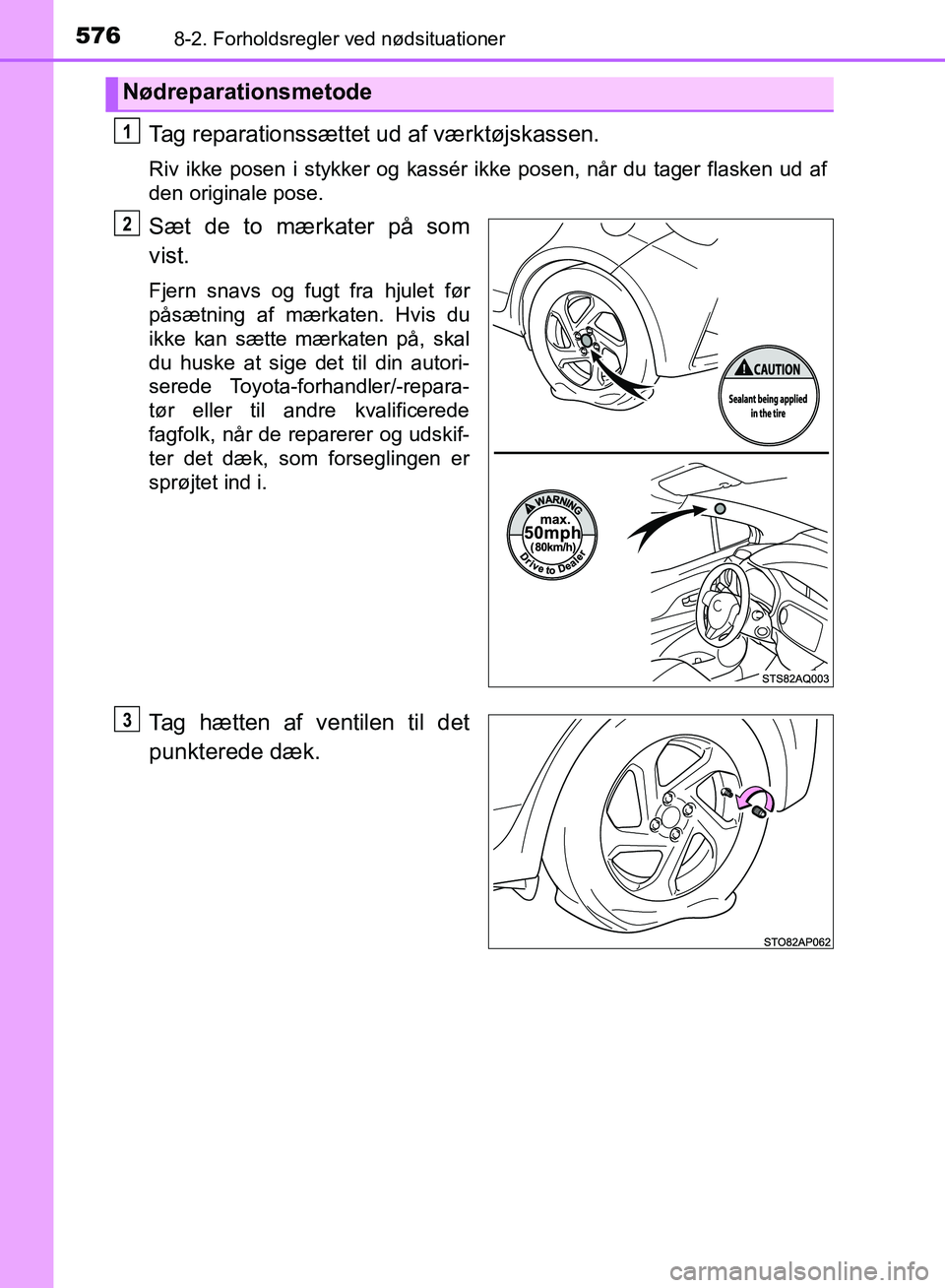 576 8-2. Forholdsregler ved nødsituationer

Nødreparationsmetode

1 Tag reparationssættet ud af værktøjskassen.

Riv ikke posen i stykker og kassér ikke posen, når du tager flasken ud af den originale pose.

2 Sæt de to mærkater på som vist.

Fjern snavs og fugt fra hjulet før påsætning af mærkaten. Hvis du ikke kan sætte mærkaten på, skal du huske at sige det til din autoriserede Toyota-forhandler/-reparatør eller til andre kvalificerede fagfolk, når de reparerer og udskifter det dæk, som forseglingen er sprøjtet ind i.

CAUTION
Sealant being applied in the tire

WARNING
max.
50mph
(80km/h)
Drive to Dealer

STS82AQ003

3 Tag hætten af ventilen til det punkterede dæk.

STO82AP062

carmanualsonline.info