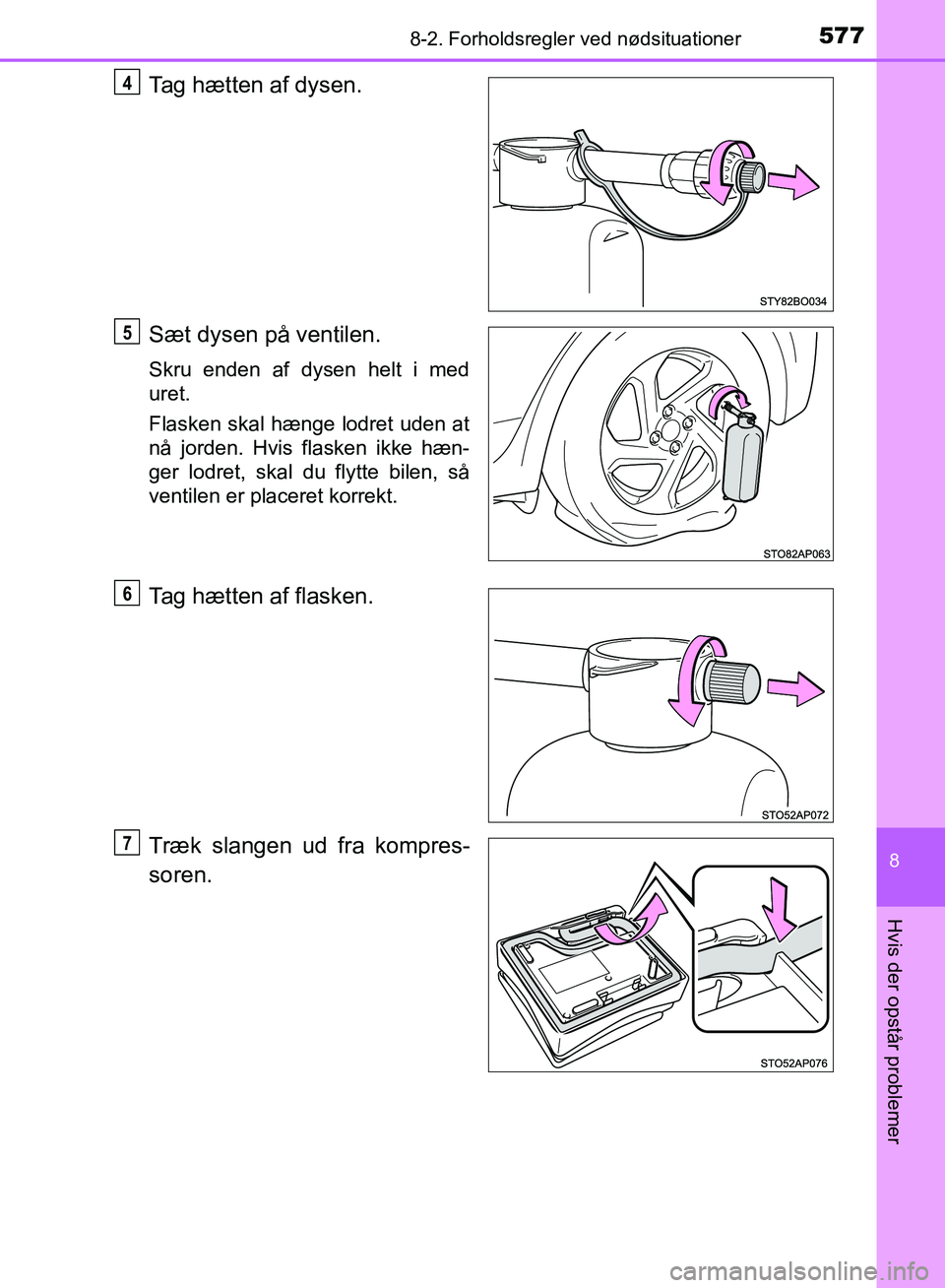 8-2. Forholdsregler ved nødsituationer

577

4
Tag hætten af dysen.

STY82BO034

5
Sæt dysen på ventilen.

Skru enden af dysen helt i med uret.

Flasken skal hænge lodret uden at nå jorden. Hvis flasken ikke hænger lodret, skal du flytte bilen, så ventilen er placeret korrekt.

STO82AP063

6
Tag hætten af flasken.

STO52AP072

7
Træk slangen ud fra kompressoren.

STO52AP076

8

Hvis der opstår problemer

carmanualsonline.info