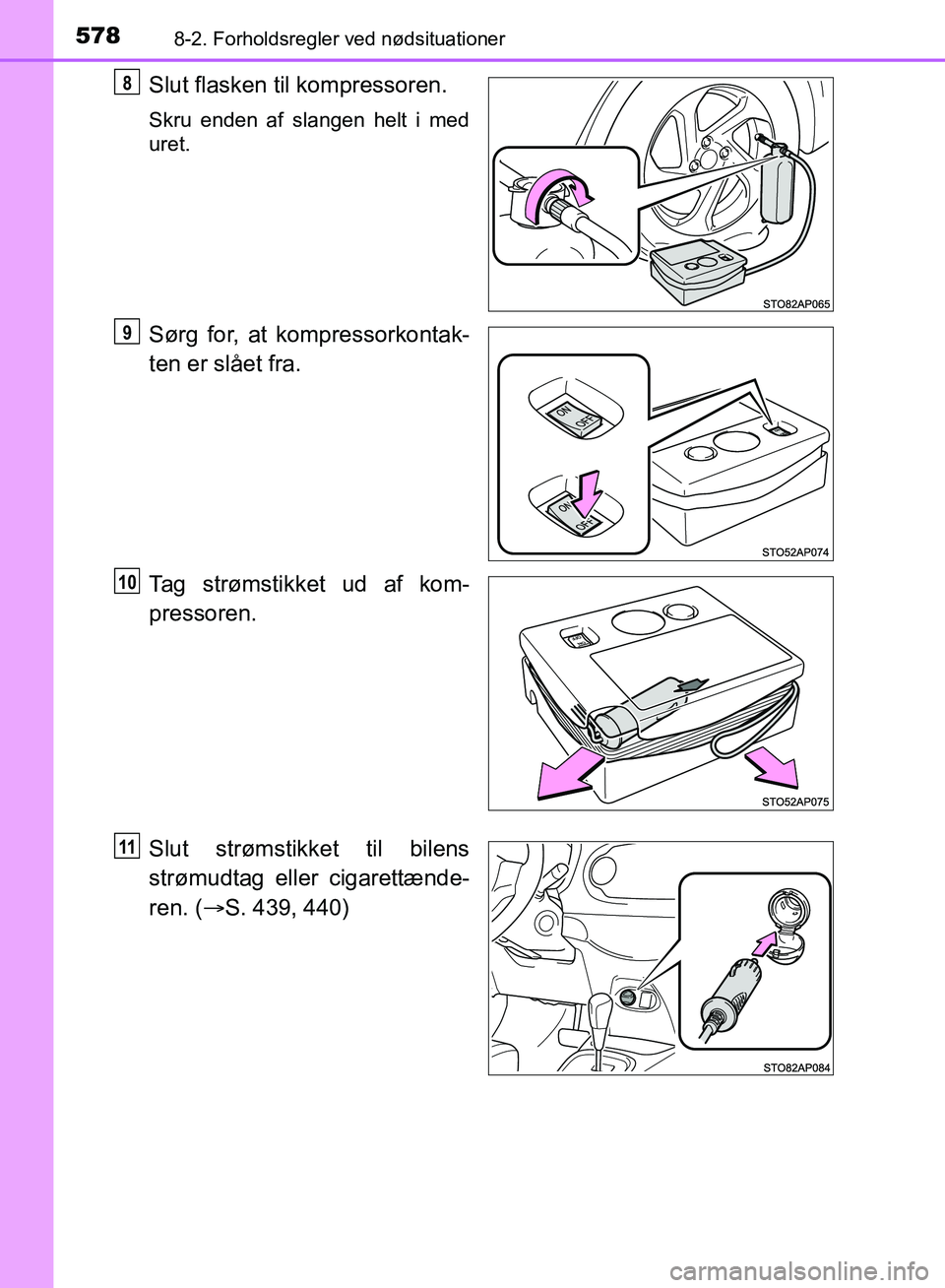 578 8-2. Forholdsregler ved nødsituationer

8
Slut flasken til kompressoren.

Skru enden af slangen helt i med uret.

STO82AP065

9
Sørg for, at kompressorkontakten er slået fra.

ON
OFF
ON
OFF

STO52AP074

10
Tag strømstikket ud af kompressoren.

STO52AP075

11
Slut strømstikket til bilens strømudtag eller cigarettænderen. (→S. 439, 440)

STO82AP084

carmanualsonline.info