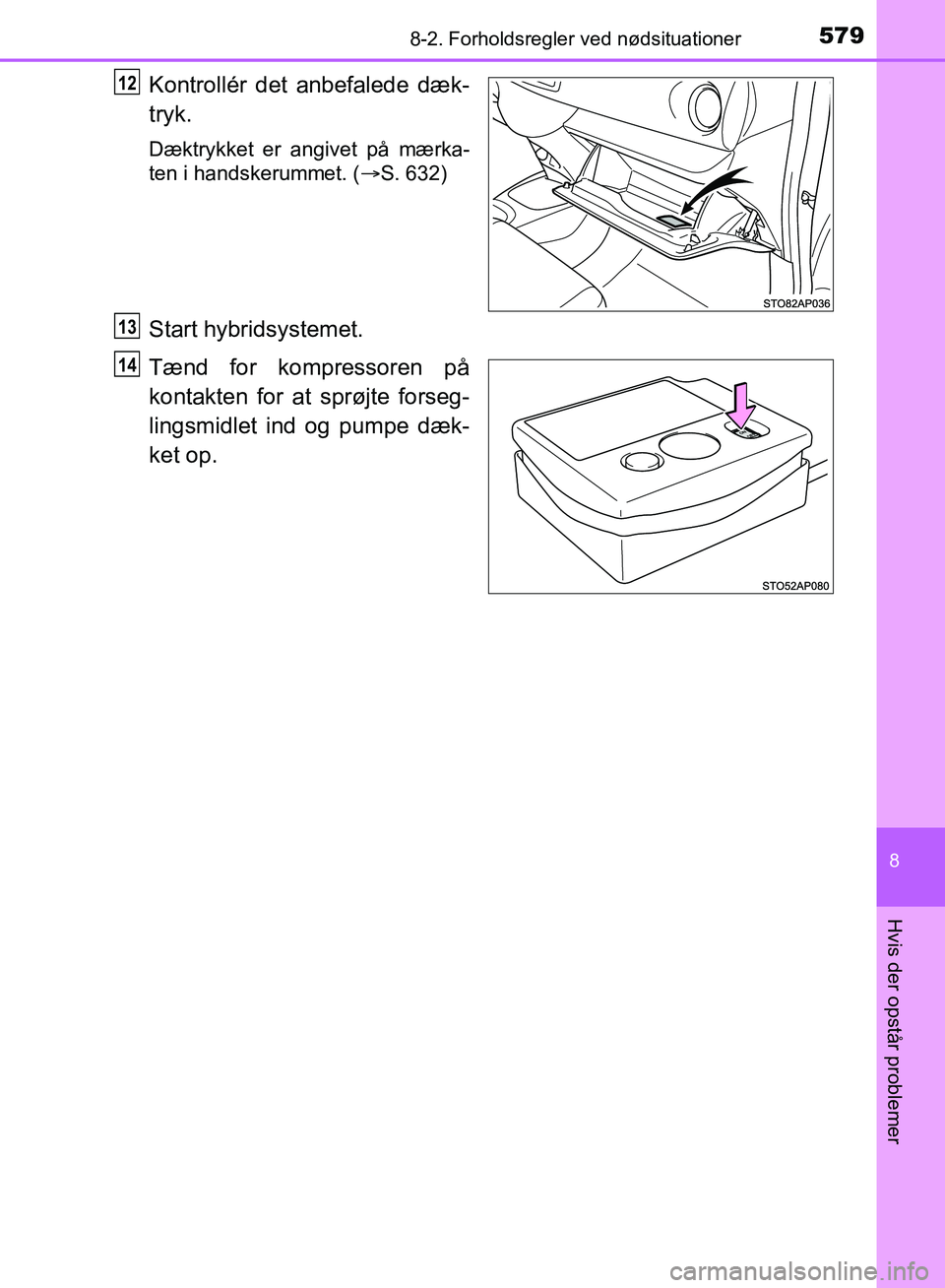 8-2. Forholdsregler ved nødsituationer

579

12 Kontrollér det anbefalede dæktryk.

Dæktrykket er angivet på mærkaten i handskerummet. (→S. 632)

STO82AP036

13 Start hybridsystemet.

14 Tænd for kompressoren på kontakten for at sprøjte forseglingsmidlet ind og pumpe dækket op.

STO52AP080

8

Hvis der opstår problemer

carmanualsonline.info